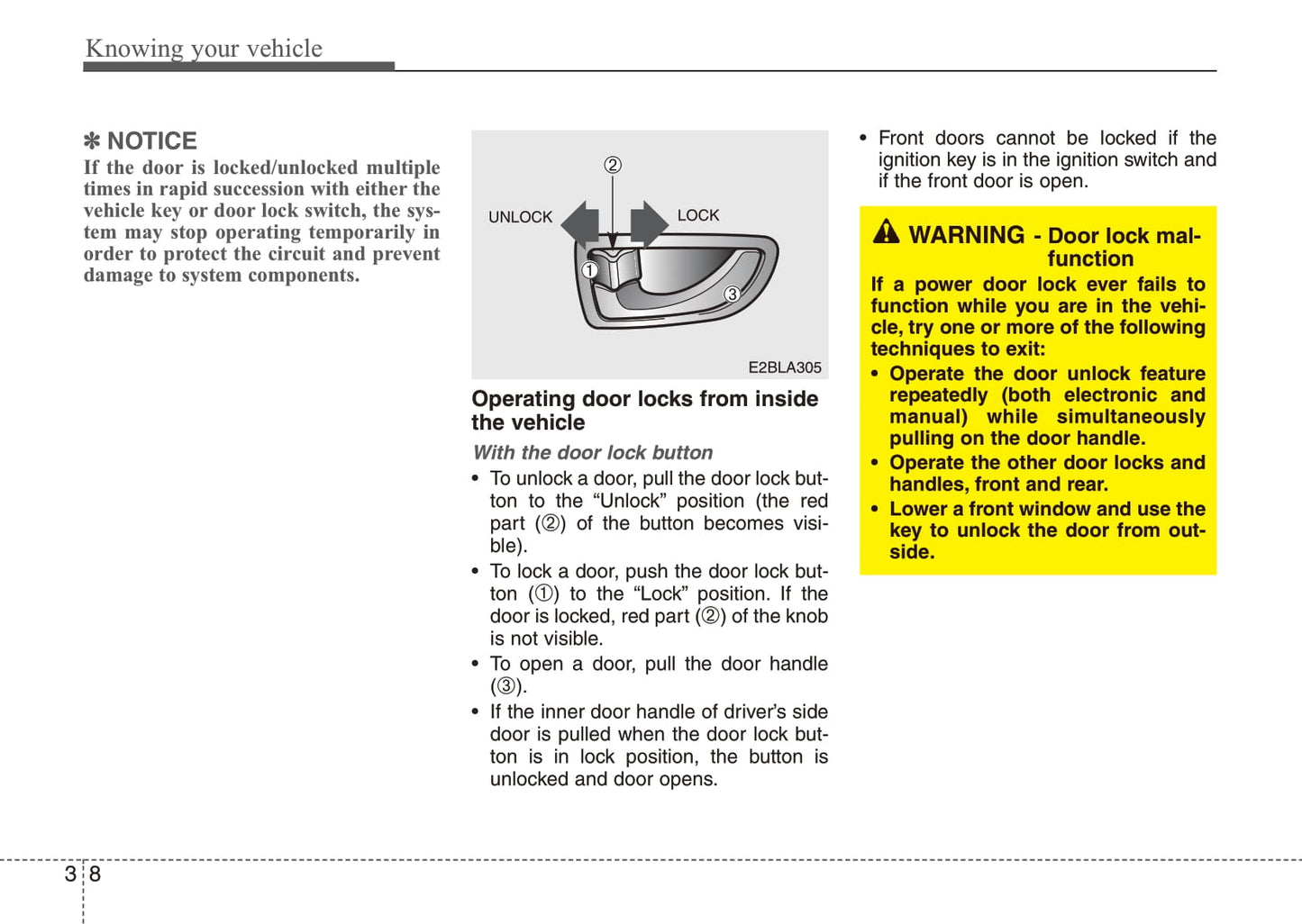 Knowing your vehicle

✽ NOTICE
If the door is locked/unlocked multiple times in rapid succession with either the vehicle key or door lock switch, the system may stop operating temporarily in order to protect the circuit and prevent damage to system components.

②
UNLOCK
LOCK
①
③
E2BLA305

Operating door locks from inside the vehicle

With the door lock button
• To unlock a door, pull the door lock button to the “Unlock” position (the red part (②) of the button becomes visible).
• To lock a door, push the door lock button (①) to the “Lock” position. If the door is locked, red part (②) of the knob is not visible.
• To open a door, pull the door handle (③).
• If the inner door handle of driver’s side door is pulled when the door lock button is in lock position, the button is unlocked and door opens.

• Front doors cannot be locked if the ignition key is in the ignition switch and if the front door is open.

WARNING - Door lock malfunction
If a power door lock ever fails to function while you are in the vehicle, try one or more of the following techniques to exit:
• Operate the door unlock feature repeatedly (both electronic and manual) while simultaneously pulling on the door handle.
• Operate the other door locks and handles, front and rear.
• Lower a front window and use the key to unlock the door from outside.

3 8