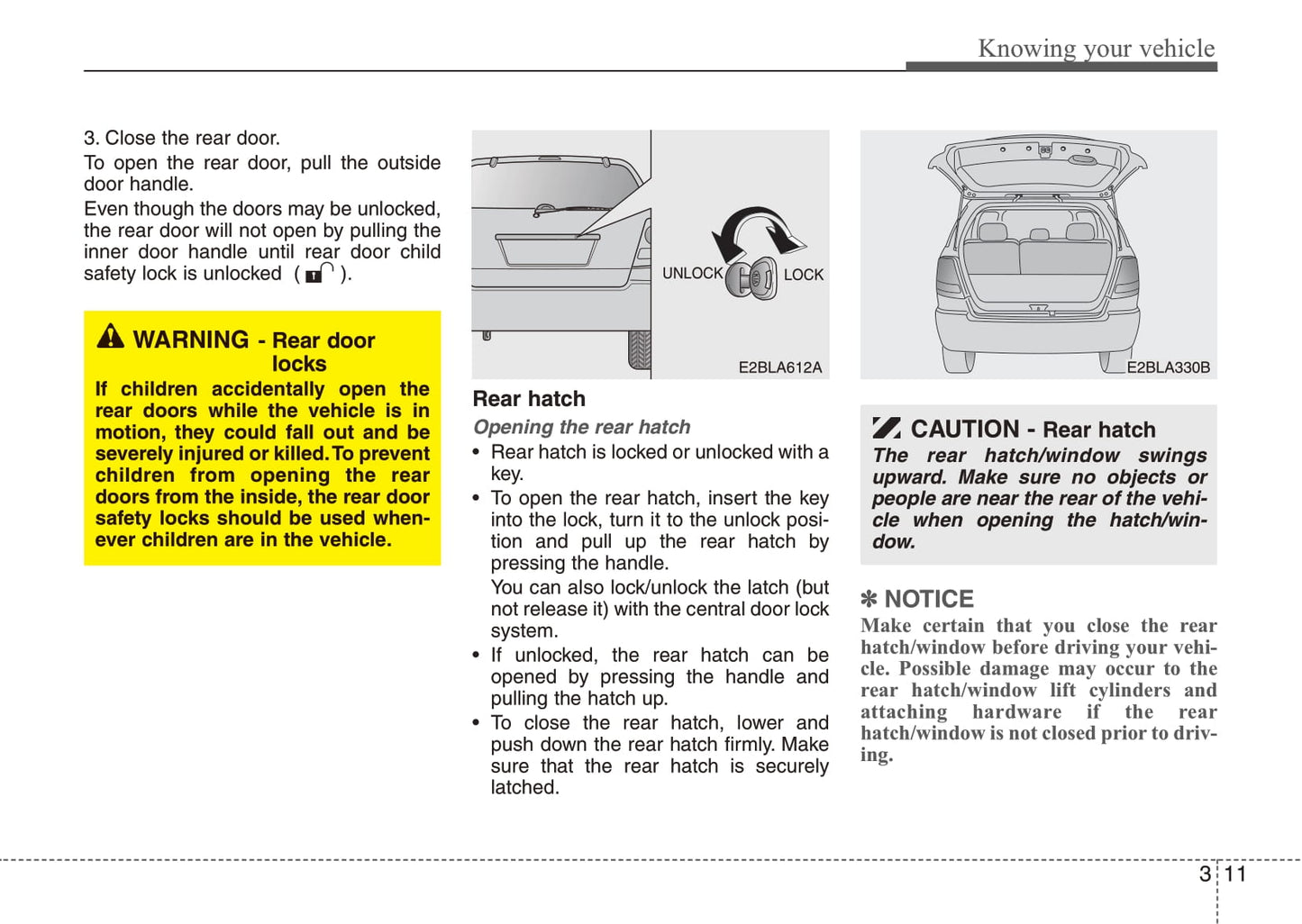 Knowing your vehicle

3. Close the rear door.

To open the rear door, pull the outside door handle.

Even though the doors may be unlocked, the rear door will not open by pulling the inner door handle until rear door child safety lock is unlocked ( ).

WARNING - Rear door locks

If children accidentally open the rear doors while the vehicle is in motion, they could fall out and be severely injured or killed. To prevent children from opening the rear doors from the inside, the rear door safety locks should be used whenever children are in the vehicle.

UNLOCK

LOCK

E2BLA612A

Rear hatch

Opening the rear hatch

• Rear hatch is locked or unlocked with a key.

• To open the rear hatch, insert the key into the lock, turn it to the unlock position and pull up the rear hatch by pressing the handle.

You can also lock/unlock the latch (but not release it) with the central door lock system.

• If unlocked, the rear hatch can be opened by pressing the handle and pulling the hatch up.

• To close the rear hatch, lower and push down the rear hatch firmly. Make sure that the rear hatch is securely latched.

E2BLA330B

CAUTION - Rear hatch

The rear hatch/window swings upward. Make sure no objects or people are near the rear of the vehicle when opening the hatch/window.

✽ NOTICE

Make certain that you close the rear hatch/window before driving your vehicle. Possible damage may occur to the rear hatch/window lift cylinders and attaching hardware if the rear hatch/window is not closed prior to driving.

3 11