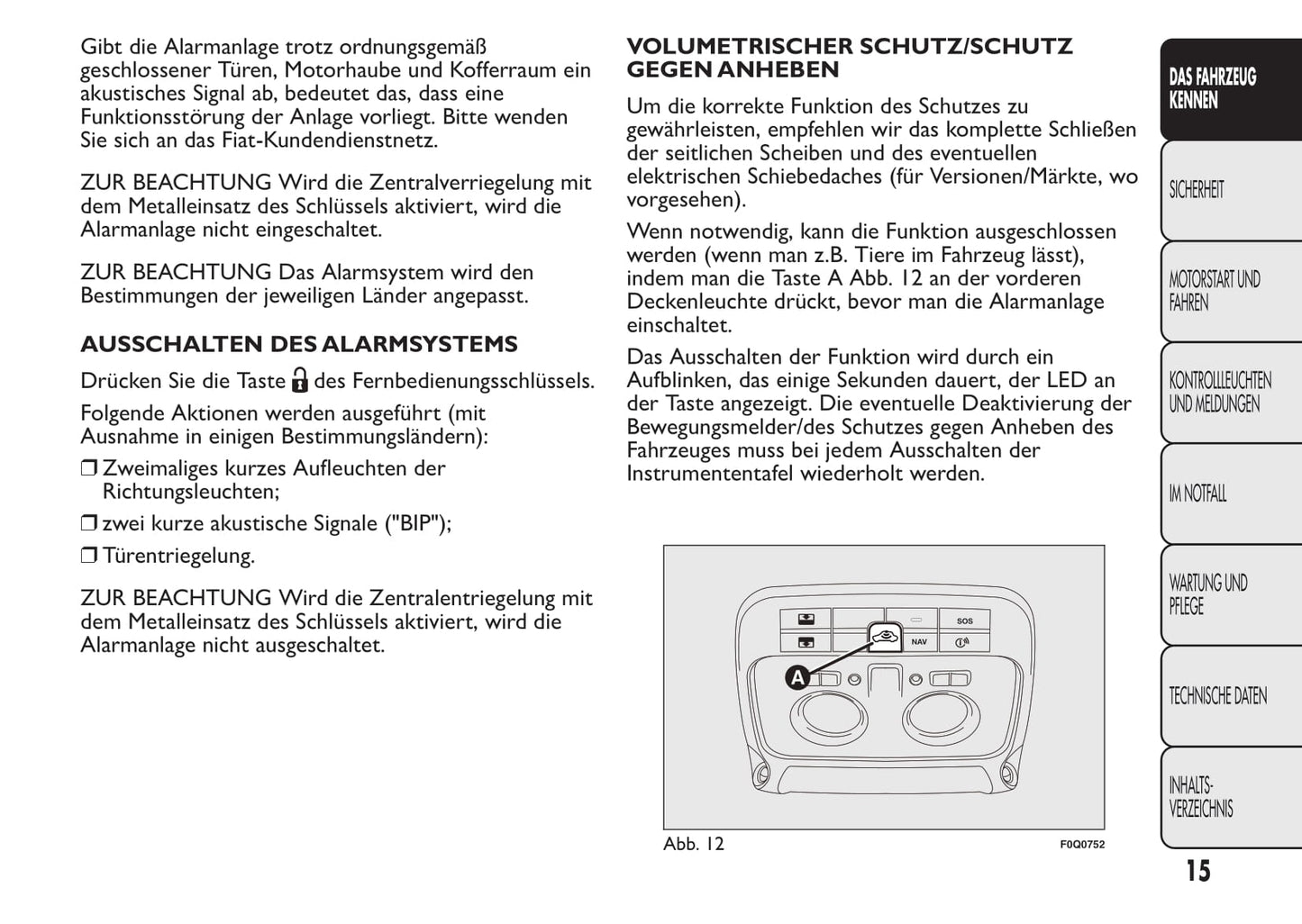 Gibt die Alarmanlage trotz ordnungsgemäß geschlossener Türen, Motorhaube und Kofferraum ein akustisches Signal ab, bedeutet das, dass eine Funktionsstörung der Anlage vorliegt. Bitte wenden Sie sich an das Fiat-Kundendienstnetz.

ZUR BEACHTUNG Wird die Zentralverriegelung mit dem Metalleinsatz des Schlüssels aktiviert, wird die Alarmanlage nicht eingeschaltet.

ZUR BEACHTUNG Das Alarmsystem wird den Bestimmungen der jeweiligen Länder angepasst.

AUSSCHALTEN DES ALARMSYSTEMS

Drücken Sie die Taste des Fernbedienungsschlüssels.

Folgende Aktionen werden ausgeführt (mit Ausnahme in einigen Bestimmungsländern):

❒ Zweimaliges kurzes Aufleuchten der Richtungsleuchten;

❒ zwei kurze akustische Signale ("BIP");

❒ Türentriegelung.

ZUR BEACHTUNG Wird die Zentralentriegelung mit dem Metalleinsatz des Schlüssels aktiviert, wird die Alarmanlage nicht ausgeschaltet.

VOLUMETRISCHER SCHUTZ/SCHUTZ GEGEN ANHEBEN

Um die korrekte Funktion des Schutzes zu gewährleisten, empfehlen wir das komplette Schließen der seitlichen Scheiben und des eventuellen elektrischen Schiebedaches (für Versionen/Märkte, wo vorgesehen).

Wenn notwendig, kann die Funktion ausgeschlossen werden (wenn man z.B. Tiere im Fahrzeug lässt), indem man die Taste A Abb. 12 an der vorderen Deckenleuchte drückt, bevor man die Alarmanlage einschaltet.

Das Ausschalten der Funktion wird durch ein Aufblinken, das einige Sekunden dauert, der LED an der Taste angezeigt. Die eventuelle Deaktivierung der Bewegungsmelder/des Schutzes gegen Anheben des Fahrzeuges muss bei jedem Ausschalten der Instrumententafel wiederholt werden.

SOS
NAV
A

Abb. 12
F0Q0752

DAS FAHRZEUG KENNEN
SICHERHEIT
MOTORSTART UND FAHREN
KONTROLLLEUCHTEN UND MELDUNGEN
IM NOTFALL
WARTUNG UND PFLEGE
TECHNISCHE DATEN
INHALTS-VERZEICHNIS

15