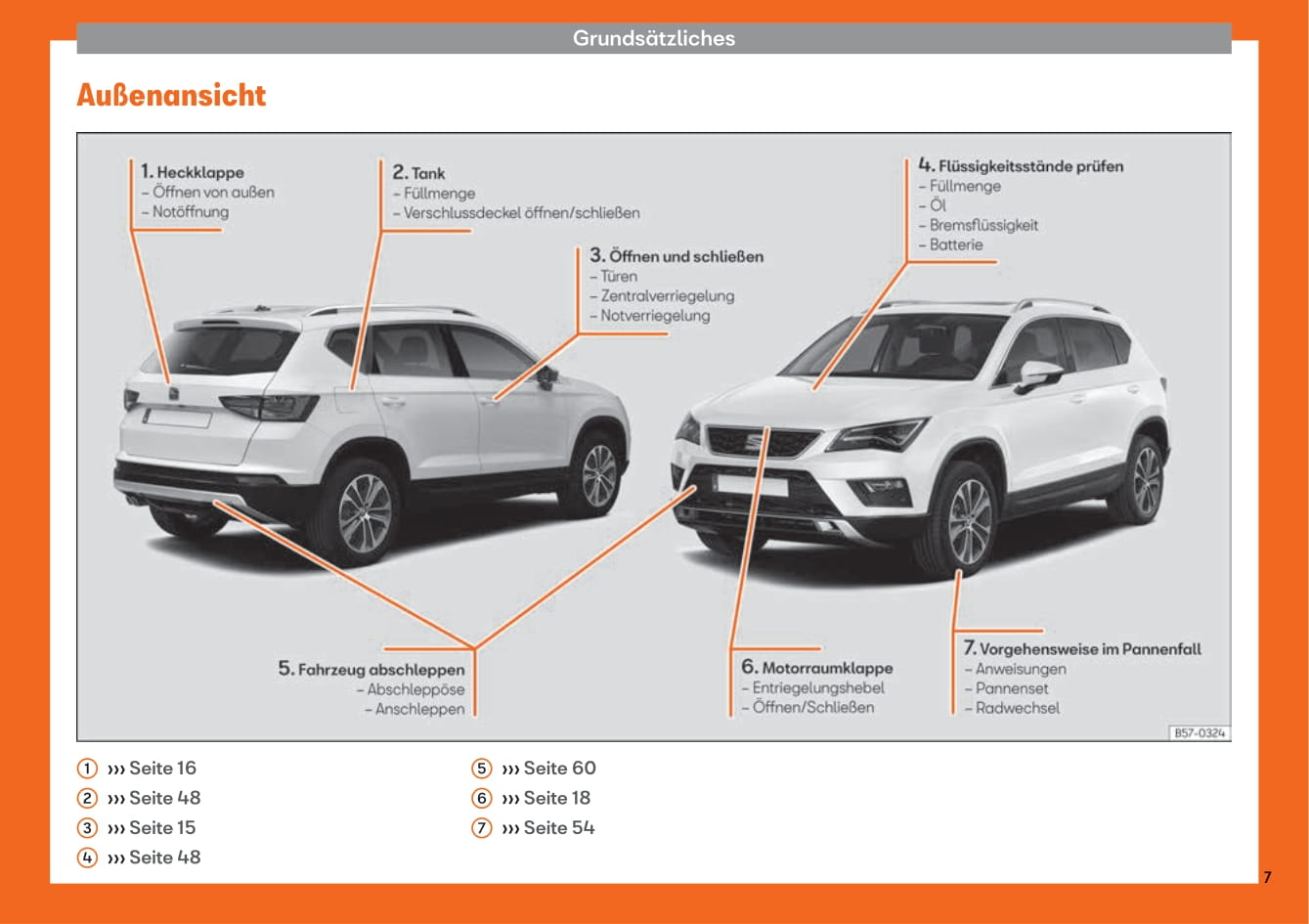 Grundsätzliches

Außenansicht

1. Heckklappe
– Öffnen von außen
– Notöffnung

2. Tank
– Füllmenge
– Verschlussdeckel öffnen/schließen

3. Öffnen und schließen
– Türen
– Zentralverriegelung
– Notverriegelung

4. Flüssigkeitsstände prüfen
– Füllmenge
– Öl
– Bremsflüssigkeit
– Batterie

5. Fahrzeug abschleppen
– Abschleppöse
– Anschleppen

6. Motorraumklappe
– Entriegelungshebel
– Öffnen/Schließen

7. Vorgehensweise im Pannenfall
– Anweisungen
– Pannenset
– Radwechsel

B57-0324

1 ››› Seite 16
2 ››› Seite 48
3 ››› Seite 15
4 ››› Seite 48
5 ››› Seite 60
6 ››› Seite 18
7 ››› Seite 54

7