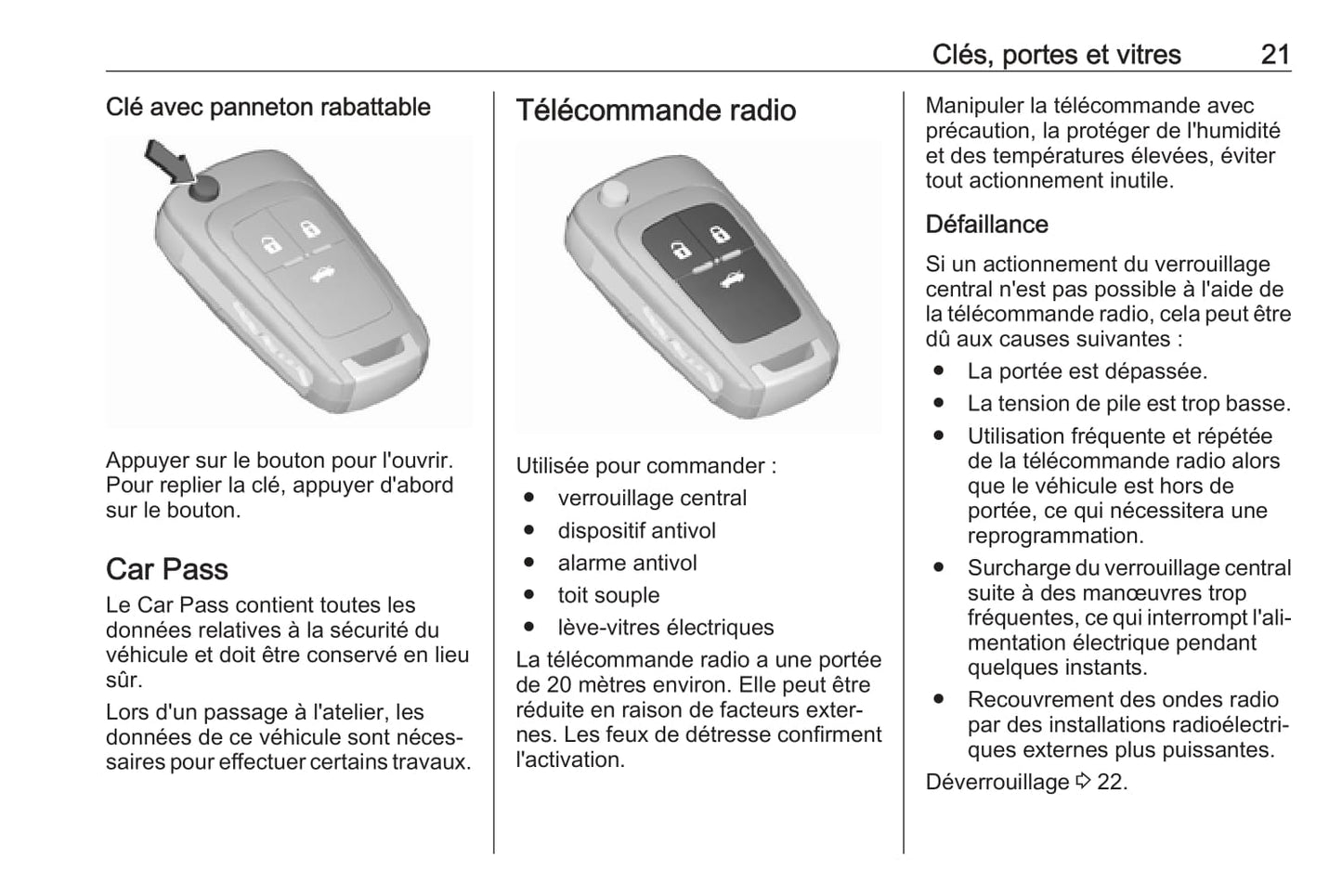 Clés, portes et vitres 21

Clé avec panneton rabattable

Appuyer sur le bouton pour l'ouvrir. Pour replier la clé, appuyer d'abord sur le bouton.

Car Pass
Le Car Pass contient toutes les données relatives à la sécurité du véhicule et doit être conservé en lieu sûr.

Lors d'un passage à l'atelier, les données de ce véhicule sont nécessaires pour effectuer certains travaux.

Télécommande radio

Utilisée pour commander :
● verrouillage central
● dispositif antivol
● alarme antivol
● toit souple
● lève-vitres électriques

La télécommande radio a une portée de 20 mètres environ. Elle peut être réduite en raison de facteurs externes. Les feux de détresse confirment l'activation.

Manipuler la télécommande avec précaution, la protéger de l'humidité et des températures élevées, éviter tout actionnement inutile.

Défaillance
Si un actionnement du verrouillage central n'est pas possible à l'aide de la télécommande radio, cela peut être dû aux causes suivantes :
● La portée est dépassée.
● La tension de pile est trop basse.
● Utilisation fréquente et répétée de la télécommande radio alors que le véhicule est hors de portée, ce qui nécessitera une reprogrammation.
● Surcharge du verrouillage central suite à des manœuvres trop fréquentes, ce qui interrompt l'alimentation électrique pendant quelques instants.
● Recouvrement des ondes radio par des installations radioélectriques externes plus puissantes.

Déverrouillage ⇨ 22.