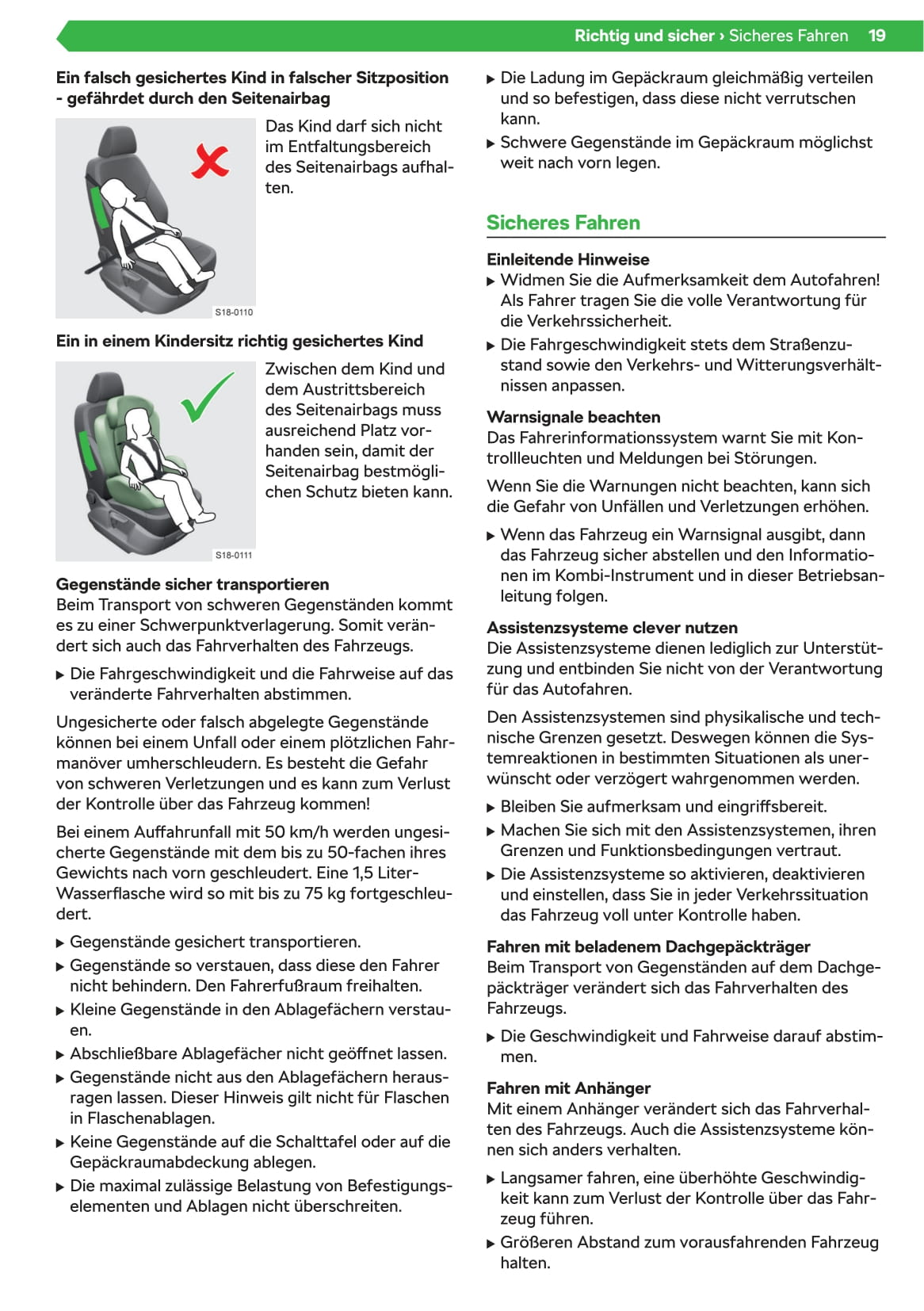 Richtig und sicher › Sicheres Fahren 19

Ein falsch gesichertes Kind in falscher Sitzposition - gefährdet durch den Seitenairbag

S18-0110

Das Kind darf sich nicht im Entfaltungsbereich des Seitenairbags aufhalten.

Ein in einem Kindersitz richtig gesichertes Kind

S18-0111

Zwischen dem Kind und dem Austrittsbereich des Seitenairbags muss ausreichend Platz vorhanden sein, damit der Seitenairbag bestmöglichen Schutz bieten kann.

Gegenstände sicher transportieren
Beim Transport von schweren Gegenständen kommt es zu einer Schwerpunktverlagerung. Somit verändert sich auch das Fahrverhalten des Fahrzeugs.

▶ Die Fahrgeschwindigkeit und die Fahrweise auf das veränderte Fahrverhalten abstimmen.

Ungesicherte oder falsch abgelegte Gegenstände können bei einem Unfall oder einem plötzlichen Fahrmanöver umherschleudern. Es besteht die Gefahr von schweren Verletzungen und es kann zum Verlust der Kontrolle über das Fahrzeug kommen!

Bei einem Auffahrunfall mit 50 km/h werden ungesicherte Gegenstände mit dem bis zu 50-fachen ihres Gewichts nach vorn geschleudert. Eine 1,5 Liter-Wasserflasche wird so mit bis zu 75 kg fortgeschleudert.

▶ Gegenstände gesichert transportieren.
▶ Gegenstände so verstauen, dass diese den Fahrer nicht behindern. Den Fahrerfußraum freihalten.
▶ Kleine Gegenstände in den Ablagefächern verstauen.
▶ Abschließbare Ablagefächer nicht geöffnet lassen.
▶ Gegenstände nicht aus den Ablagefächern herausragen lassen. Dieser Hinweis gilt nicht für Flaschen in Flaschenablagen.
▶ Keine Gegenstände auf die Schalttafel oder auf die Gepäckraumabdeckung ablegen.
▶ Die maximal zulässige Belastung von Befestigungselementen und Ablagen nicht überschreiten.
▶ Die Ladung im Gepäckraum gleichmäßig verteilen und so befestigen, dass diese nicht verrutschen kann.
▶ Schwere Gegenstände im Gepäckraum möglichst weit nach vorn legen.

Sicheres Fahren

Einleitende Hinweise
▶ Widmen Sie die Aufmerksamkeit dem Autofahren! Als Fahrer tragen Sie die volle Verantwortung für die Verkehrssicherheit.
▶ Die Fahrgeschwindigkeit stets dem Straßenzustand sowie den Verkehrs- und Witterungsverhältnissen anpassen.

Warnsignale beachten
Das Fahrerinformationssystem warnt Sie mit Kontrollleuchten und Meldungen bei Störungen.

Wenn Sie die Warnungen nicht beachten, kann sich die Gefahr von Unfällen und Verletzungen erhöhen.

▶ Wenn das Fahrzeug ein Warnsignal ausgibt, dann das Fahrzeug sicher abstellen und den Informationen im Kombi-Instrument und in dieser Betriebsanleitung folgen.

Assistenzsysteme clever nutzen
Die Assistenzsysteme dienen lediglich zur Unterstützung und entbinden Sie nicht von der Verantwortung für das Autofahren.

Den Assistenzsystemen sind physikalische und technische Grenzen gesetzt. Deswegen können die Systemreaktionen in bestimmten Situationen als unerwünscht oder verzögert wahrgenommen werden.

▶ Bleiben Sie aufmerksam und eingriffsbereit.
▶ Machen Sie sich mit den Assistenzsystemen, ihren Grenzen und Funktionsbedingungen vertraut.
▶ Die Assistenzsysteme so aktivieren, deaktivieren und einstellen, dass Sie in jeder Verkehrssituation das Fahrzeug voll unter Kontrolle haben.

Fahren mit beladenem Dachgepäckträger
Beim Transport von Gegenständen auf dem Dachgepäckträger verändert sich das Fahrverhalten des Fahrzeugs.

▶ Die Geschwindigkeit und Fahrweise darauf abstimmen.

Fahren mit Anhänger
Mit einem Anhänger verändert sich das Fahrverhalten des Fahrzeugs. Auch die Assistenzsysteme können sich anders verhalten.

▶ Langsamer fahren, eine überhöhte Geschwindigkeit kann zum Verlust der Kontrolle über das Fahrzeug führen.
▶ Größeren Abstand zum vorausfahrenden Fahrzeug halten.