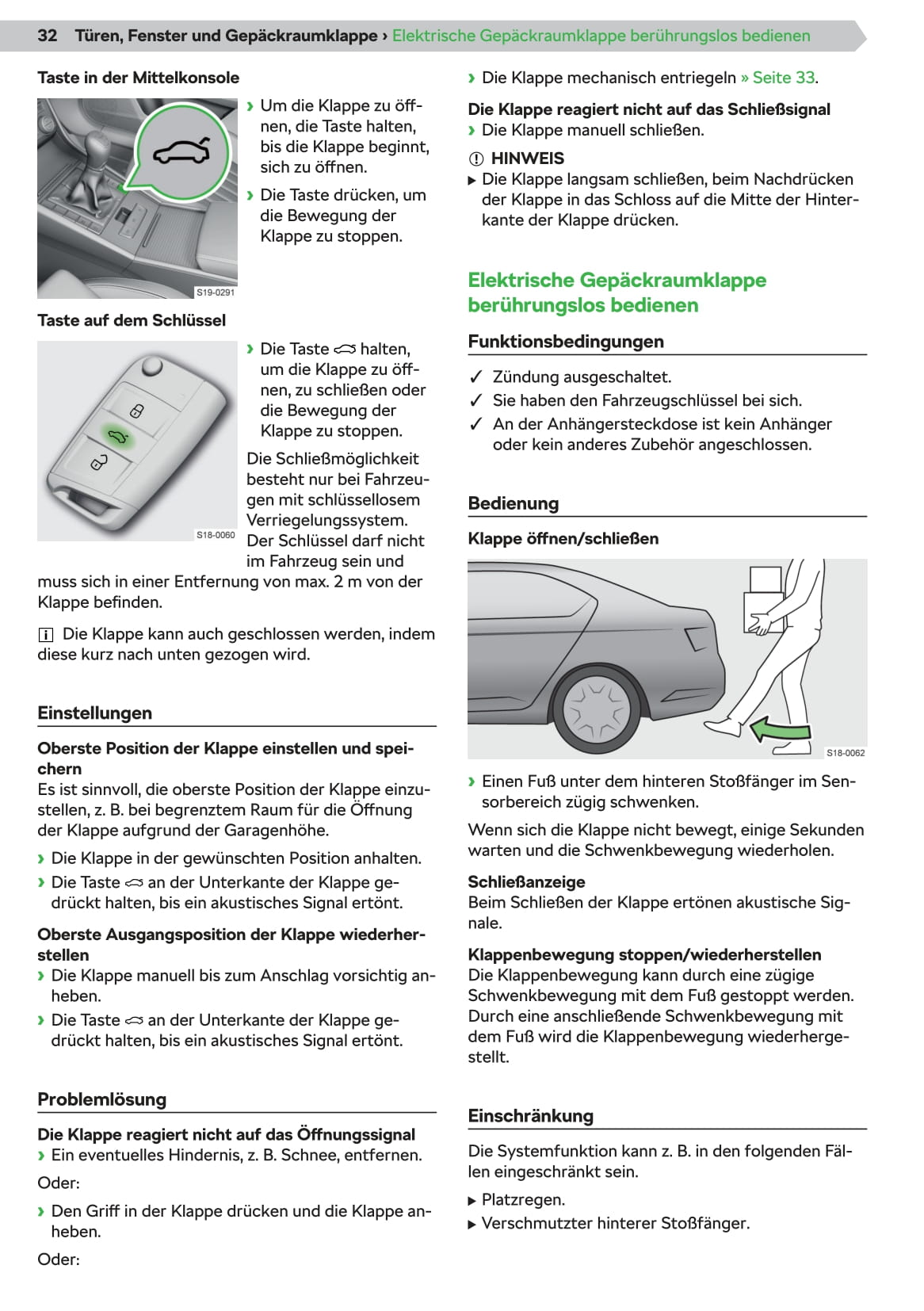 32 Türen, Fenster und Gepäckraumklappe › Elektrische Gepäckraumklappe berührungslos bedienen

Taste in der Mittelkonsole

S19-0291

› Um die Klappe zu öffnen, die Taste halten, bis die Klappe beginnt, sich zu öffnen.

› Die Taste drücken, um die Bewegung der Klappe zu stoppen.

Taste auf dem Schlüssel

S18-0060

› Die Taste halten, um die Klappe zu öffnen, zu schließen oder die Bewegung der Klappe zu stoppen.

Die Schließmöglichkeit besteht nur bei Fahrzeugen mit schlüssellosem Verriegelungssystem. Der Schlüssel darf nicht im Fahrzeug sein und muss sich in einer Entfernung von max. 2 m von der Klappe befinden.

Die Klappe kann auch geschlossen werden, indem diese kurz nach unten gezogen wird.

Einstellungen

Oberste Position der Klappe einstellen und speichern
Es ist sinnvoll, die oberste Position der Klappe einzustellen, z. B. bei begrenztem Raum für die Öffnung der Klappe aufgrund der Garagenhöhe.

› Die Klappe in der gewünschten Position anhalten.
› Die Taste an der Unterkante der Klappe gedrückt halten, bis ein akustisches Signal ertönt.

Oberste Ausgangsposition der Klappe wiederherstellen
› Die Klappe manuell bis zum Anschlag vorsichtig anheben.
› Die Taste an der Unterkante der Klappe gedrückt halten, bis ein akustisches Signal ertönt.

Problemlösung

Die Klappe reagiert nicht auf das Öffnungssignal
› Ein eventuelles Hindernis, z. B. Schnee, entfernen.

Oder:

› Den Griff in der Klappe drücken und die Klappe anheben.

Oder:

› Die Klappe mechanisch entriegeln » Seite 33.

Die Klappe reagiert nicht auf das Schließsignal
› Die Klappe manuell schließen.

HINWEIS
▶ Die Klappe langsam schließen, beim Nachdrücken der Klappe in das Schloss auf die Mitte der Hinterkante der Klappe drücken.

Elektrische Gepäckraumklappe berührungslos bedienen

Funktionsbedingungen

✓ Zündung ausgeschaltet.
✓ Sie haben den Fahrzeugschlüssel bei sich.
✓ An der Anhängersteckdose ist kein Anhänger oder kein anderes Zubehör angeschlossen.

Bedienung

Klappe öffnen/schließen

S18-0062

› Einen Fuß unter dem hinteren Stoßfänger im Sensorbereich zügig schwenken.

Wenn sich die Klappe nicht bewegt, einige Sekunden warten und die Schwenkbewegung wiederholen.

Schließanzeige
Beim Schließen der Klappe ertönen akustische Signale.

Klappenbewegung stoppen/wiederherstellen
Die Klappenbewegung kann durch eine zügige Schwenkbewegung mit dem Fuß gestoppt werden. Durch eine anschließende Schwenkbewegung mit dem Fuß wird die Klappenbewegung wiederhergestellt.

Einschränkung

Die Systemfunktion kann z. B. in den folgenden Fällen eingeschränkt sein.

▶ Platzregen.
▶ Verschmutzter hinterer Stoßfänger.