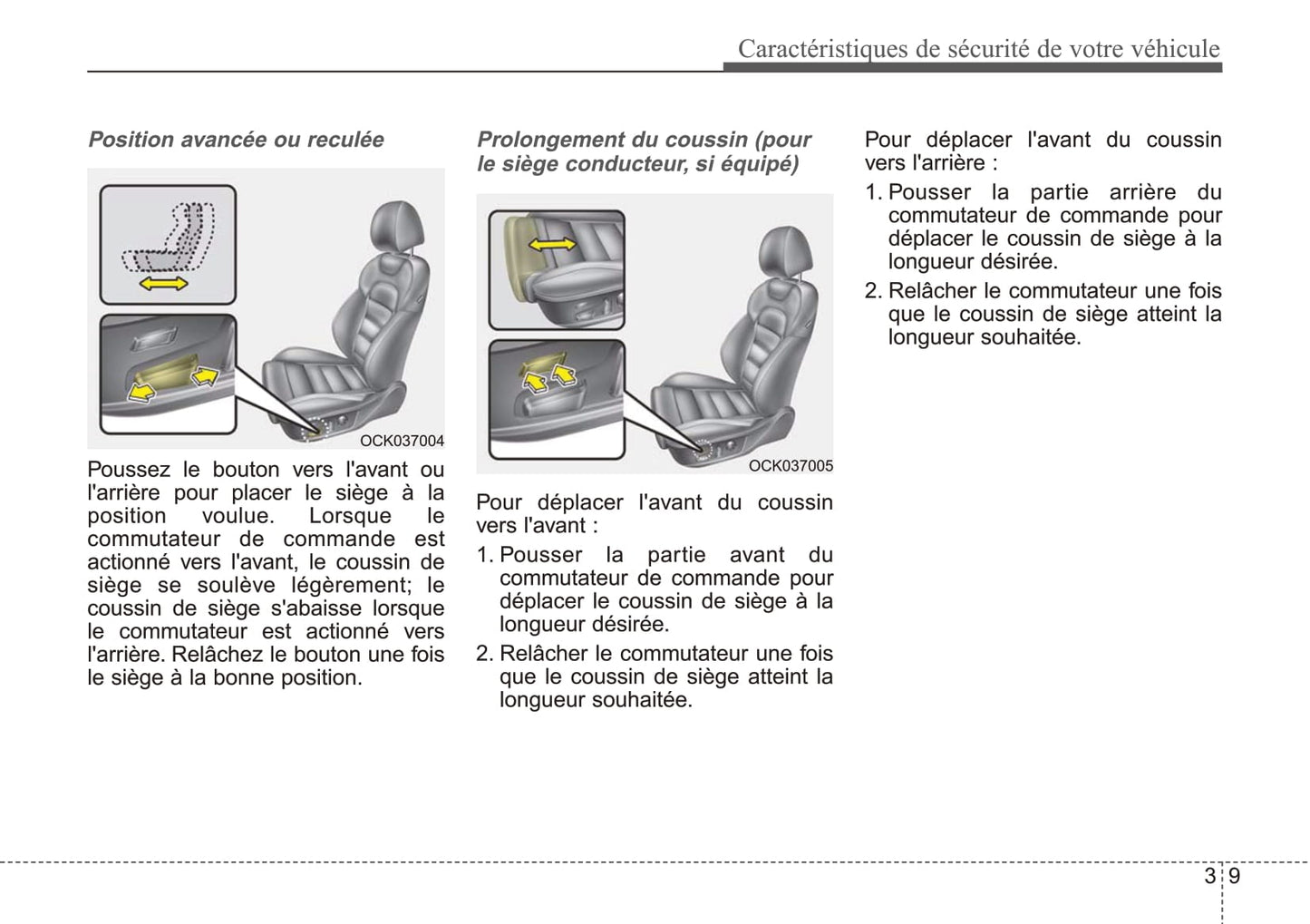 Caractéristiques de sécurité de votre véhicule

Position avancée ou reculée

OCK037004

Poussez le bouton vers l'avant ou l'arrière pour placer le siège à la position voulue. Lorsque le commutateur de commande est actionné vers l'avant, le coussin de siège se soulève légèrement; le coussin de siège s'abaisse lorsque le commutateur est actionné vers l'arrière. Relâchez le bouton une fois le siège à la bonne position.

Prolongement du coussin (pour le siège conducteur, si équipé)

OCK037005

Pour déplacer l'avant du coussin vers l'avant :

1. Pousser la partie avant du commutateur de commande pour déplacer le coussin de siège à la longueur désirée.
2. Relâcher le commutateur une fois que le coussin de siège atteint la longueur souhaitée.

Pour déplacer l'avant du coussin vers l'arrière :

1. Pousser la partie arrière du commutateur de commande pour déplacer le coussin de siège à la longueur désirée.
2. Relâcher le commutateur une fois que le coussin de siège atteint la longueur souhaitée.

3 9