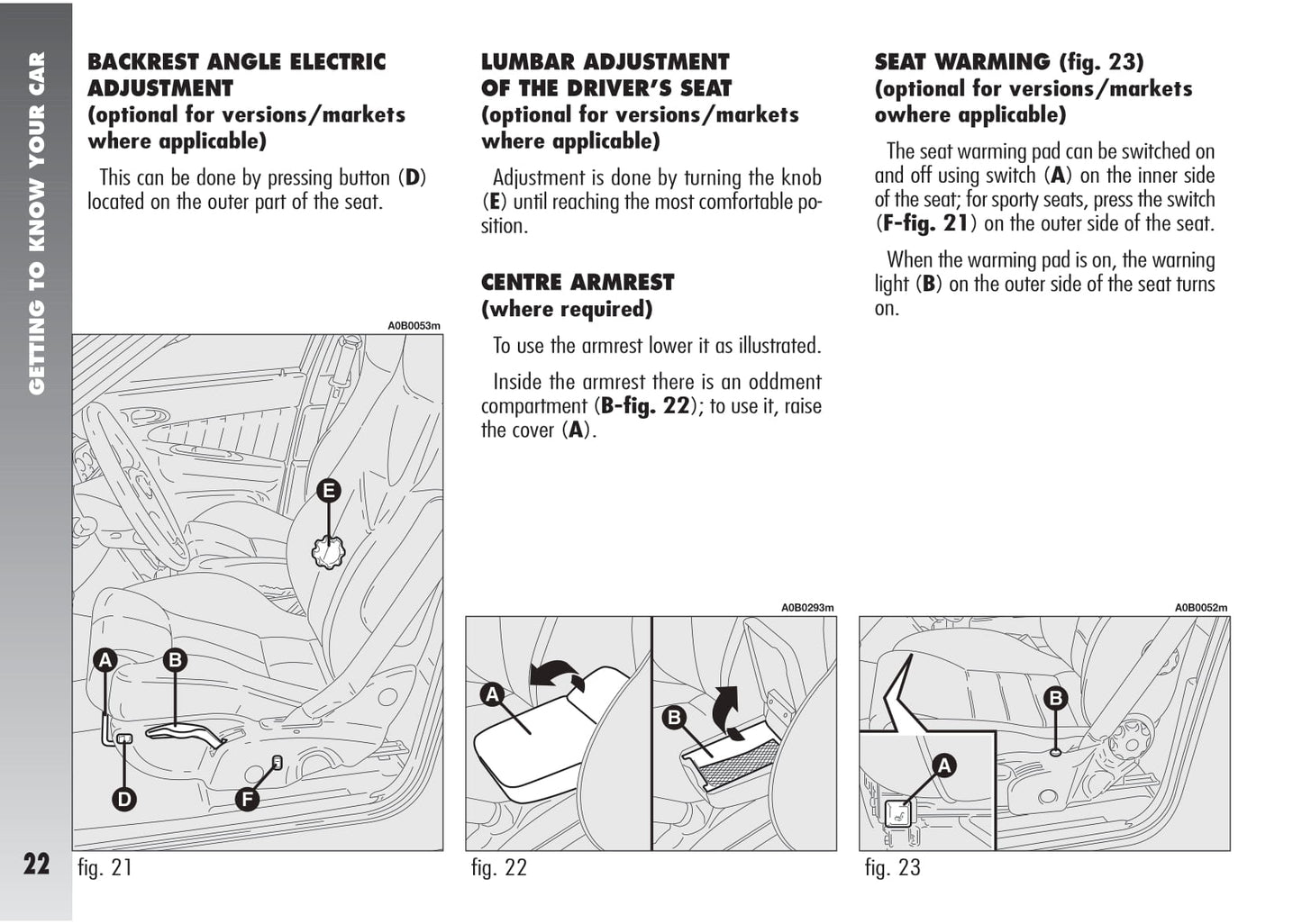 GETTING TO KNOW YOUR CAR

BACKREST ANGLE ELECTRIC ADJUSTMENT
(optional for versions/markets where applicable)

This can be done by pressing button (**D**) located on the outer part of the seat.

A0B0053m

E

A

B

D

F

22

fig. 21

LUMBAR ADJUSTMENT OF THE DRIVER'S SEAT
(optional for versions/markets where applicable)

Adjustment is done by turning the knob (**E**) until reaching the most comfortable position.

CENTRE ARMREST
(where required)

To use the armrest lower it as illustrated.

Inside the armrest there is an oddment compartment (**B-fig. 22**); to use it, raise the cover (**A**).

A0B0293m

A

B

fig. 22

SEAT WARMING (fig. 23)
(optional for versions/markets owhere applicable)

The seat warming pad can be switched on and off using switch (**A**) on the inner side of the seat; for sporty seats, press the switch (**F-fig. 21**) on the outer side of the seat.

When the warming pad is on, the warning light (**B**) on the outer side of the seat turns on.

A0B0052m

B

A

fig. 23