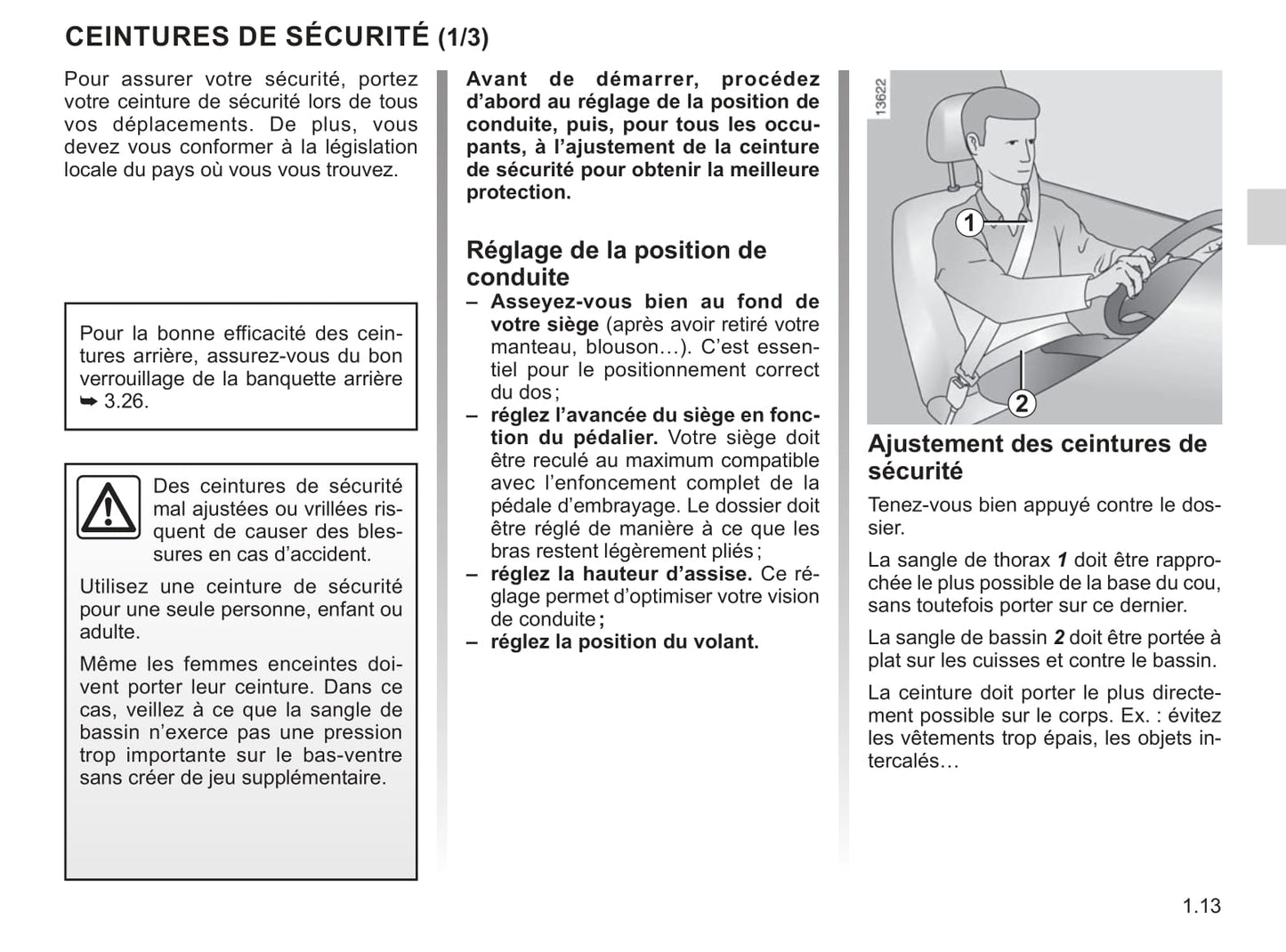 CEINTURES DE SÉCURITÉ (1/3)

Pour assurer votre sécurité, portez votre ceinture de sécurité lors de tous vos déplacements. De plus, vous devez vous conformer à la législation locale du pays où vous vous trouvez.

Pour la bonne efficacité des ceintures arrière, assurez-vous du bon verrouillage de la banquette arrière ➥ 3.26.

Des ceintures de sécurité mal ajustées ou vrillées risquent de causer des blessures en cas d'accident.

Utilisez une ceinture de sécurité pour une seule personne, enfant ou adulte.

Même les femmes enceintes doivent porter leur ceinture. Dans ce cas, veillez à ce que la sangle de bassin n'exerce pas une pression trop importante sur le bas-ventre sans créer de jeu supplémentaire.

Avant de démarrer, procédez d'abord au réglage de la position de conduite, puis, pour tous les occupants, à l'ajustement de la ceinture de sécurité pour obtenir la meilleure protection.

Réglage de la position de conduite

– Asseyez-vous bien au fond de votre siège (après avoir retiré votre manteau, blouson…). C'est essentiel pour le positionnement correct du dos ;
– réglez l'avancée du siège en fonction du pédalier. Votre siège doit être reculé au maximum compatible avec l'enfoncement complet de la pédale d'embrayage. Le dossier doit être réglé de manière à ce que les bras restent légèrement pliés ;
– réglez la hauteur d'assise. Ce réglage permet d'optimiser votre vision de conduite ;
– réglez la position du volant.

13622

1

2

Ajustement des ceintures de sécurité

Tenez-vous bien appuyé contre le dossier.

La sangle de thorax 1 doit être rapprochée le plus possible de la base du cou, sans toutefois porter sur ce dernier.

La sangle de bassin 2 doit être portée à plat sur les cuisses et contre le bassin.

La ceinture doit porter le plus directement possible sur le corps. Ex. : évitez les vêtements trop épais, les objets intercalés…

1.13