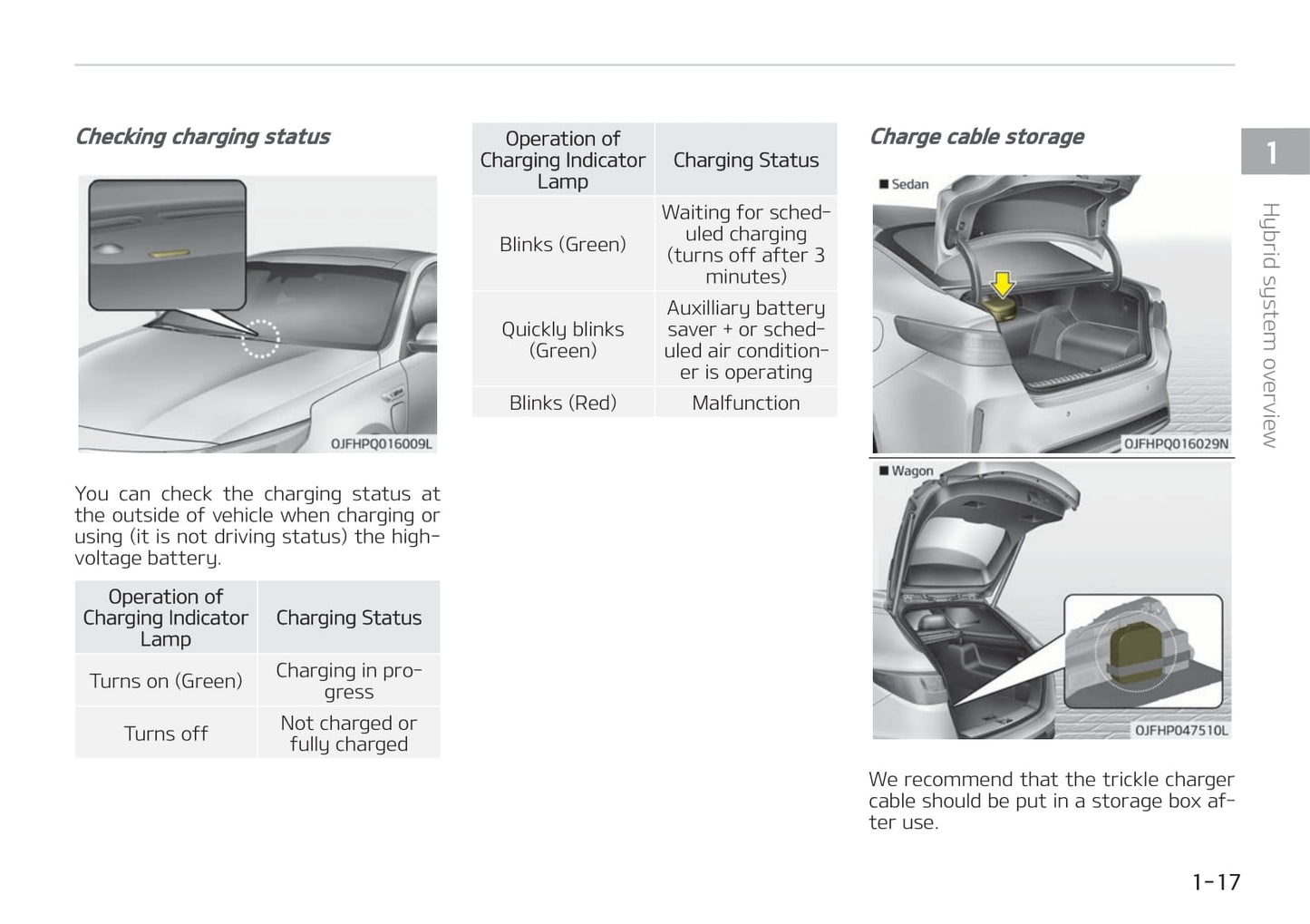 Checking charging status

OJFHPQ016009L

You can check the charging status at the outside of vehicle when charging or using (it is not driving status) the high-voltage battery.

| Operation of Charging Indicator Lamp | Charging Status |
|---|---|
| Turns on (Green) | Charging in progress |
| Turns off | Not charged or fully charged |

| Operation of Charging Indicator Lamp | Charging Status |
|---|---|
| Blinks (Green) | Waiting for scheduled charging (turns off after 3 minutes) |
| Quickly blinks (Green) | Auxilliary battery saver + or scheduled air conditioner is operating |
| Blinks (Red) | Malfunction |

Charge cable storage

■ Sedan

OJFHPQ016029N

■ Wagon

OJFHP047510L

We recommend that the trickle charger cable should be put in a storage box after use.

1

Hybrid system overview

1-17