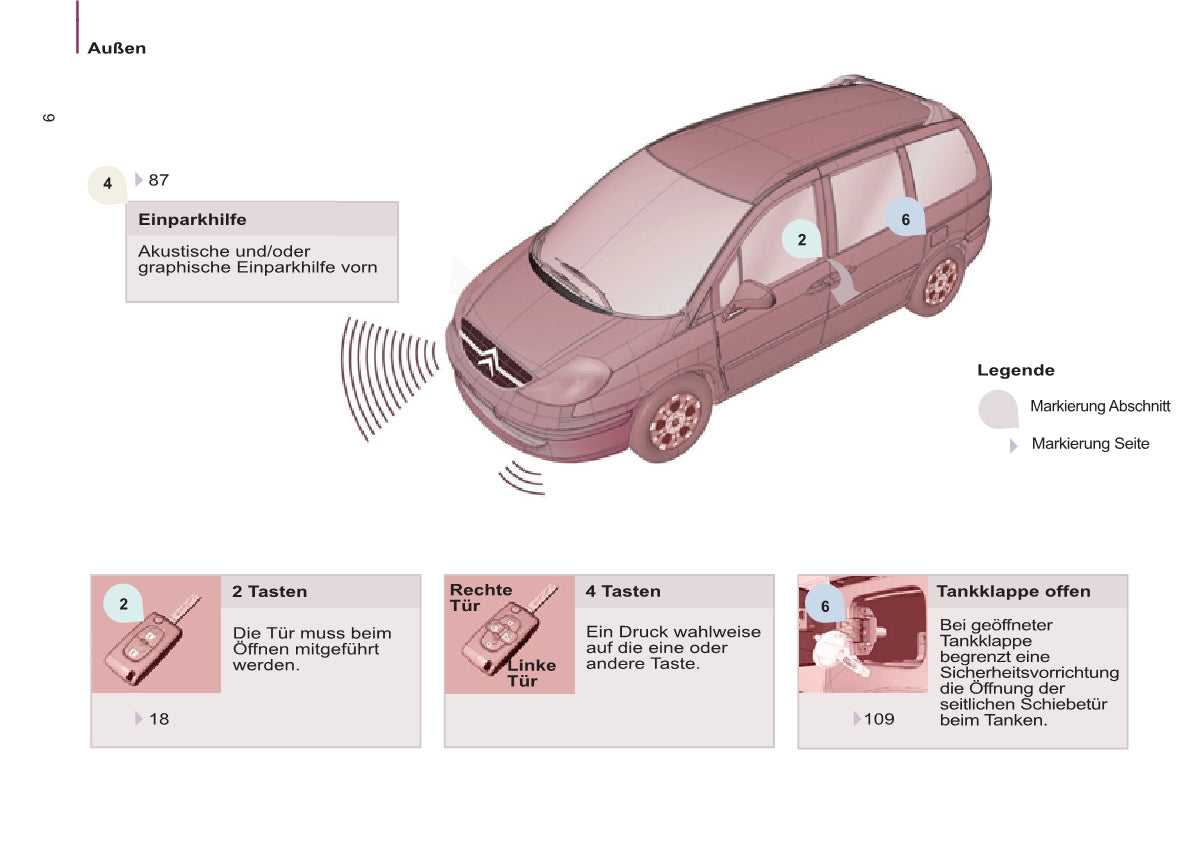 Außen

6

4 87

Einparkhilfe

Akustische und/oder graphische Einparkhilfe vorn

2

6

Legende

Markierung Abschnitt

Markierung Seite

2

2 Tasten

Die Tür muss beim Öffnen mitgeführt werden.

18

Rechte Tür

Linke Tür

4 Tasten

Ein Druck wahlweise auf die eine oder andere Taste.

6

Tankklappe offen

Bei geöffneter Tankklappe begrenzt eine Sicherheitsvorrichtung die Öffnung der seitlichen Schiebetür beim Tanken.

109