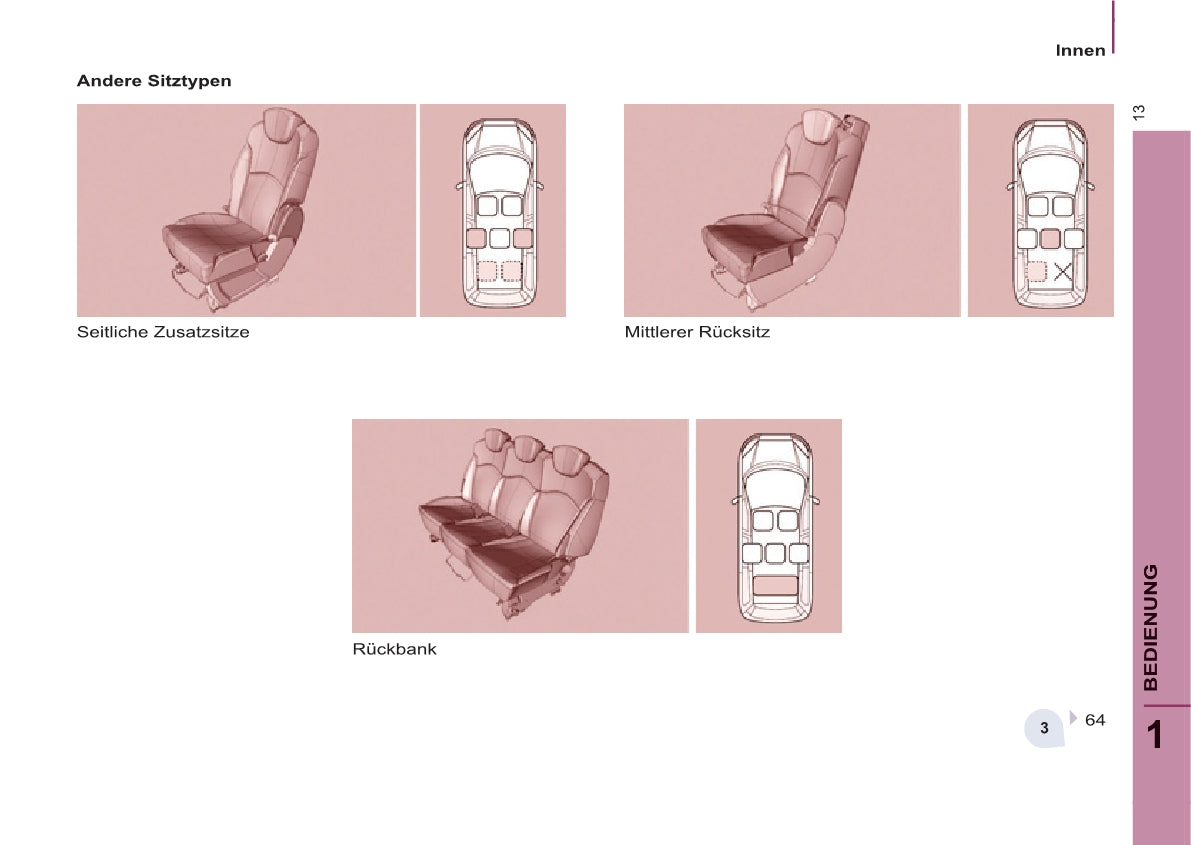 Innen

13

Andere Sitztypen

Seitliche Zusatzsitze

Mittlerer Rücksitz

Rückbank

3 64

BEDIENUNG

1