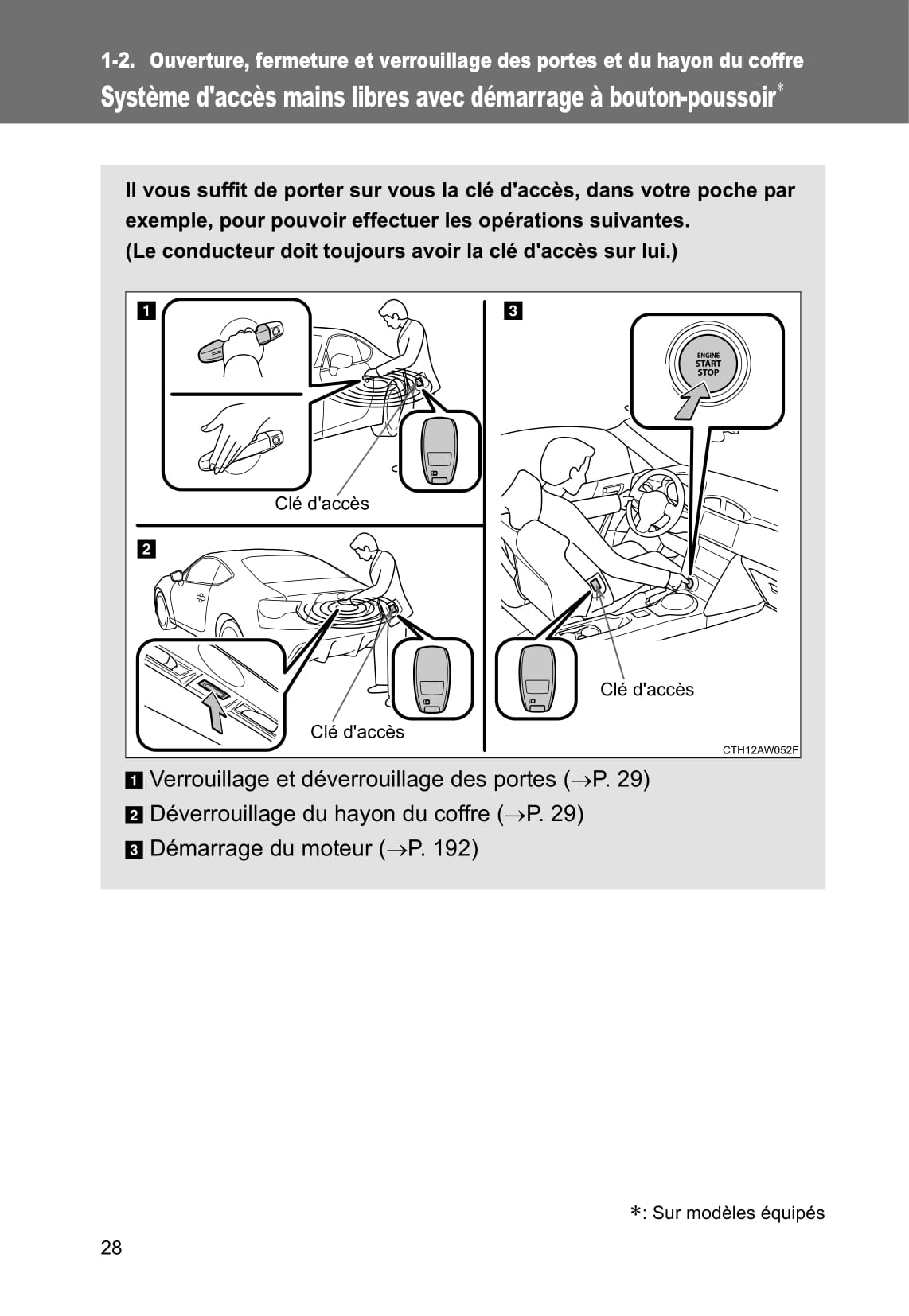 1-2. Ouverture, fermeture et verrouillage des portes et du hayon du coffre
Système d'accès mains libres avec démarrage à bouton-poussoir*

Il vous suffit de porter sur vous la clé d'accès, dans votre poche par exemple, pour pouvoir effectuer les opérations suivantes.
(Le conducteur doit toujours avoir la clé d'accès sur lui.)

1
Clé d'accès
2
Clé d'accès
3
ENGINE START STOP
Clé d'accès
CTH12AW052F

1 Verrouillage et déverrouillage des portes (→P. 29)
2 Déverrouillage du hayon du coffre (→P. 29)
3 Démarrage du moteur (→P. 192)

*: Sur modèles équipés

28