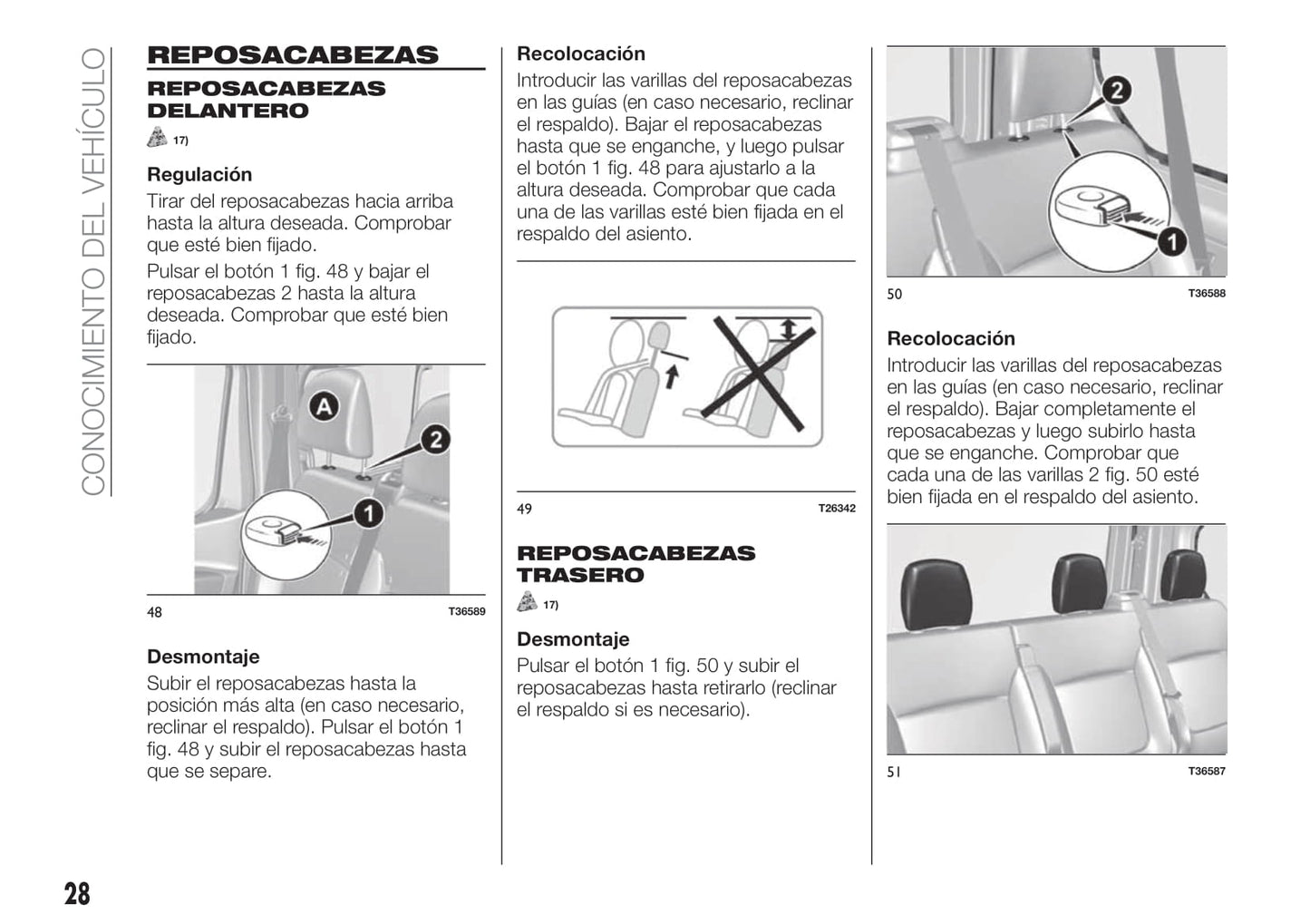 CONOCIMIENTO DEL VEHÍCULO

REPOSACABEZAS

REPOSACABEZAS DELANTERO

17)

Regulación

Tirar del reposacabezas hacia arriba hasta la altura deseada. Comprobar que esté bien fijado.

Pulsar el botón 1 fig. 48 y bajar el reposacabezas 2 hasta la altura deseada. Comprobar que esté bien fijado.

A
2
1

48 T36589

Desmontaje

Subir el reposacabezas hasta la posición más alta (en caso necesario, reclinar el respaldo). Pulsar el botón 1 fig. 48 y subir el reposacabezas hasta que se separe.

Recolocación

Introducir las varillas del reposacabezas en las guías (en caso necesario, reclinar el respaldo). Bajar el reposacabezas hasta que se enganche, y luego pulsar el botón 1 fig. 48 para ajustarlo a la altura deseada. Comprobar que cada una de las varillas esté bien fijada en el respaldo del asiento.

49 T26342

REPOSACABEZAS TRASERO

17)

Desmontaje

Pulsar el botón 1 fig. 50 y subir el reposacabezas hasta retirarlo (reclinar el respaldo si es necesario).

2
1

50 T36588

Recolocación

Introducir las varillas del reposacabezas en las guías (en caso necesario, reclinar el respaldo). Bajar completamente el reposacabezas y luego subirlo hasta que se enganche. Comprobar que cada una de las varillas 2 fig. 50 esté bien fijada en el respaldo del asiento.

51 T36587

28