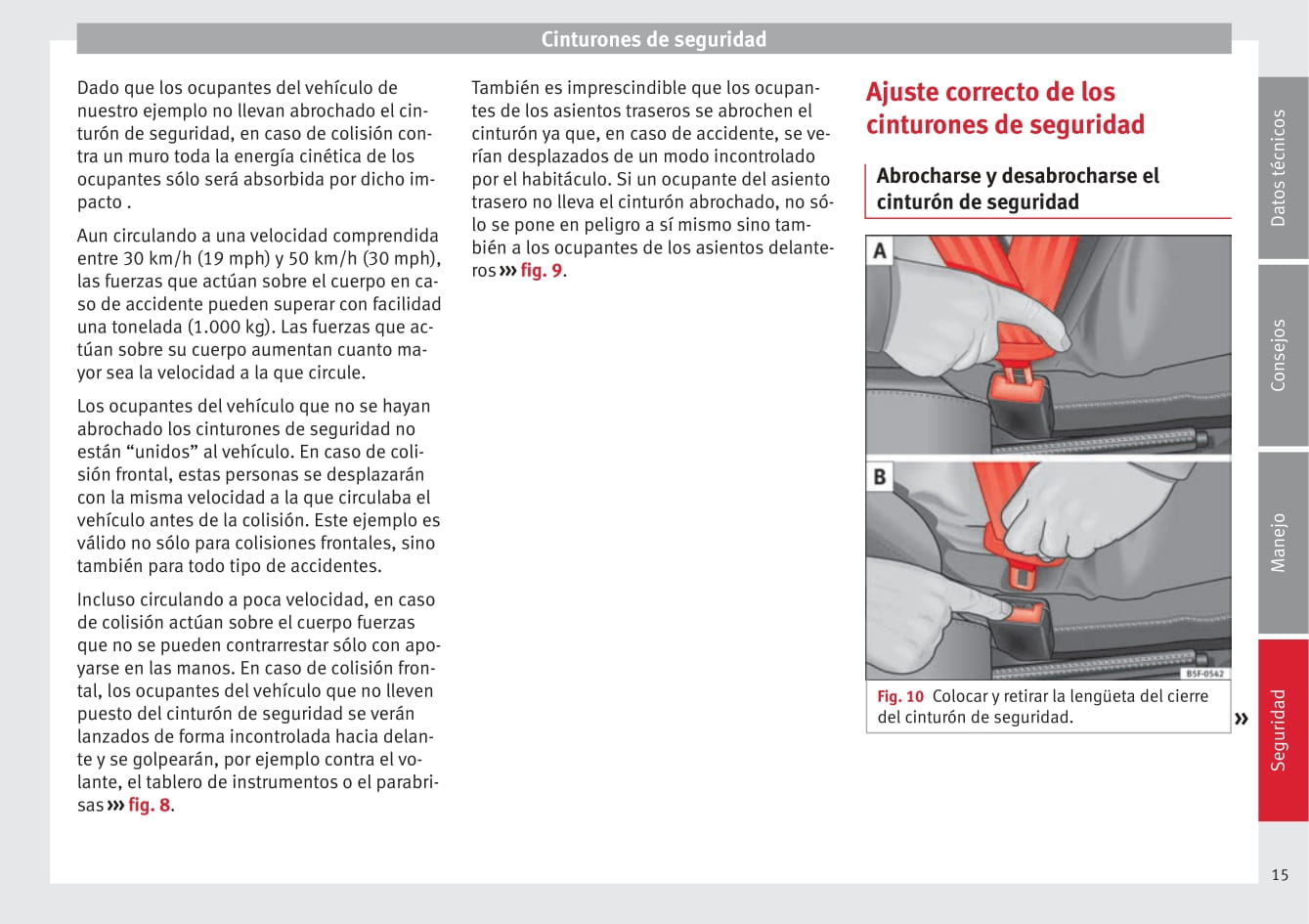 Cinturones de seguridad

Dado que los ocupantes del vehículo de nuestro ejemplo no llevan abrochado el cinturón de seguridad, en caso de colisión contra un muro toda la energía cinética de los ocupantes sólo será absorbida por dicho impacto .

Aun circulando a una velocidad comprendida entre 30 km/h (19 mph) y 50 km/h (30 mph), las fuerzas que actúan sobre el cuerpo en caso de accidente pueden superar con facilidad una tonelada (1.000 kg). Las fuerzas que actúan sobre su cuerpo aumentan cuanto mayor sea la velocidad a la que circule.

Los ocupantes del vehículo que no se hayan abrochado los cinturones de seguridad no están “unidos” al vehículo. En caso de colisión frontal, estas personas se desplazarán con la misma velocidad a la que circulaba el vehículo antes de la colisión. Este ejemplo es válido no sólo para colisiones frontales, sino también para todo tipo de accidentes.

Incluso circulando a poca velocidad, en caso de colisión actúan sobre el cuerpo fuerzas que no se pueden contrarrestar sólo con apoyarse en las manos. En caso de colisión frontal, los ocupantes del vehículo que no lleven puesto del cinturón de seguridad se verán lanzados de forma incontrolada hacia delante y se golpearán, por ejemplo contra el volante, el tablero de instrumentos o el parabrisas ››› fig. 8.

También es imprescindible que los ocupantes de los asientos traseros se abrochen el cinturón ya que, en caso de accidente, se verían desplazados de un modo incontrolado por el habitáculo. Si un ocupante del asiento trasero no lleva el cinturón abrochado, no sólo se pone en peligro a sí mismo sino también a los ocupantes de los asientos delanteros ››› fig. 9.

Ajuste correcto de los cinturones de seguridad

Abrocharse y desabrocharse el cinturón de seguridad

A

B

B5F-0542

Fig. 10 Colocar y retirar la lengüeta del cierre del cinturón de seguridad.

»

Datos técnicos

Consejos

Manejo

Seguridad

15