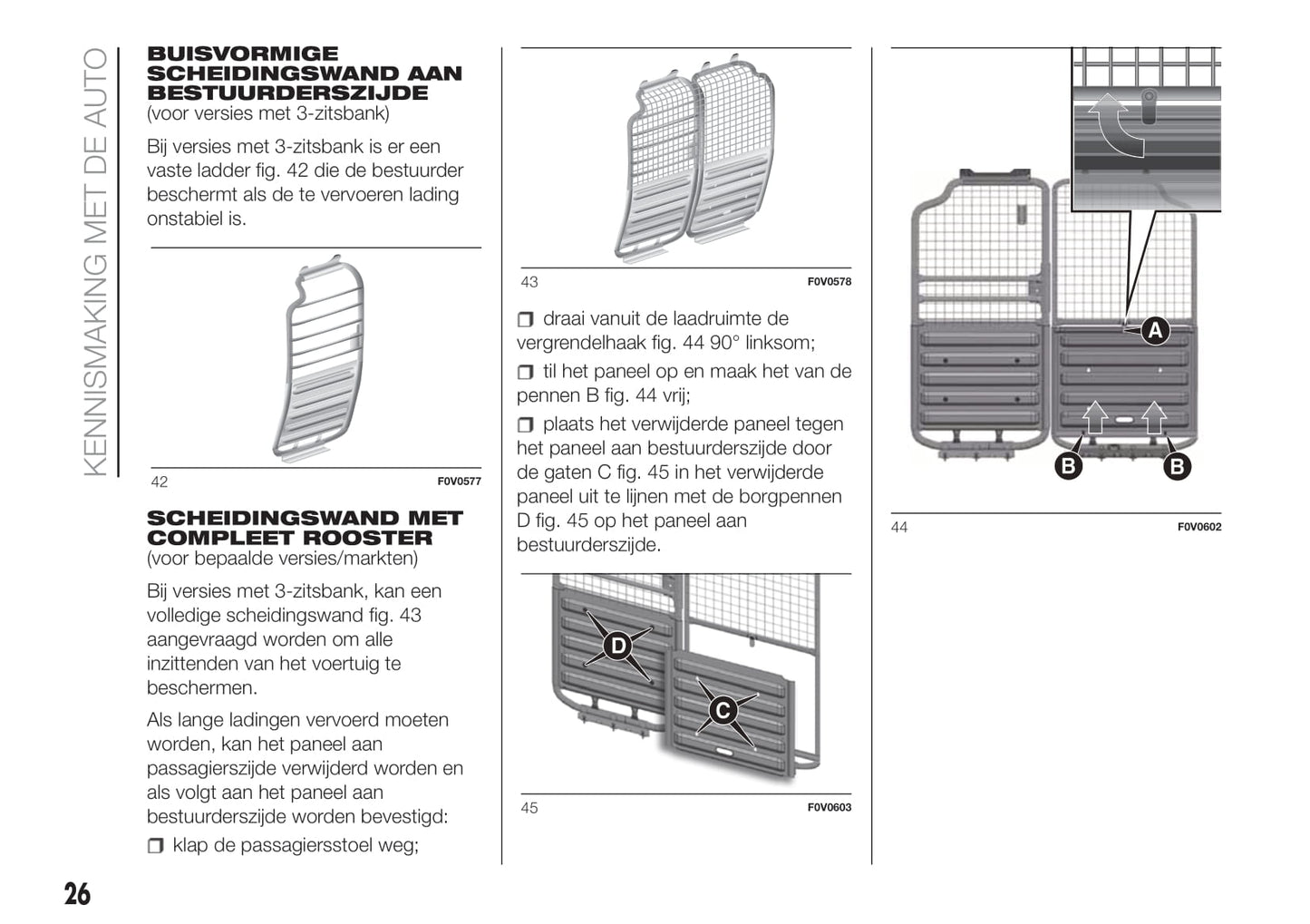 KENNISMAKING MET DE AUTO

BUISVORMIGE SCHEIDINGSWAND AAN BESTUURDERSZIJDE
(voor versies met 3-zitsbank)

Bij versies met 3-zitsbank is er een vaste ladder fig. 42 die de bestuurder beschermt als de te vervoeren lading onstabiel is.

42 F0V0577

SCHEIDINGSWAND MET COMPLEET ROOSTER
(voor bepaalde versies/markten)

Bij versies met 3-zitsbank, kan een volledige scheidingswand fig. 43 aangevraagd worden om alle inzittenden van het voertuig te beschermen.

Als lange ladingen vervoerd moeten worden, kan het paneel aan passagierszijde verwijderd worden en als volgt aan het paneel aan bestuurderszijde worden bevestigd:

❒ klap de passagiersstoel weg;

43 F0V0578

❒ draai vanuit de laadruimte de vergrendelhaak fig. 44 90° linksom;

❒ til het paneel op en maak het van de pennen B fig. 44 vrij;

❒ plaats het verwijderde paneel tegen het paneel aan bestuurderszijde door de gaten C fig. 45 in het verwijderde paneel uit te lijnen met de borgpennen D fig. 45 op het paneel aan bestuurderszijde.

D C

45 F0V0603

A B B

44 F0V0602

26