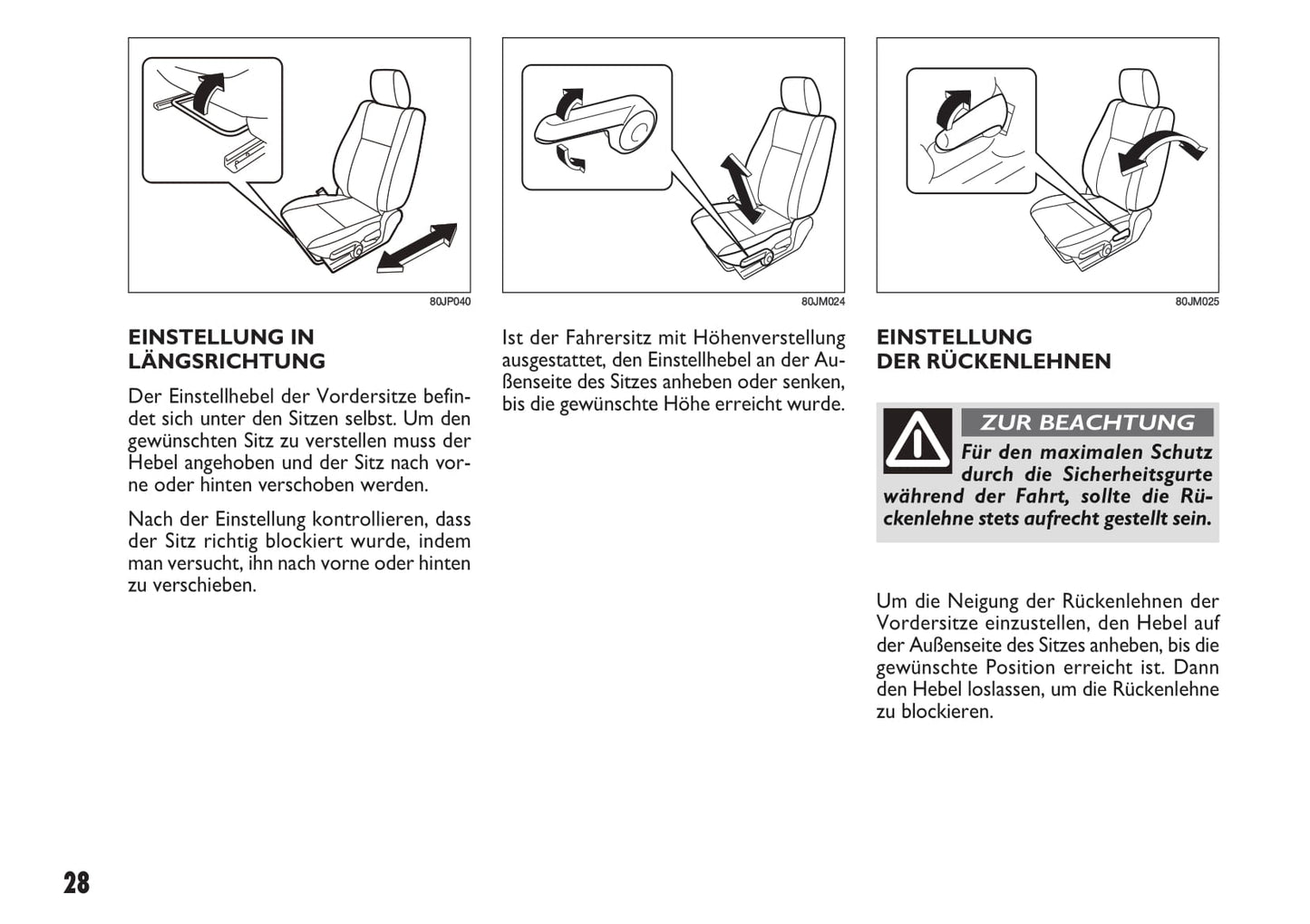 80JP040

EINSTELLUNG IN LÄNGSRICHTUNG

Der Einstellhebel der Vordersitze befindet sich unter den Sitzen selbst. Um den gewünschten Sitz zu verstellen muss der Hebel angehoben und der Sitz nach vorne oder hinten verschoben werden.

Nach der Einstellung kontrollieren, dass der Sitz richtig blockiert wurde, indem man versucht, ihn nach vorne oder hinten zu verschieben.

80JM024

Ist der Fahrersitz mit Höhenverstellung ausgestattet, den Einstellhebel an der Außenseite des Sitzes anheben oder senken, bis die gewünschte Höhe erreicht wurde.

80JM025

EINSTELLUNG DER RÜCKENLEHNEN

ZUR BEACHTUNG

Für den maximalen Schutz durch die Sicherheitsgurte während der Fahrt, sollte die Rückenlehne stets aufrecht gestellt sein.

Um die Neigung der Rückenlehnen der Vordersitze einzustellen, den Hebel auf der Außenseite des Sitzes anheben, bis die gewünschte Position erreicht ist. Dann den Hebel loslassen, um die Rückenlehne zu blockieren.

28