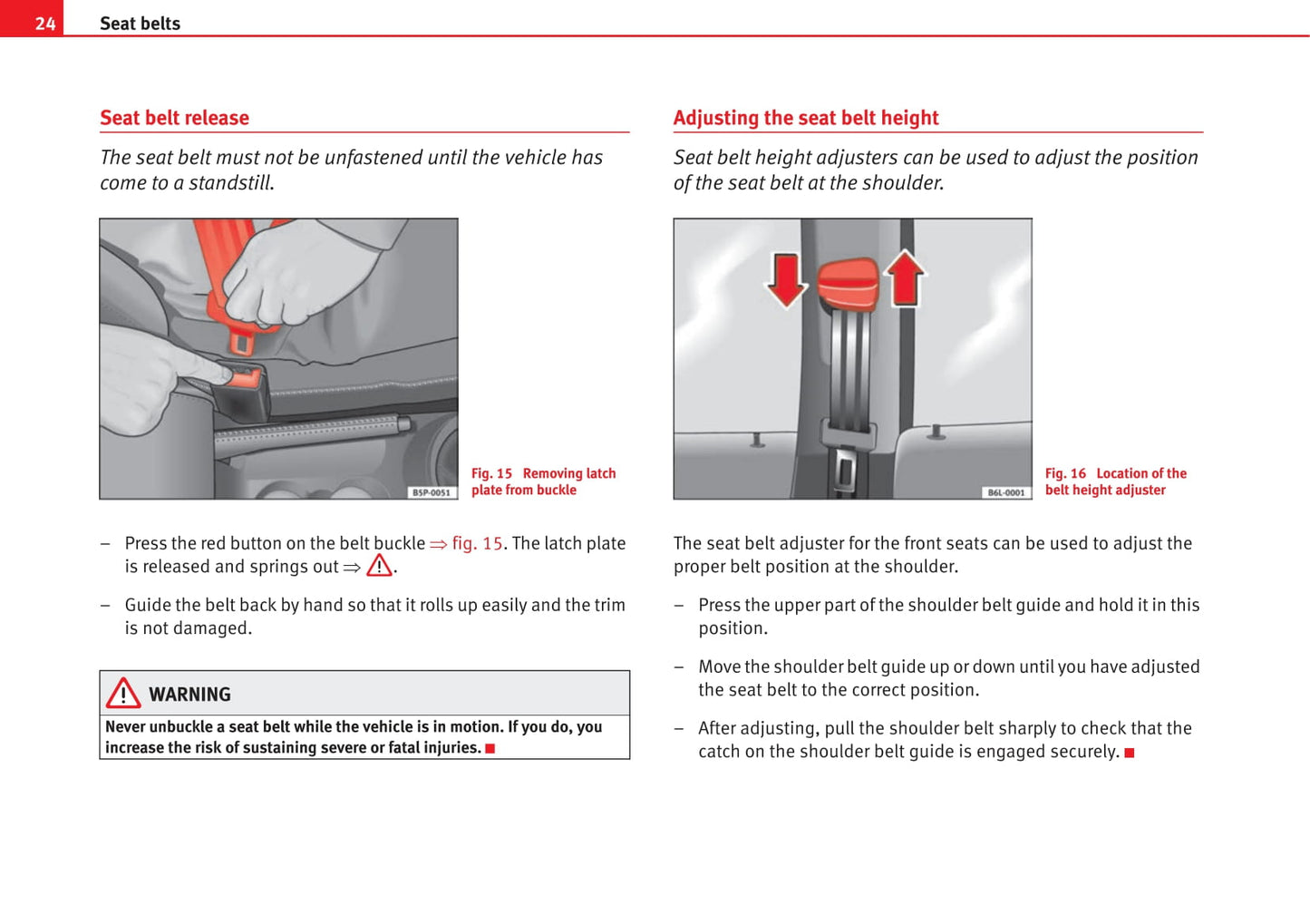 24 Seat belts

Seat belt release

The seat belt must not be unfastened until the vehicle has come to a standstill.

B5P-0051

Fig. 15 Removing latch plate from buckle

– Press the red button on the belt buckle ⇒ fig. 15. The latch plate is released and springs out ⇒ ⚠.

– Guide the belt back by hand so that it rolls up easily and the trim is not damaged.

⚠ WARNING

Never unbuckle a seat belt while the vehicle is in motion. If you do, you increase the risk of sustaining severe or fatal injuries. ■

Adjusting the seat belt height

Seat belt height adjusters can be used to adjust the position of the seat belt at the shoulder.

B6L-0001

Fig. 16 Location of the belt height adjuster

The seat belt adjuster for the front seats can be used to adjust the proper belt position at the shoulder.

– Press the upper part of the shoulder belt guide and hold it in this position.

– Move the shoulder belt guide up or down until you have adjusted the seat belt to the correct position.

– After adjusting, pull the shoulder belt sharply to check that the catch on the shoulder belt guide is engaged securely. ■