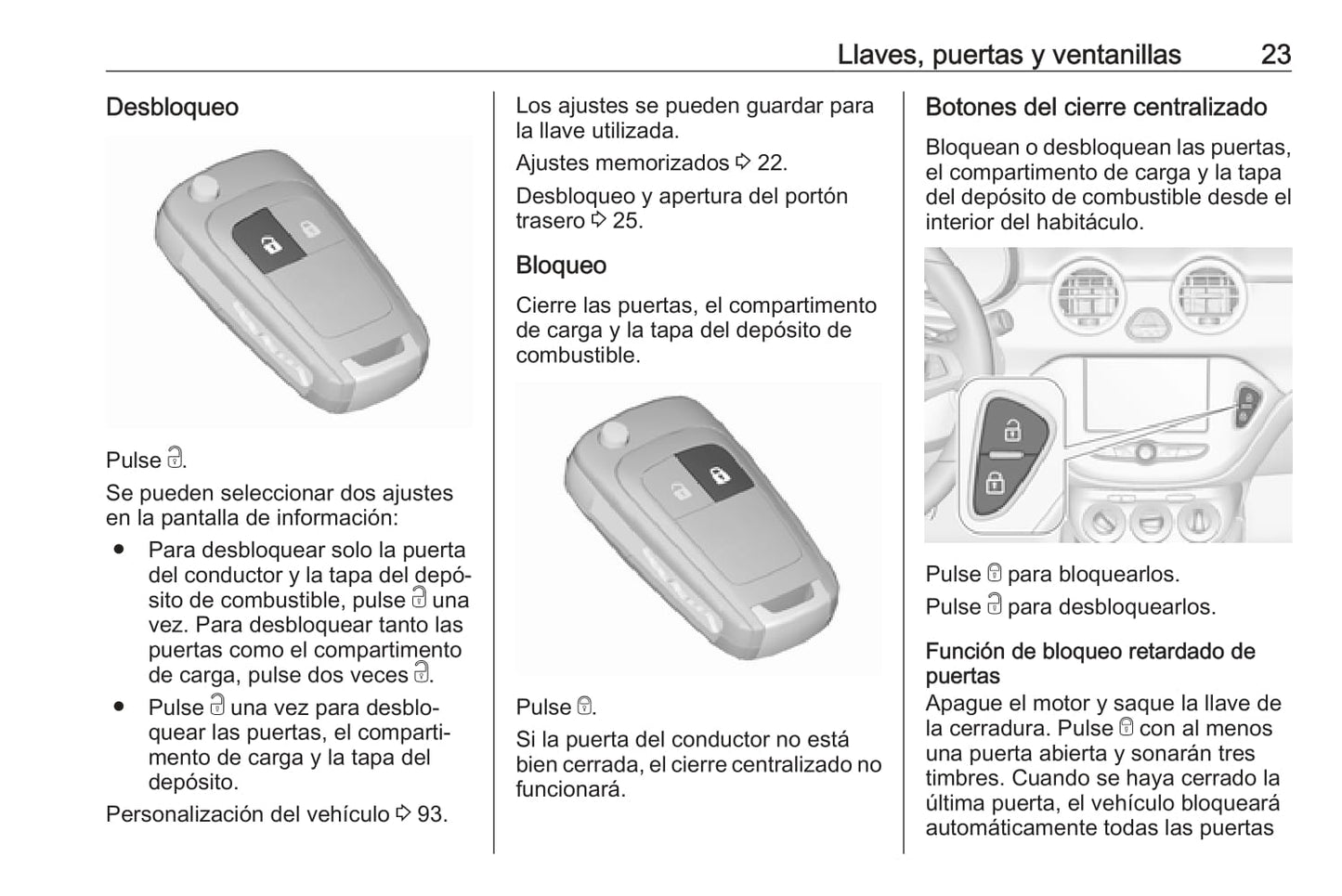 Llaves, puertas y ventanillas 23

Desbloqueo

Pulse 🔓.

Se pueden seleccionar dos ajustes en la pantalla de información:

● Para desbloquear solo la puerta del conductor y la tapa del depósito de combustible, pulse 🔓 una vez. Para desbloquear tanto las puertas como el compartimento de carga, pulse dos veces 🔓.

● Pulse 🔓 una vez para desbloquear las puertas, el compartimento de carga y la tapa del depósito.

Personalización del vehículo ⇨ 93.

Los ajustes se pueden guardar para la llave utilizada.

Ajustes memorizados ⇨ 22.

Desbloqueo y apertura del portón trasero ⇨ 25.

Bloqueo

Cierre las puertas, el compartimento de carga y la tapa del depósito de combustible.

Pulse 🔒.

Si la puerta del conductor no está bien cerrada, el cierre centralizado no funcionará.

Botones del cierre centralizado

Bloquean o desbloquean las puertas, el compartimento de carga y la tapa del depósito de combustible desde el interior del habitáculo.

Pulse 🔒 para bloquearlos.

Pulse 🔓 para desbloquearlos.

Función de bloqueo retardado de puertas

Apague el motor y saque la llave de la cerradura. Pulse 🔒 con al menos una puerta abierta y sonarán tres timbres. Cuando se haya cerrado la última puerta, el vehículo bloqueará automáticamente todas las puertas