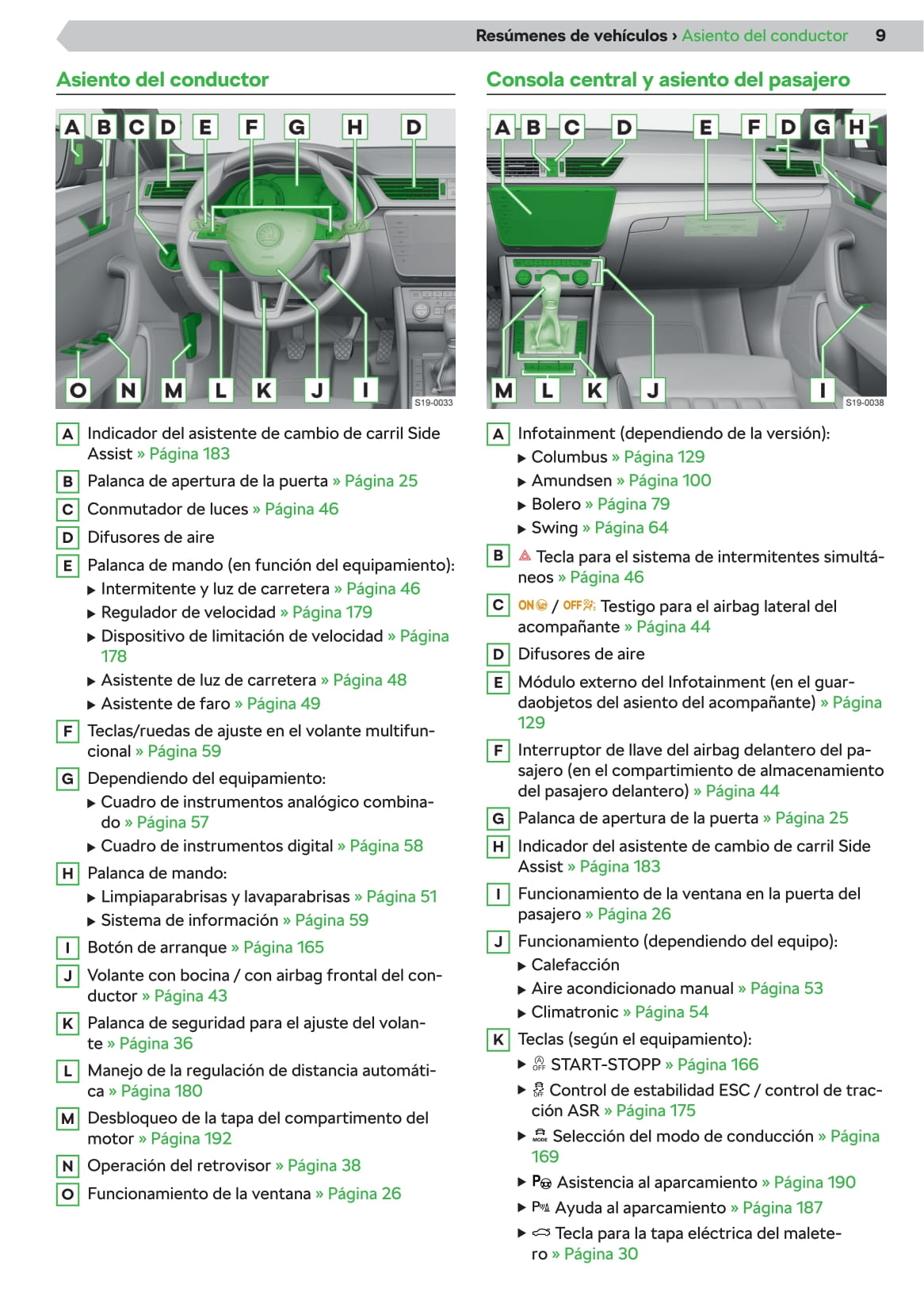 Resúmenes de vehículos › Asiento del conductor 9

Asiento del conductor

A B C D E F G H D

O N M L K J I

S19-0033

A Indicador del asistente de cambio de carril Side Assist » Página 183

B Palanca de apertura de la puerta » Página 25

C Conmutador de luces » Página 46

D Difusores de aire

E Palanca de mando (en función del equipamiento):
▶ Intermitente y luz de carretera » Página 46
▶ Regulador de velocidad » Página 179
▶ Dispositivo de limitación de velocidad » Página 178
▶ Asistente de luz de carretera » Página 48
▶ Asistente de faro » Página 49

F Teclas/ruedas de ajuste en el volante multifuncional » Página 59

G Dependiendo del equipamiento:
▶ Cuadro de instrumentos analógico combinado » Página 57
▶ Cuadro de instrumentos digital » Página 58

H Palanca de mando:
▶ Limpiaparabrisas y lavaparabrisas » Página 51
▶ Sistema de información » Página 59

I Botón de arranque » Página 165

J Volante con bocina / con airbag frontal del conductor » Página 43

K Palanca de seguridad para el ajuste del volante » Página 36

L Manejo de la regulación de distancia automática » Página 180

M Desbloqueo de la tapa del compartimento del motor » Página 192

N Operación del retrovisor » Página 38

O Funcionamiento de la ventana » Página 26

Consola central y asiento del pasajero

A B C D E F D G H

M L K J I

S19-0038

A Infotainment (dependiendo de la versión):
▶ Columbus » Página 129
▶ Amundsen » Página 100
▶ Bolero » Página 79
▶ Swing » Página 64

B Tecla para el sistema de intermitentes simultáneos » Página 46

C ON / OFF Testigo para el airbag lateral del acompañante » Página 44

D Difusores de aire

E Módulo externo del Infotainment (en el guardaobjetos del asiento del acompañante) » Página 129

F Interruptor de llave del airbag delantero del pasajero (en el compartimiento de almacenamiento del pasajero delantero) » Página 44

G Palanca de apertura de la puerta » Página 25

H Indicador del asistente de cambio de carril Side Assist » Página 183

I Funcionamiento de la ventana en la puerta del pasajero » Página 26

J Funcionamiento (dependiendo del equipo):
▶ Calefacción
▶ Aire acondicionado manual » Página 53
▶ Climatronic » Página 54

K Teclas (según el equipamiento):
▶ OFF START-STOPP » Página 166
▶ OFF Control de estabilidad ESC / control de tracción ASR » Página 175
▶ MODE Selección del modo de conducción » Página 169
▶ P Asistencia al aparcamiento » Página 190
▶ P Ayuda al aparcamiento » Página 187
▶ Tecla para la tapa eléctrica del maletero » Página 30