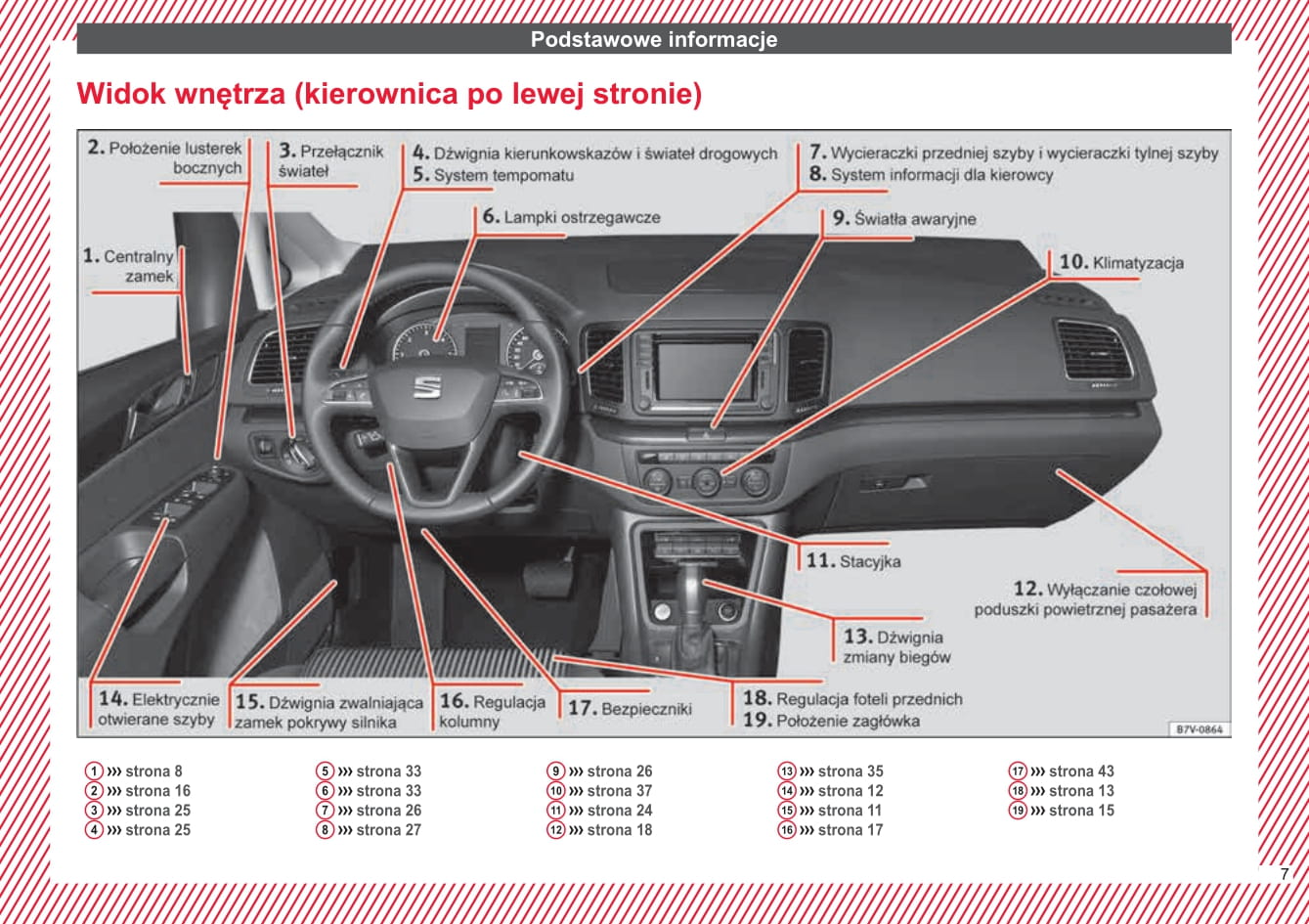 Podstawowe informacje

Widok wnętrza (kierownica po lewej stronie)

2. Położenie lusterek bocznych
3. Przełącznik świateł
4. Dźwignia kierunkowskazów i świateł drogowych
5. System tempomatu
7. Wycieraczki przedniej szyby i wycieraczki tylnej szyby
8. System informacji dla kierowcy
6. Lampki ostrzegawcze
9. Światła awaryjne
1. Centralny zamek
10. Klimatyzacja
11. Stacyjka
12. Wyłączanie czołowej poduszki powietrznej pasażera
13. Dźwignia zmiany biegów
14. Elektrycznie otwierane szyby
15. Dźwignia zwalniająca zamek pokrywy silnika
16. Regulacja kolumny
17. Bezpieczniki
18. Regulacja foteli przednich
19. Położenie zagłówka
B7V-0864

1 ››› strona 8
2 ››› strona 16
3 ››› strona 25
4 ››› strona 25

5 ››› strona 33
6 ››› strona 33
7 ››› strona 26
8 ››› strona 27

9 ››› strona 26
10 ››› strona 37
11 ››› strona 24
12 ››› strona 18

13 ››› strona 35
14 ››› strona 12
15 ››› strona 11
16 ››› strona 17

17 ››› strona 43
18 ››› strona 13
19 ››› strona 15

7