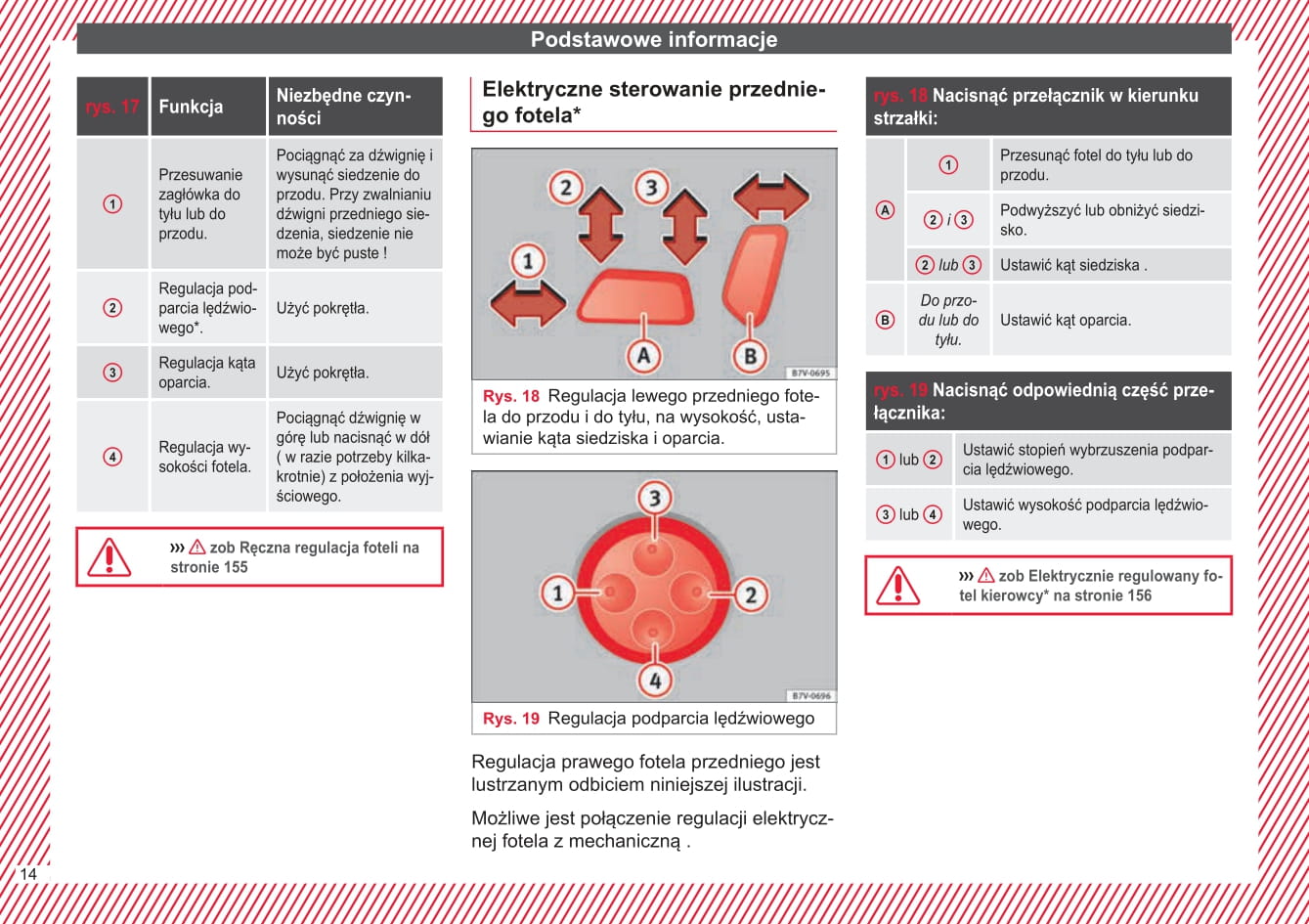 Podstawowe informacje

| rys. 17 | Funkcja | Niezbędne czynności |
|---|---|---|
| 1 | Przesuwanie zagłówka do tyłu lub do przodu. | Pociągnąć za dźwignię i wysunąć siedzenie do przodu. Przy zwalnianiu dźwigni przedniego siedzenia, siedzenie nie może być puste ! |
| 2 | Regulacja podparcia lędźwiowego*. | Użyć pokrętła. |
| 3 | Regulacja kąta oparcia. | Użyć pokrętła. |
| 4 | Regulacja wysokości fotela. | Pociągnąć dźwignię w górę lub nacisnąć w dół ( w razie potrzeby kilkakrotnie) z położenia wyjściowego. |

››› ⚠ zob Ręczna regulacja foteli na stronie 155

Elektryczne sterowanie przedniego fotela*

2 3 1 A B

B7V-0695

Rys. 18 Regulacja lewego przedniego fotela do przodu i do tyłu, na wysokość, ustawianie kąta siedziska i oparcia.

3 1 2 4

B7V-0696

Rys. 19 Regulacja podparcia lędźwiowego

Regulacja prawego fotela przedniego jest lustrzanym odbiciem niniejszej ilustracji.

Możliwe jest połączenie regulacji elektrycznej fotela z mechaniczną .

| rys. 18 Nacisnąć przełącznik w kierunku strzałki: | | |
|---|---|---|
| A | 1 | Przesunąć fotel do tyłu lub do przodu. |
| A | 2 i 3 | Podwyższyć lub obniżyć siedzisko. |
| A | 2 lub 3 | Ustawić kąt siedziska . |
| B | Do przodu lub do tyłu. | Ustawić kąt oparcia. |

| rys. 19 Nacisnąć odpowiednią część przełącznika: | |
|---|---|
| 1 lub 2 | Ustawić stopień wybrzuszenia podparcia lędźwiowego. |
| 3 lub 4 | Ustawić wysokość podparcia lędźwiowego. |

››› ⚠ zob Elektrycznie regulowany fotel kierowcy* na stronie 156

14