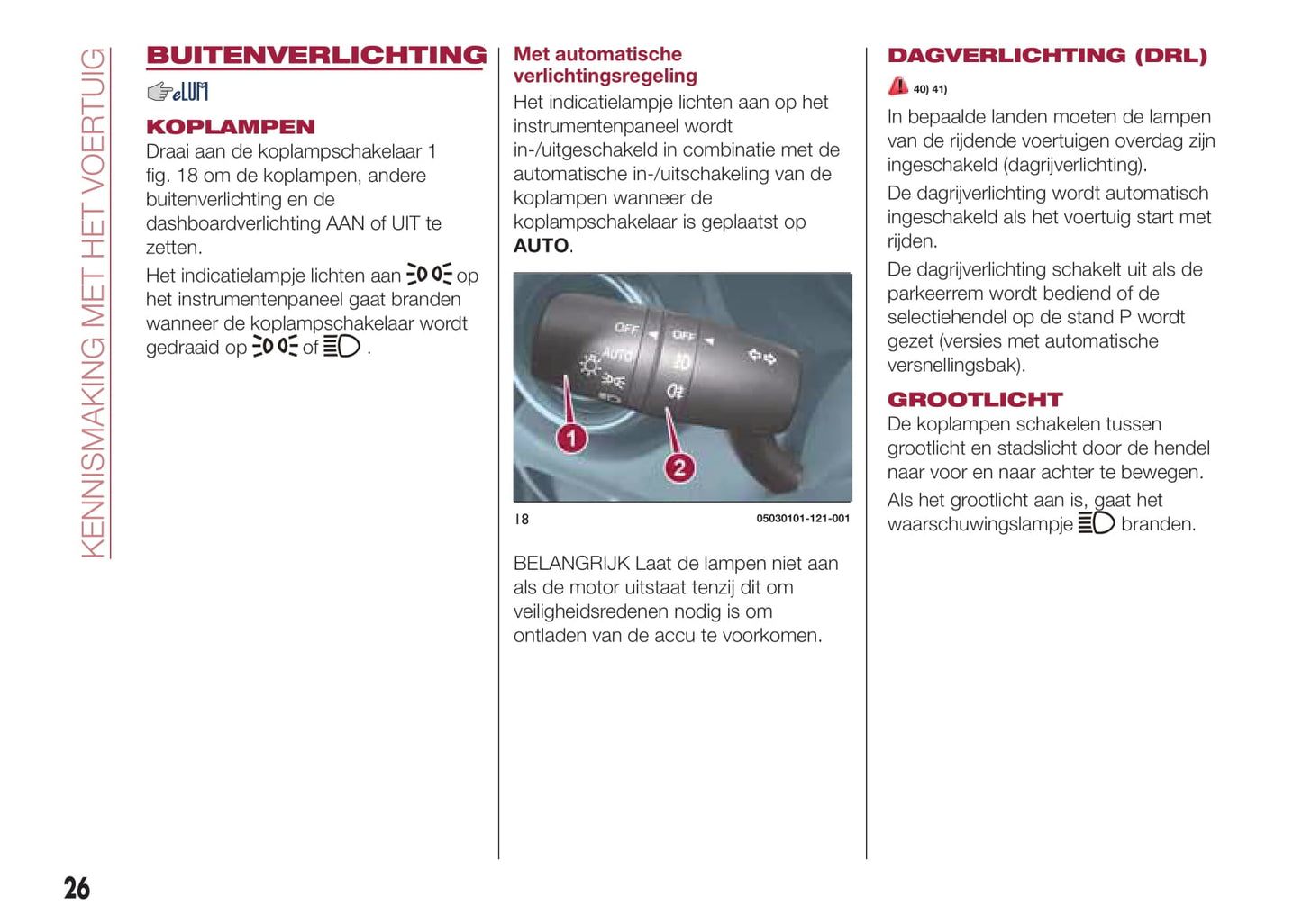 KENNISMAKING MET HET VOERTUIG

BUITENVERLICHTING

eLUM

KOPLAMPEN
Draai aan de koplampschakelaar 1 fig. 18 om de koplampen, andere buitenverlichting en de dashboardverlichting AAN of UIT te zetten.

Het indicatielampje lichten aan op het instrumentenpaneel gaat branden wanneer de koplampschakelaar wordt gedraaid op of .

Met automatische verlichtingsregeling
Het indicatielampje lichten aan op het instrumentenpaneel wordt in-/uitgeschakeld in combinatie met de automatische in-/uitschakeling van de koplampen wanneer de koplampschakelaar is geplaatst op AUTO.

OFF
AUTO
OFF
1
2

18 05030101-121-001

BELANGRIJK Laat de lampen niet aan als de motor uitstaat tenzij dit om veiligheidsredenen nodig is om ontladen van de accu te voorkomen.

DAGVERLICHTING (DRL)
40) 41)
In bepaalde landen moeten de lampen van de rijdende voertuigen overdag zijn ingeschakeld (dagrijverlichting).

De dagrijverlichting wordt automatisch ingeschakeld als het voertuig start met rijden.

De dagrijverlichting schakelt uit als de parkeerrem wordt bediend of de selectiehendel op de stand P wordt gezet (versies met automatische versnellingsbak).

GROOTLICHT
De koplampen schakelen tussen grootlicht en stadslicht door de hendel naar voor en naar achter te bewegen.

Als het grootlicht aan is, gaat het waarschuwingslampje branden.

26