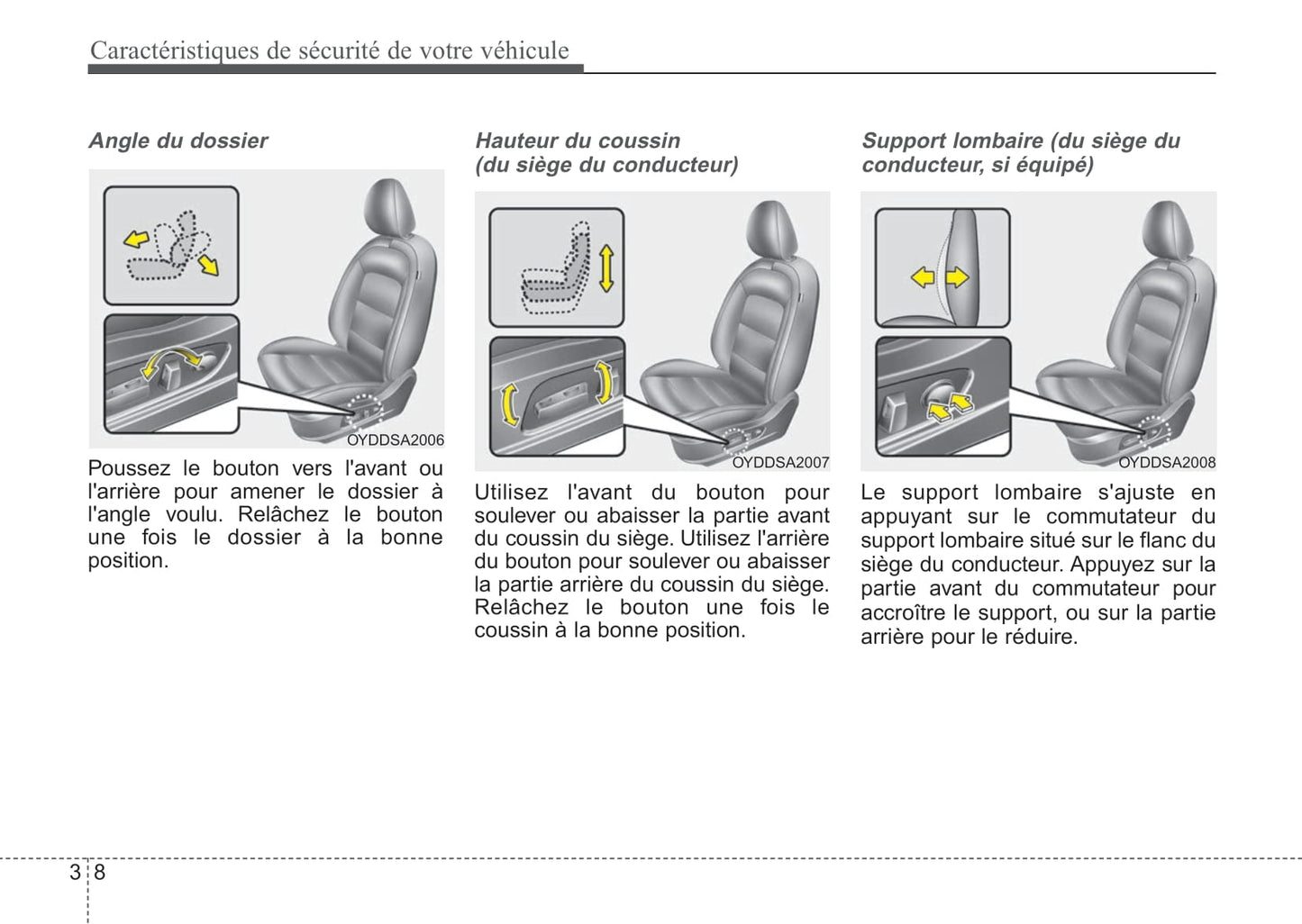 Caractéristiques de sécurité de votre véhicule

Angle du dossier

OYDDSA2006

Poussez le bouton vers l'avant ou l'arrière pour amener le dossier à l'angle voulu. Relâchez le bouton une fois le dossier à la bonne position.

Hauteur du coussin (du siège du conducteur)

OYDDSA2007

Utilisez l'avant du bouton pour soulever ou abaisser la partie avant du coussin du siège. Utilisez l'arrière du bouton pour soulever ou abaisser la partie arrière du coussin du siège. Relâchez le bouton une fois le coussin à la bonne position.

Support lombaire (du siège du conducteur, si équipé)

OYDDSA2008

Le support lombaire s'ajuste en appuyant sur le commutateur du support lombaire situé sur le flanc du siège du conducteur. Appuyez sur la partie avant du commutateur pour accroître le support, ou sur la partie arrière pour le réduire.

3 8