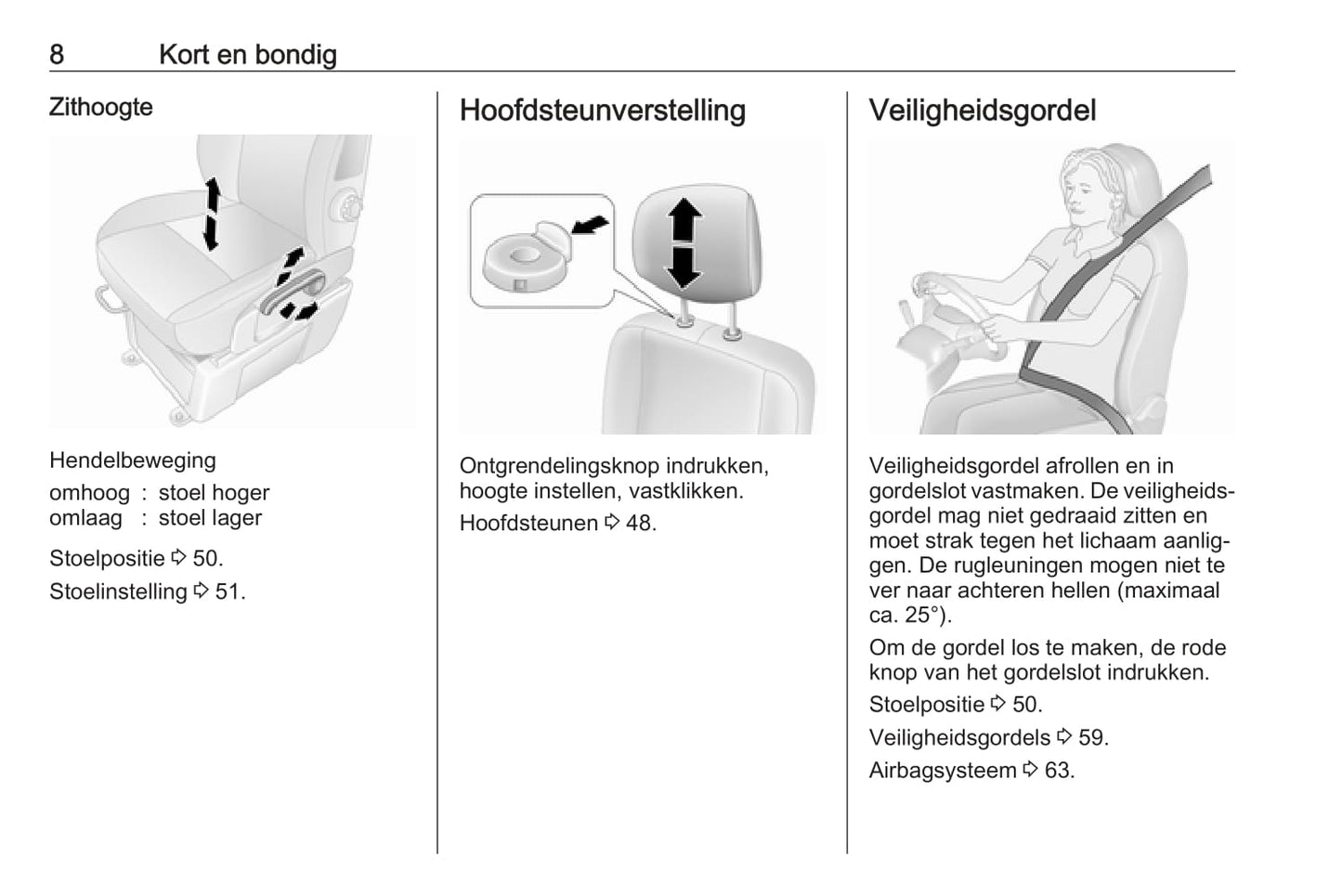 8 Kort en bondig

Zithoogte

Hendelbeweging
omhoog : stoel hoger
omlaag : stoel lager

Stoelpositie ⇨ 50.

Stoelinstelling ⇨ 51.

Hoofdsteunverstelling

Ontgrendelingsknop indrukken, hoogte instellen, vastklikken.

Hoofdsteunen ⇨ 48.

Veiligheidsgordel

Veiligheidsgordel afrollen en in gordelslot vastmaken. De veiligheidsgordel mag niet gedraaid zitten en moet strak tegen het lichaam aanliggen. De rugleuningen mogen niet te ver naar achteren hellen (maximaal ca. 25°).

Om de gordel los te maken, de rode knop van het gordelslot indrukken.

Stoelpositie ⇨ 50.

Veiligheidsgordels ⇨ 59.

Airbagsysteem ⇨ 63.