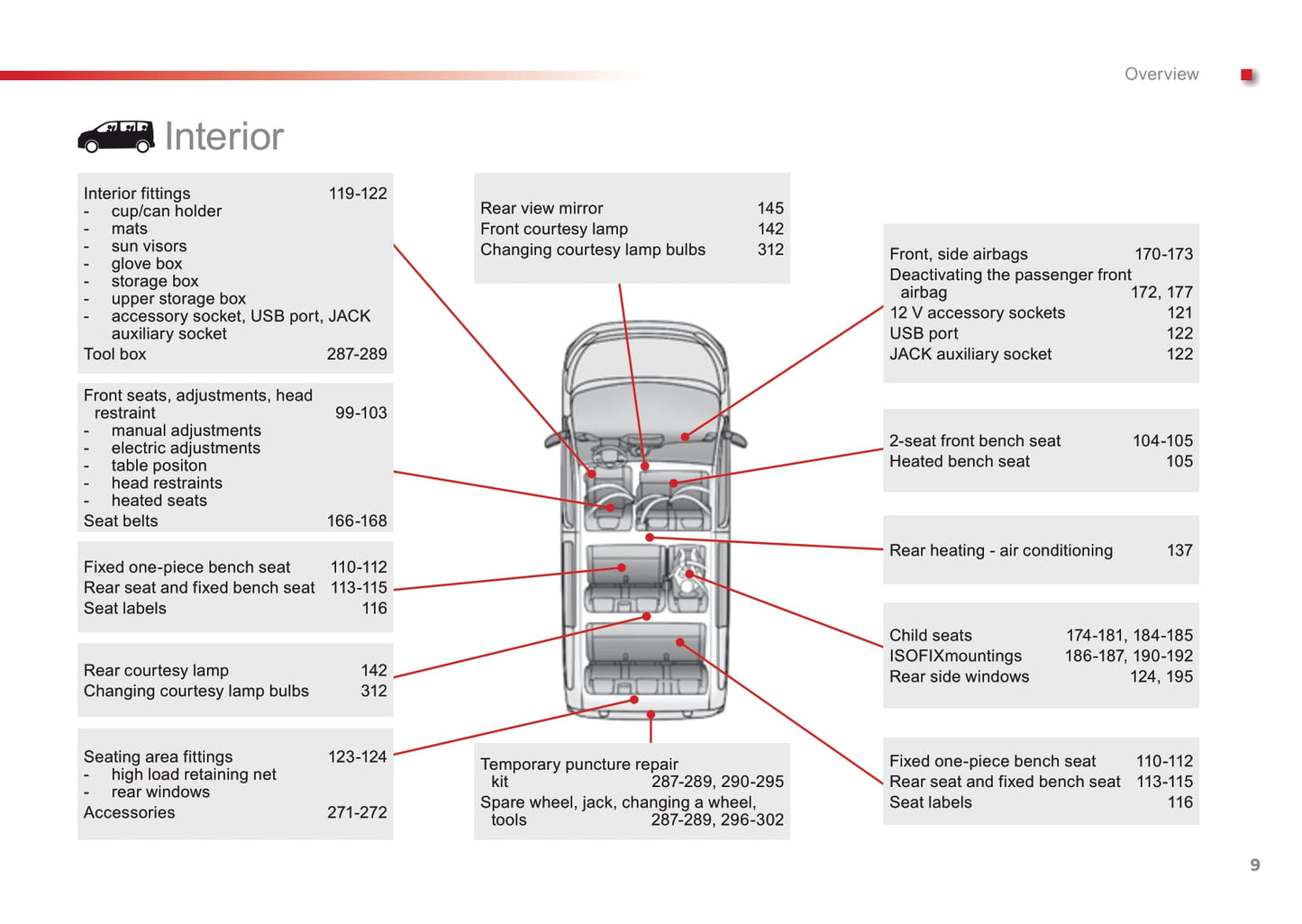 Overview

Interior

Interior fittings 119-122
- cup/can holder
- mats
- sun visors
- glove box
- storage box
- upper storage box
- accessory socket, USB port, JACK auxiliary socket
Tool box 287-289

Front seats, adjustments, head restraint 99-103
- manual adjustments
- electric adjustments
- table positon
- head restraints
- heated seats
Seat belts 166-168

Fixed one-piece bench seat 110-112
Rear seat and fixed bench seat 113-115
Seat labels 116

Rear courtesy lamp 142
Changing courtesy lamp bulbs 312

Seating area fittings 123-124
- high load retaining net
- rear windows
Accessories 271-272

Rear view mirror 145
Front courtesy lamp 142
Changing courtesy lamp bulbs 312

Temporary puncture repair kit 287-289, 290-295
Spare wheel, jack, changing a wheel, tools 287-289, 296-302

Front, side airbags 170-173
Deactivating the passenger front airbag 172, 177
12 V accessory sockets 121
USB port 122
JACK auxiliary socket 122

2-seat front bench seat 104-105
Heated bench seat 105

Rear heating - air conditioning 137

Child seats 174-181, 184-185
ISOFIXmountings 186-187, 190-192
Rear side windows 124, 195

Fixed one-piece bench seat 110-112
Rear seat and fixed bench seat 113-115
Seat labels 116

9