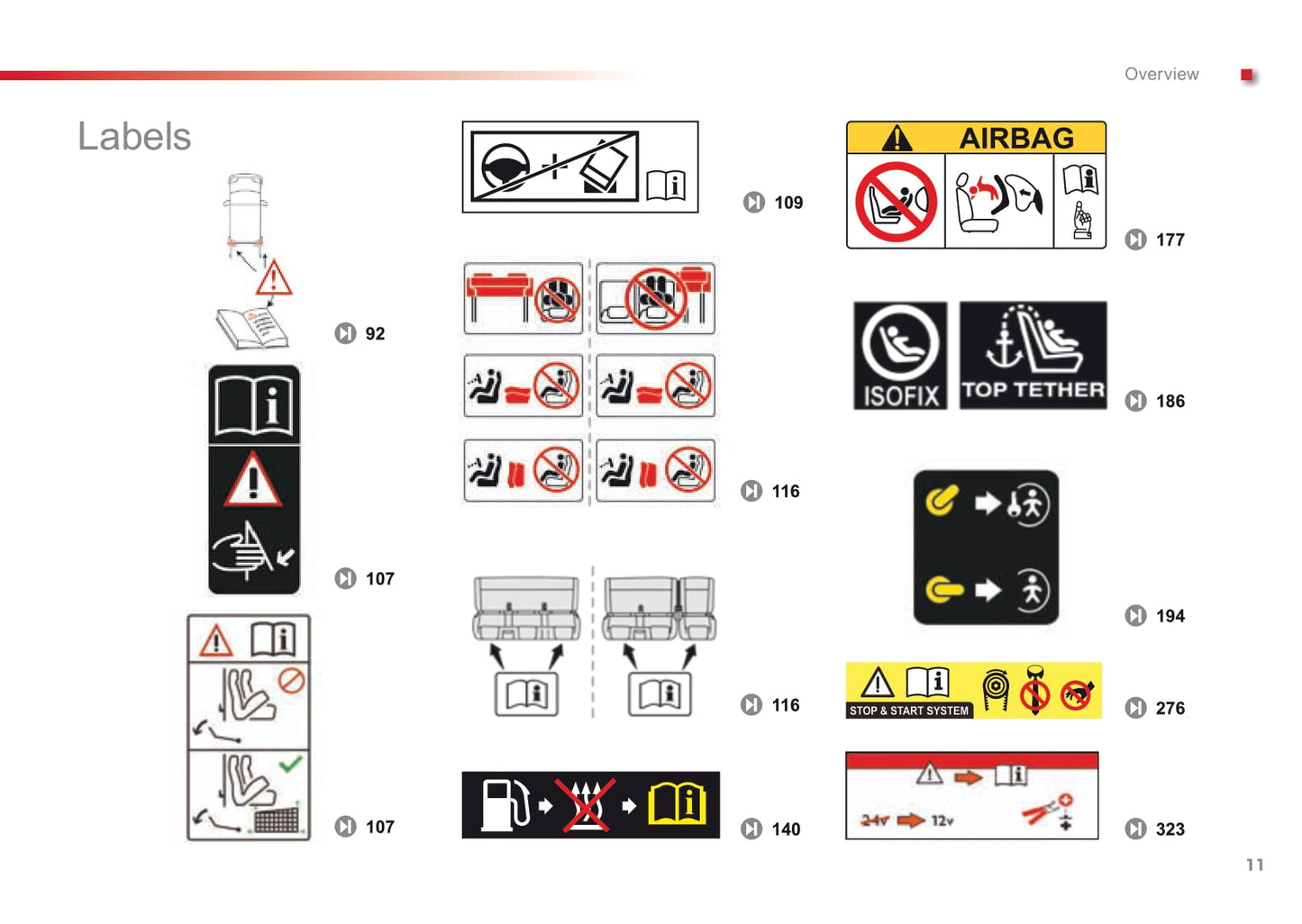 Overview

Labels

92

107

107

109

116

116

140

AIRBAG

177

ISOFIX TOP TETHER

186

194

STOP & START SYSTEM

276

24v 12v

323

11