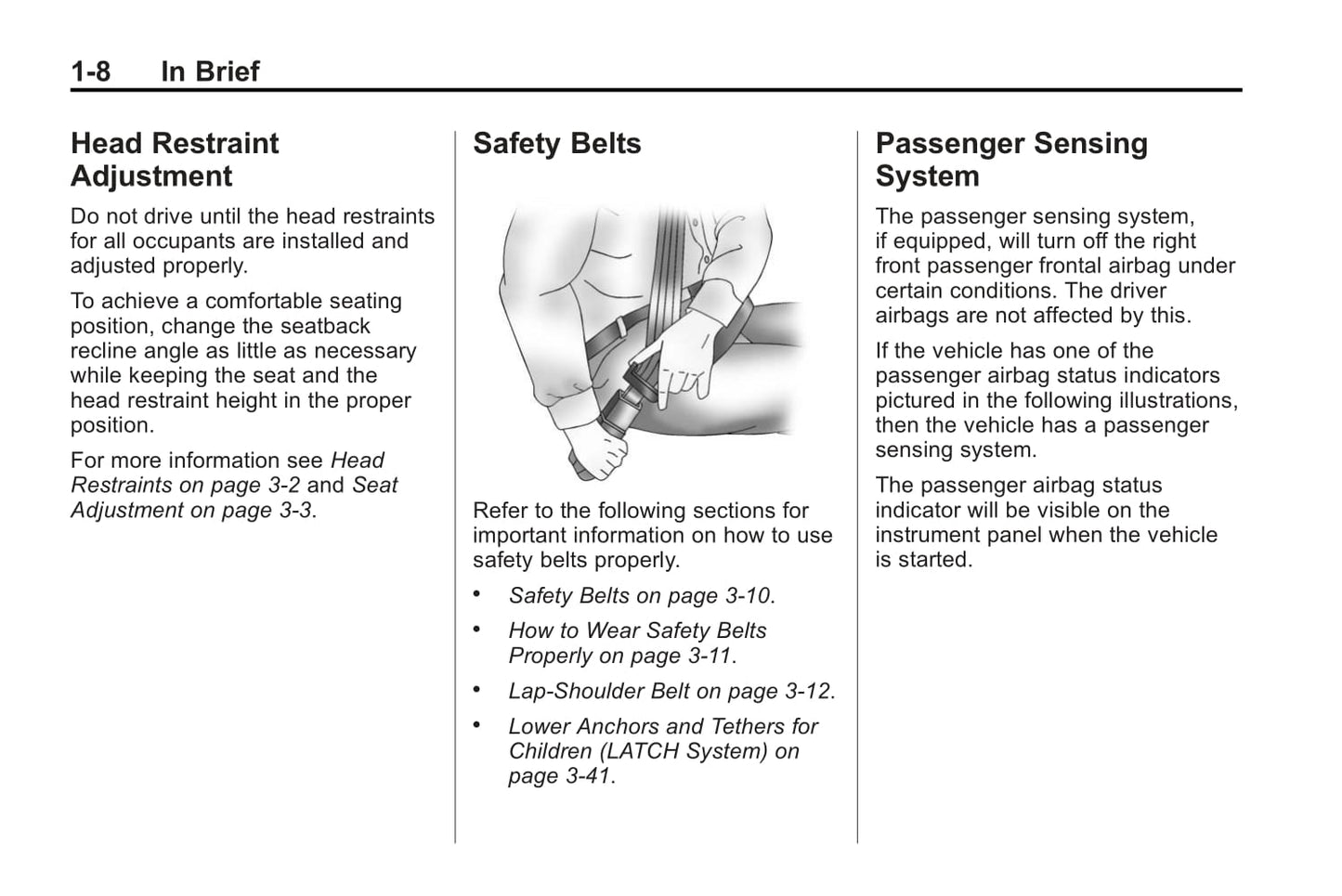 1-8 In Brief

Head Restraint Adjustment

Do not drive until the head restraints for all occupants are installed and adjusted properly.

To achieve a comfortable seating position, change the seatback recline angle as little as necessary while keeping the seat and the head restraint height in the proper position.

For more information see Head Restraints on page 3-2 and Seat Adjustment on page 3-3.

Safety Belts

Refer to the following sections for important information on how to use safety belts properly.

• Safety Belts on page 3-10.

• How to Wear Safety Belts Properly on page 3-11.

• Lap-Shoulder Belt on page 3-12.

• Lower Anchors and Tethers for Children (LATCH System) on page 3-41.

Passenger Sensing System

The passenger sensing system, if equipped, will turn off the right front passenger frontal airbag under certain conditions. The driver airbags are not affected by this.

If the vehicle has one of the passenger airbag status indicators pictured in the following illustrations, then the vehicle has a passenger sensing system.

The passenger airbag status indicator will be visible on the instrument panel when the vehicle is started.