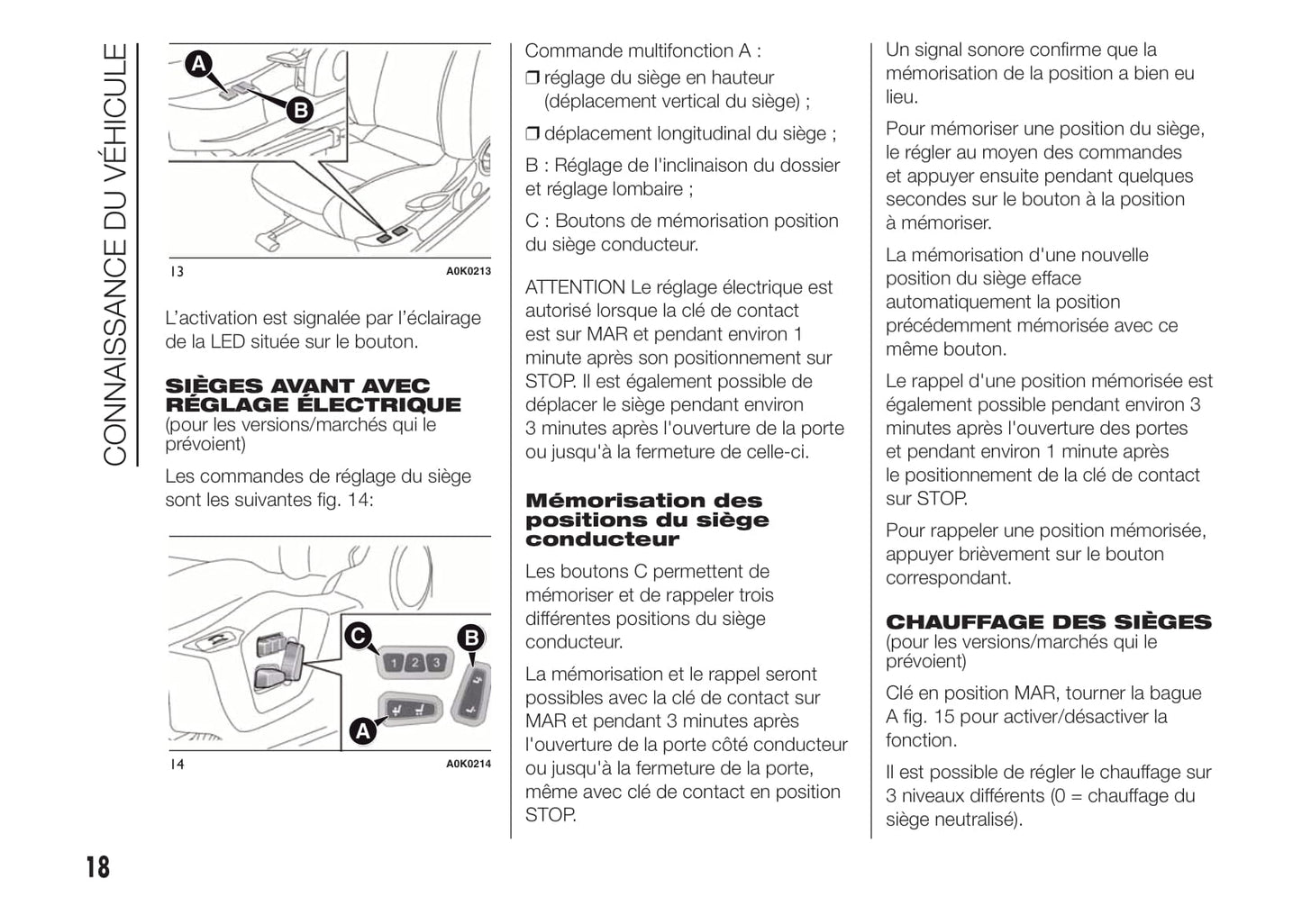 CONNAISSANCE DU VÉHICULE

A
B
13
A0K0213

L'activation est signalée par l'éclairage de la LED située sur le bouton.

SIÈGES AVANT AVEC RÉGLAGE ÉLECTRIQUE
(pour les versions/marchés qui le prévoient)

Les commandes de réglage du siège sont les suivantes fig. 14:

C
B
1 2 3
A
14
A0K0214

Commande multifonction A :
❒ réglage du siège en hauteur (déplacement vertical du siège) ;
❒ déplacement longitudinal du siège ;
B : Réglage de l'inclinaison du dossier et réglage lombaire ;
C : Boutons de mémorisation position du siège conducteur.

ATTENTION Le réglage électrique est autorisé lorsque la clé de contact est sur MAR et pendant environ 1 minute après son positionnement sur STOP. Il est également possible de déplacer le siège pendant environ 3 minutes après l'ouverture de la porte ou jusqu'à la fermeture de celle-ci.

Mémorisation des positions du siège conducteur
Les boutons C permettent de mémoriser et de rappeler trois différentes positions du siège conducteur.

La mémorisation et le rappel seront possibles avec la clé de contact sur MAR et pendant 3 minutes après l'ouverture de la porte côté conducteur ou jusqu'à la fermeture de la porte, même avec clé de contact en position STOP.

Un signal sonore confirme que la mémorisation de la position a bien eu lieu.

Pour mémoriser une position du siège, le régler au moyen des commandes et appuyer ensuite pendant quelques secondes sur le bouton à la position à mémoriser.

La mémorisation d'une nouvelle position du siège efface automatiquement la position précédemment mémorisée avec ce même bouton.

Le rappel d'une position mémorisée est également possible pendant environ 3 minutes après l'ouverture des portes et pendant environ 1 minute après le positionnement de la clé de contact sur STOP.

Pour rappeler une position mémorisée, appuyer brièvement sur le bouton correspondant.

CHAUFFAGE DES SIÈGES
(pour les versions/marchés qui le prévoient)

Clé en position MAR, tourner la bague A fig. 15 pour activer/désactiver la fonction.

Il est possible de régler le chauffage sur 3 niveaux différents (0 = chauffage du siège neutralisé).

18