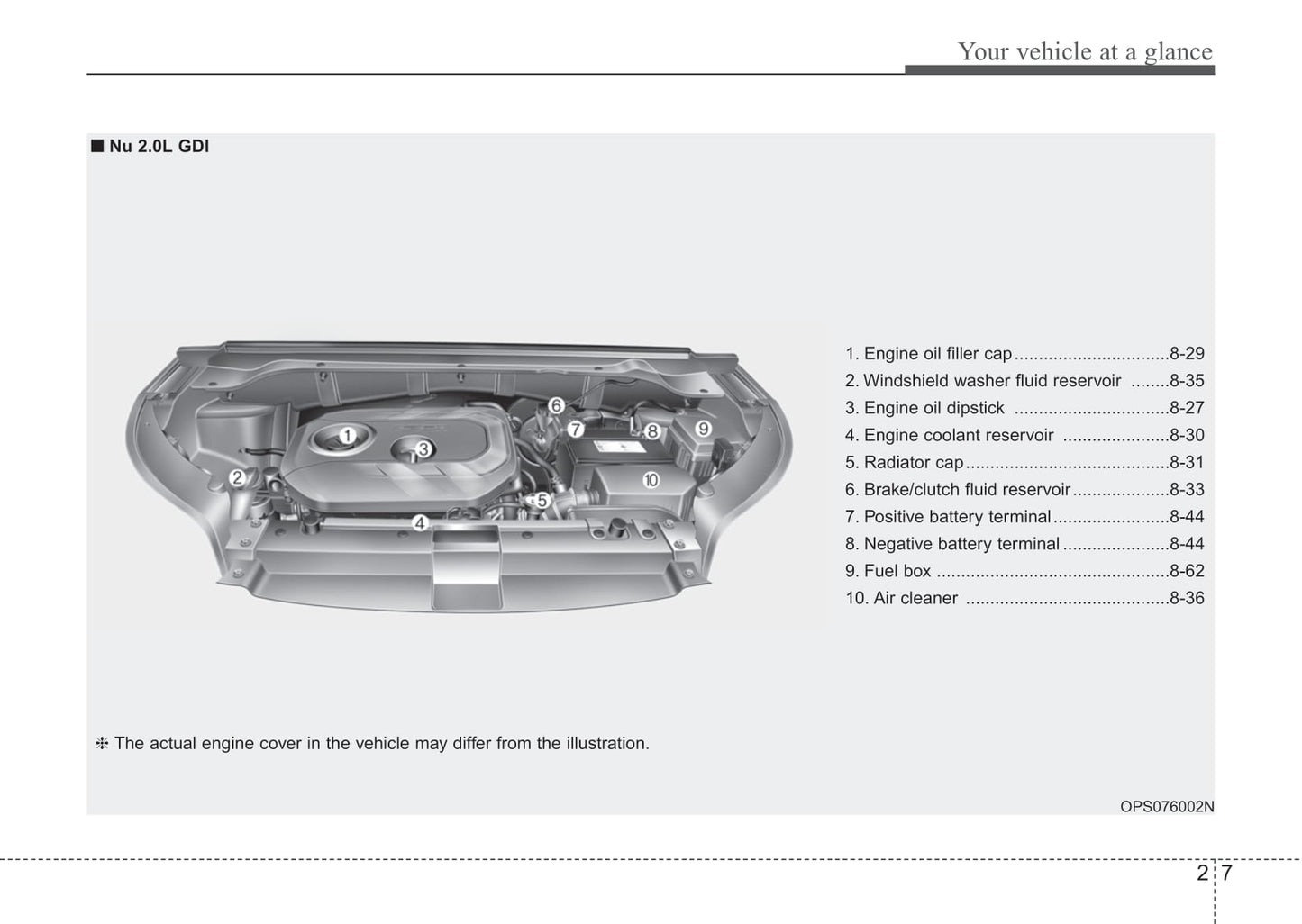 Your vehicle at a glance

■ Nu 2.0L GDI

1
2
3
4
5
6
7
8
9
10

1. Engine oil filler cap................................8-29
2. Windshield washer fluid reservoir ........8-35
3. Engine oil dipstick ................................8-27
4. Engine coolant reservoir ......................8-30
5. Radiator cap..........................................8-31
6. Brake/clutch fluid reservoir....................8-33
7. Positive battery terminal........................8-44
8. Negative battery terminal......................8-44
9. Fuel box ................................................8-62
10. Air cleaner ..........................................8-36

❈ The actual engine cover in the vehicle may differ from the illustration.

OPS076002N

2 7