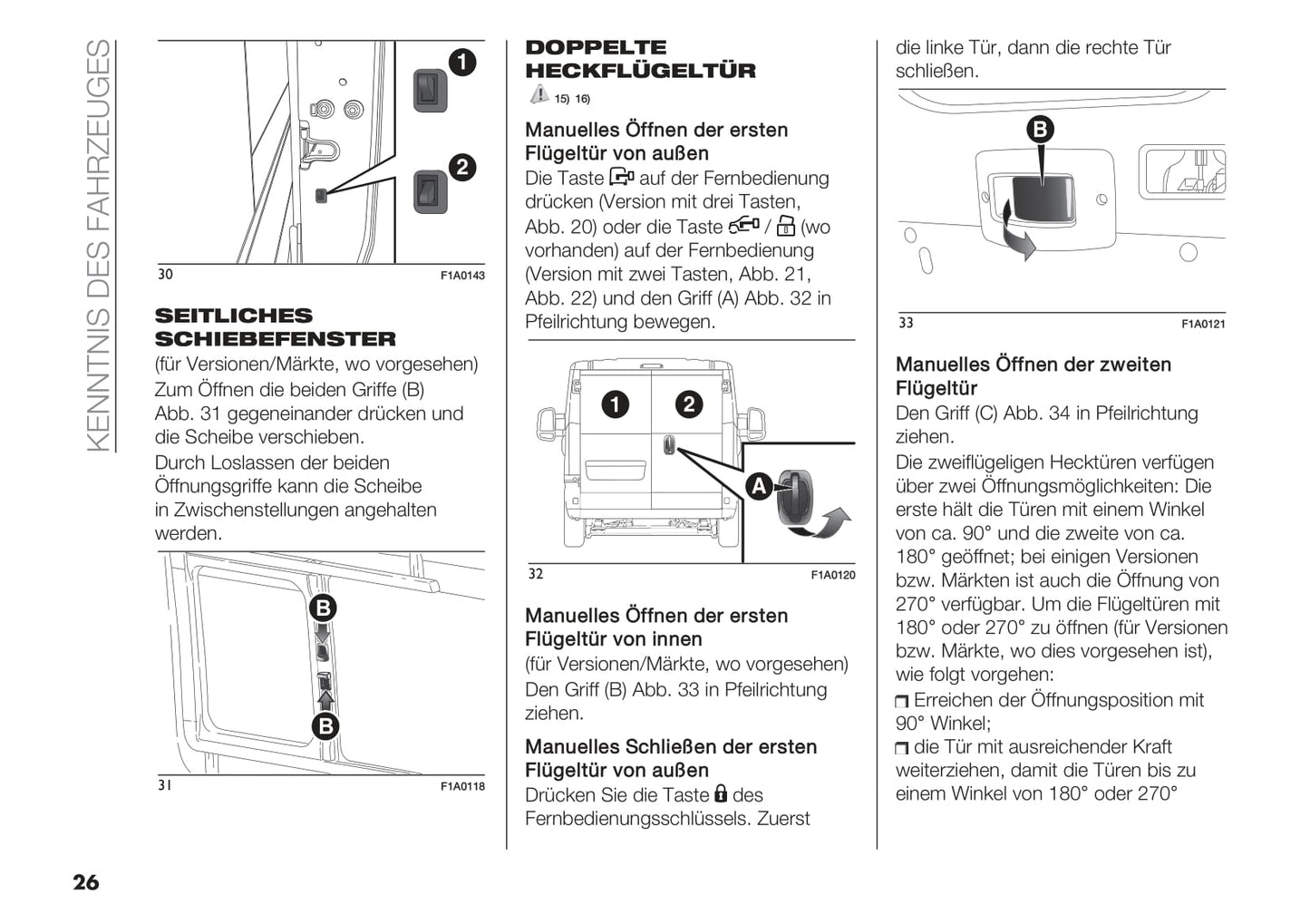 KENNTNIS DES FAHRZEUGES

1
2
30 F1A0143

SEITLICHES SCHIEBEFENSTER

(für Versionen/Märkte, wo vorgesehen)
Zum Öffnen die beiden Griffe (B) Abb. 31 gegeneinander drücken und die Scheibe verschieben.
Durch Loslassen der beiden Öffnungsgriffe kann die Scheibe in Zwischenstellungen angehalten werden.

B
B
31 F1A0118

DOPPELTE HECKFLÜGELTÜR

15) 16)

Manuelles Öffnen der ersten Flügeltür von außen

Die Taste auf der Fernbedienung drücken (Version mit drei Tasten, Abb. 20) oder die Taste / (wo vorhanden) auf der Fernbedienung (Version mit zwei Tasten, Abb. 21, Abb. 22) und den Griff (A) Abb. 32 in Pfeilrichtung bewegen.

1
2
A
32 F1A0120

Manuelles Öffnen der ersten Flügeltür von innen

(für Versionen/Märkte, wo vorgesehen)
Den Griff (B) Abb. 33 in Pfeilrichtung ziehen.

Manuelles Schließen der ersten Flügeltür von außen

Drücken Sie die Taste des Fernbedienungsschlüssels. Zuerst die linke Tür, dann die rechte Tür schließen.

B
33 F1A0121

Manuelles Öffnen der zweiten Flügeltür

Den Griff (C) Abb. 34 in Pfeilrichtung ziehen.
Die zweiflügeligen Hecktüren verfügen über zwei Öffnungsmöglichkeiten: Die erste hält die Türen mit einem Winkel von ca. 90° und die zweite von ca. 180° geöffnet; bei einigen Versionen bzw. Märkten ist auch die Öffnung von 270° verfügbar. Um die Flügeltüren mit 180° oder 270° zu öffnen (für Versionen bzw. Märkte, wo dies vorgesehen ist), wie folgt vorgehen:
Erreichen der Öffnungsposition mit 90° Winkel;
die Tür mit ausreichender Kraft weiterziehen, damit die Türen bis zu einem Winkel von 180° oder 270°

26