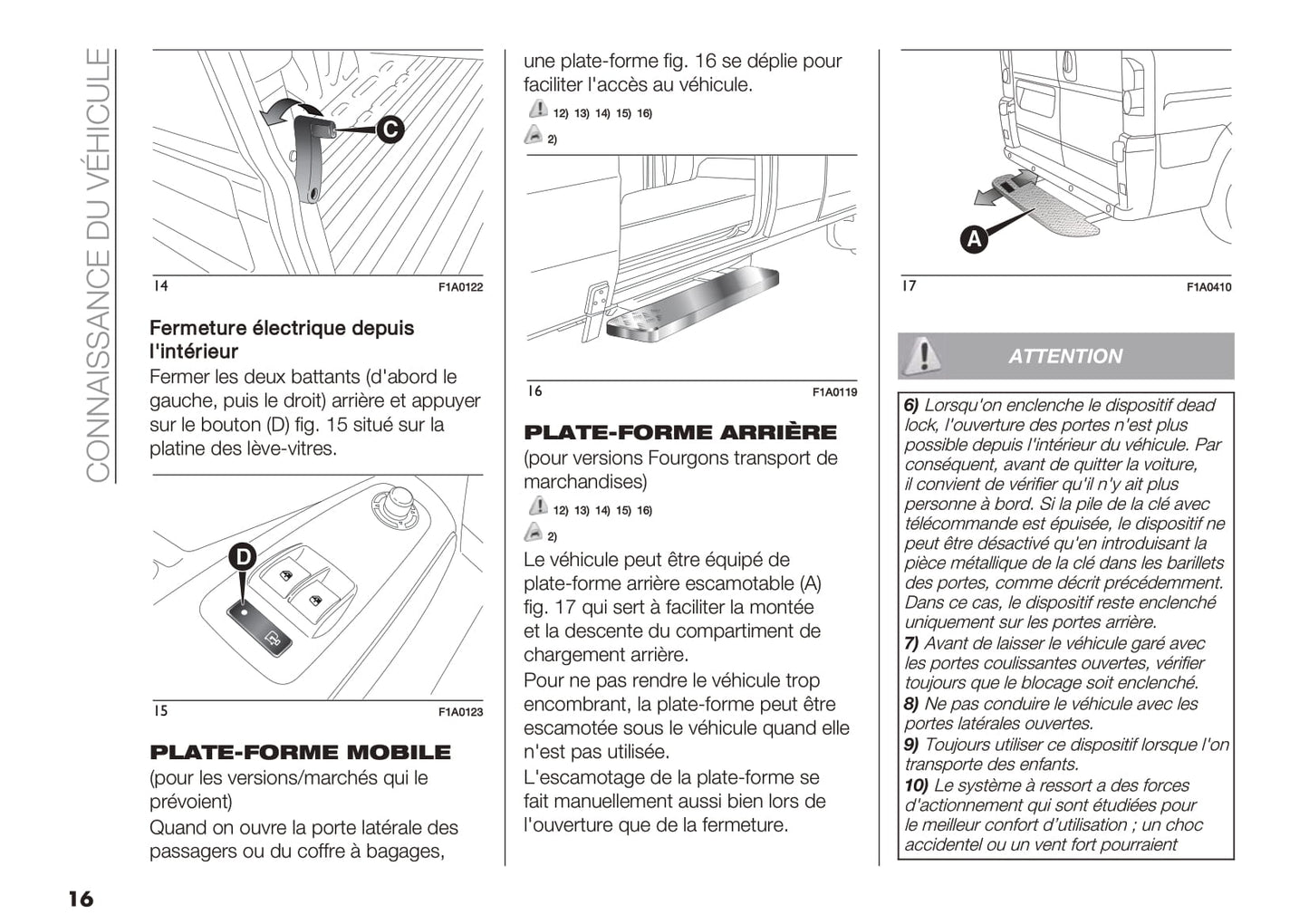 CONNAISSANCE DU VÉHICULE

C

14 F1A0122

Fermeture électrique depuis l'intérieur

Fermer les deux battants (d'abord le gauche, puis le droit) arrière et appuyer sur le bouton (D) fig. 15 situé sur la platine des lève-vitres.

D

15 F1A0123

PLATE-FORME MOBILE

(pour les versions/marchés qui le prévoient)

Quand on ouvre la porte latérale des passagers ou du coffre à bagages, une plate-forme fig. 16 se déplie pour faciliter l'accès au véhicule.

12) 13) 14) 15) 16)

2)

16 F1A0119

PLATE-FORME ARRIÈRE

(pour versions Fourgons transport de marchandises)

12) 13) 14) 15) 16)

2)

Le véhicule peut être équipé de plate-forme arrière escamotable (A) fig. 17 qui sert à faciliter la montée et la descente du compartiment de chargement arrière.

Pour ne pas rendre le véhicule trop encombrant, la plate-forme peut être escamotée sous le véhicule quand elle n'est pas utilisée.

L'escamotage de la plate-forme se fait manuellement aussi bien lors de l'ouverture que de la fermeture.

A

17 F1A0410

ATTENTION

6) Lorsqu'on enclenche le dispositif dead lock, l'ouverture des portes n'est plus possible depuis l'intérieur du véhicule. Par conséquent, avant de quitter la voiture, il convient de vérifier qu'il n'y ait plus personne à bord. Si la pile de la clé avec télécommande est épuisée, le dispositif ne peut être désactivé qu'en introduisant la pièce métallique de la clé dans les barillets des portes, comme décrit précédemment. Dans ce cas, le dispositif reste enclenché uniquement sur les portes arrière.
7) Avant de laisser le véhicule garé avec les portes coulissantes ouvertes, vérifier toujours que le blocage soit enclenché.
8) Ne pas conduire le véhicule avec les portes latérales ouvertes.
9) Toujours utiliser ce dispositif lorsque l'on transporte des enfants.
10) Le système à ressort a des forces d'actionnement qui sont étudiées pour le meilleur confort d'utilisation ; un choc accidentel ou un vent fort pourraient

16