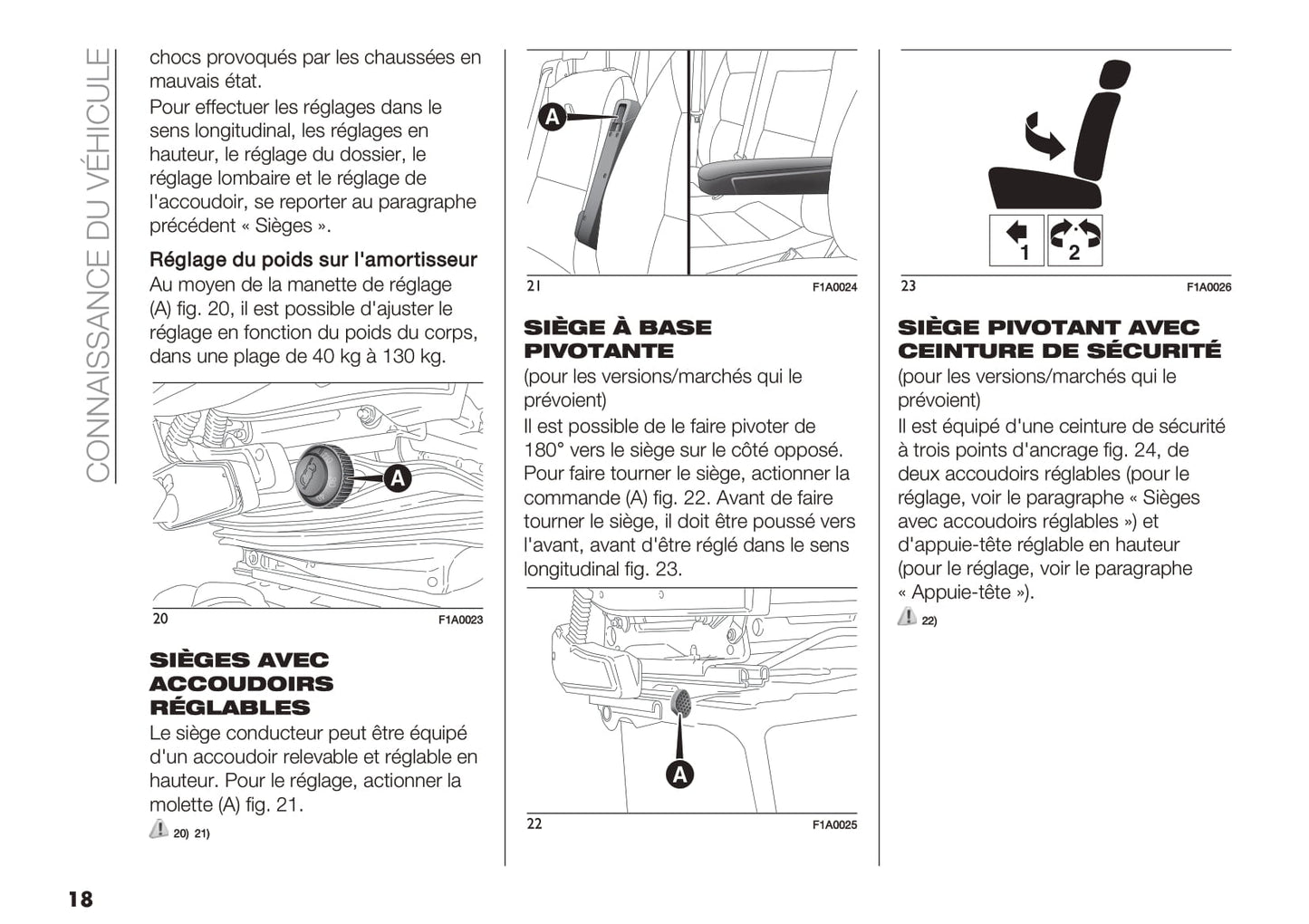 CONNAISSANCE DU VÉHICULE

chocs provoqués par les chaussées en mauvais état.

Pour effectuer les réglages dans le sens longitudinal, les réglages en hauteur, le réglage du dossier, le réglage lombaire et le réglage de l'accoudoir, se reporter au paragraphe précédent « Sièges ».

Réglage du poids sur l'amortisseur

Au moyen de la manette de réglage (A) fig. 20, il est possible d'ajuster le réglage en fonction du poids du corps, dans une plage de 40 kg à 130 kg.

A

20 F1A0023

SIÈGES AVEC ACCOUDOIRS RÉGLABLES

Le siège conducteur peut être équipé d'un accoudoir relevable et réglable en hauteur. Pour le réglage, actionner la molette (A) fig. 21.

20) 21)

A

21 F1A0024

SIÈGE À BASE PIVOTANTE

(pour les versions/marchés qui le prévoient)

Il est possible de le faire pivoter de 180° vers le siège sur le côté opposé. Pour faire tourner le siège, actionner la commande (A) fig. 22. Avant de faire tourner le siège, il doit être poussé vers l'avant, avant d'être réglé dans le sens longitudinal fig. 23.

A

22 F1A0025

1 2

23 F1A0026

SIÈGE PIVOTANT AVEC CEINTURE DE SÉCURITÉ

(pour les versions/marchés qui le prévoient)

Il est équipé d'une ceinture de sécurité à trois points d'ancrage fig. 24, de deux accoudoirs réglables (pour le réglage, voir le paragraphe « Sièges avec accoudoirs réglables ») et d'appuie-tête réglable en hauteur (pour le réglage, voir le paragraphe « Appuie-tête »).

22)

18