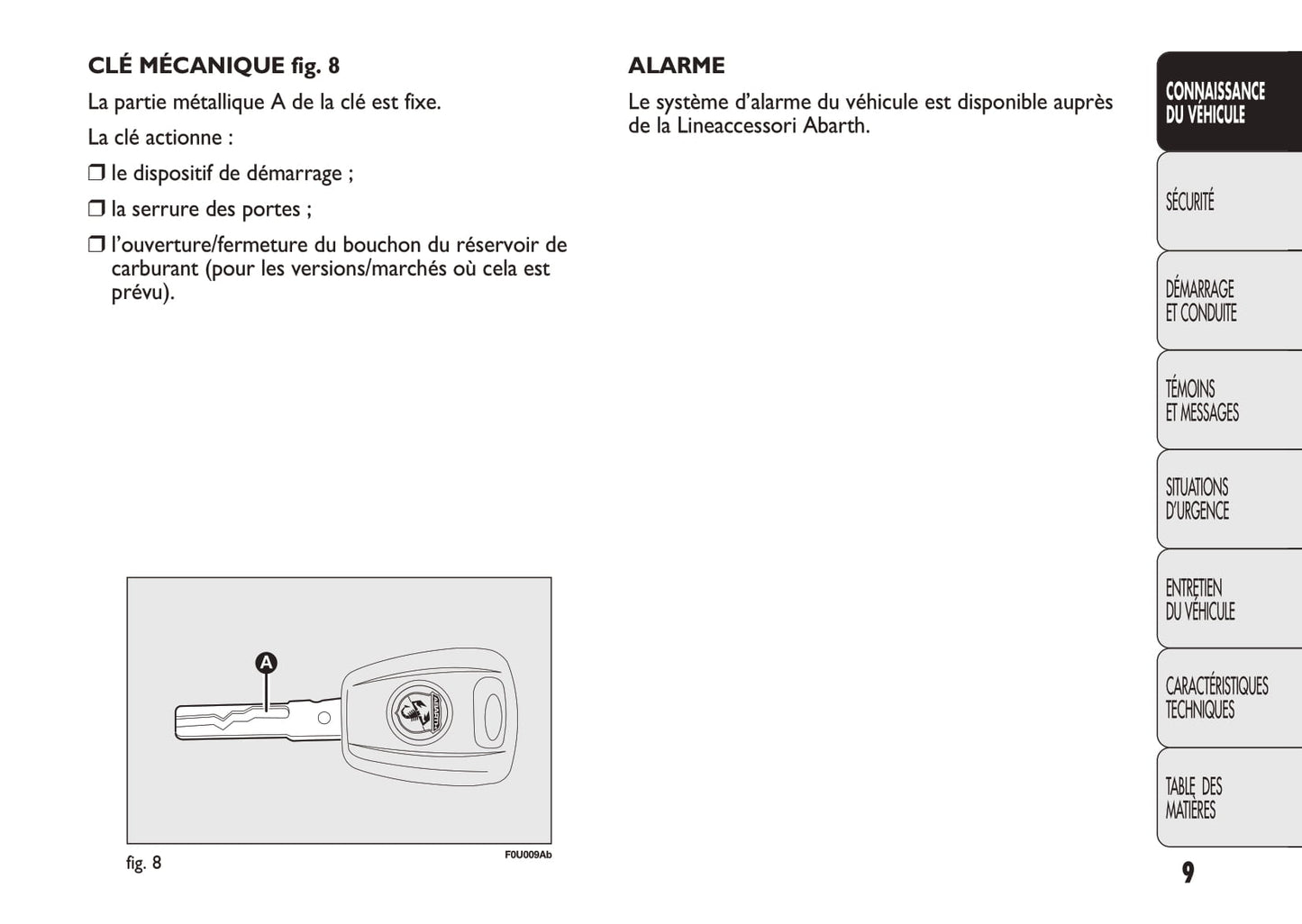 CLÉ MÉCANIQUE fig. 8

La partie métallique A de la clé est fixe.

La clé actionne :

❒ le dispositif de démarrage ;

❒ la serrure des portes ;

❒ l'ouverture/fermeture du bouchon du réservoir de carburant (pour les versions/marchés où cela est prévu).

A

ABARTH

fig. 8

F0U009Ab

ALARME

Le système d'alarme du véhicule est disponible auprès de la Lineaccessori Abarth.

CONNAISSANCE DU VÉHICULE

SÉCURITÉ

DÉMARRAGE ET CONDUITE

TÉMOINS ET MESSAGES

SITUATIONS D'URGENCE

ENTRETIEN DU VÉHICULE

CARACTÉRISTIQUES TECHNIQUES

TABLE DES MATIÈRES

9