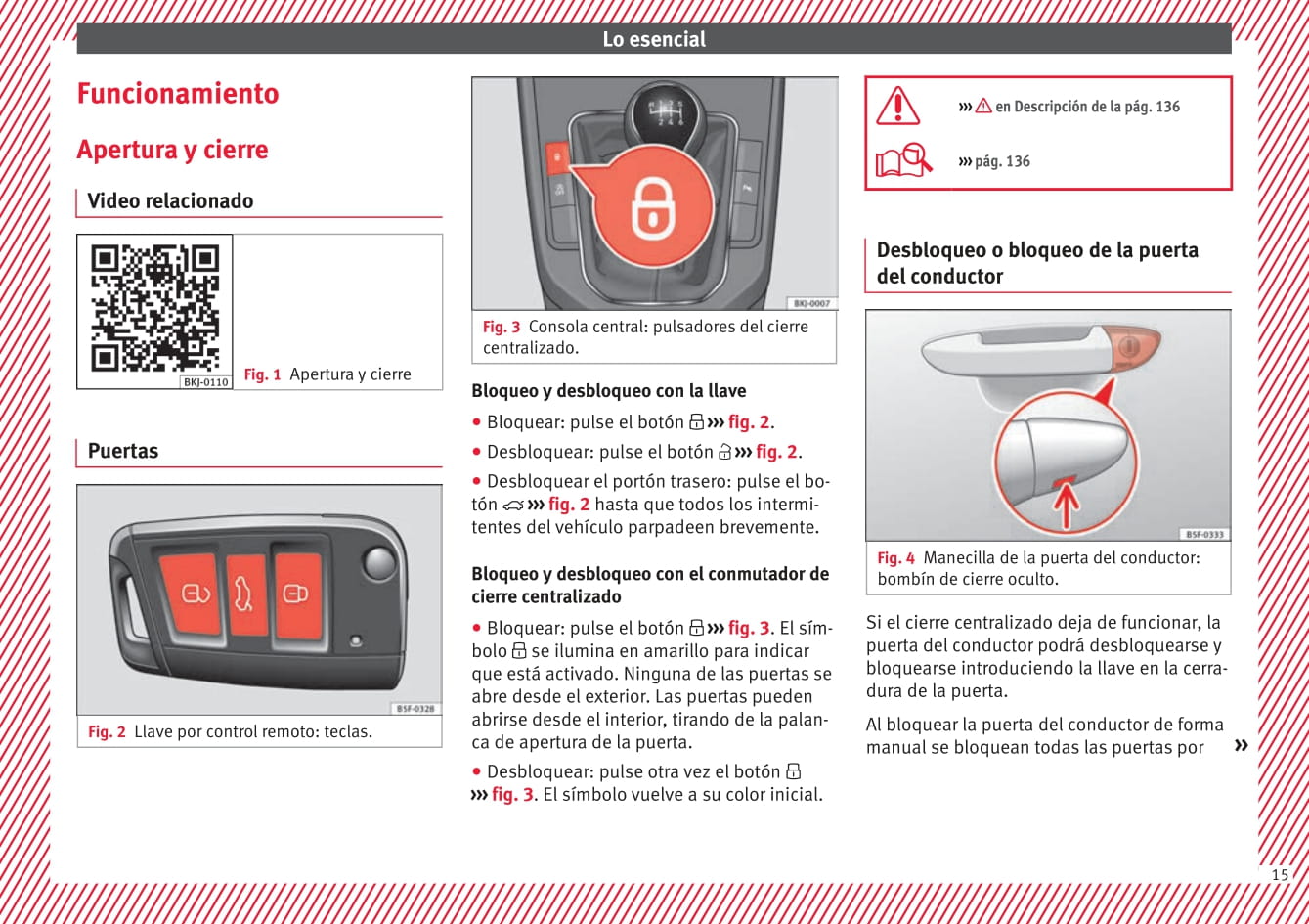 Lo esencial

Funcionamiento

Apertura y cierre

Video relacionado

BKJ-0110

Fig. 1 Apertura y cierre

Puertas

BSF-0328

Fig. 2 Llave por control remoto: teclas.

BKJ-0007

Fig. 3 Consola central: pulsadores del cierre centralizado.

Bloqueo y desbloqueo con la llave

● Bloquear: pulse el botón ››› fig. 2.

● Desbloquear: pulse el botón ››› fig. 2.

● Desbloquear el portón trasero: pulse el botón ››› fig. 2 hasta que todos los intermitentes del vehículo parpadeen brevemente.

Bloqueo y desbloqueo con el conmutador de cierre centralizado

● Bloquear: pulse el botón ››› fig. 3. El símbolo se ilumina en amarillo para indicar que está activado. Ninguna de las puertas se abre desde el exterior. Las puertas pueden abrirse desde el interior, tirando de la palanca de apertura de la puerta.

● Desbloquear: pulse otra vez el botón ››› fig. 3. El símbolo vuelve a su color inicial.

››› en Descripción de la pág. 136

››› pág. 136

Desbloqueo o bloqueo de la puerta del conductor

BSF-0333

Fig. 4 Manecilla de la puerta del conductor: bombín de cierre oculto.

Si el cierre centralizado deja de funcionar, la puerta del conductor podrá desbloquearse y bloquearse introduciendo la llave en la cerradura de la puerta.

Al bloquear la puerta del conductor de forma manual se bloquean todas las puertas por »

15