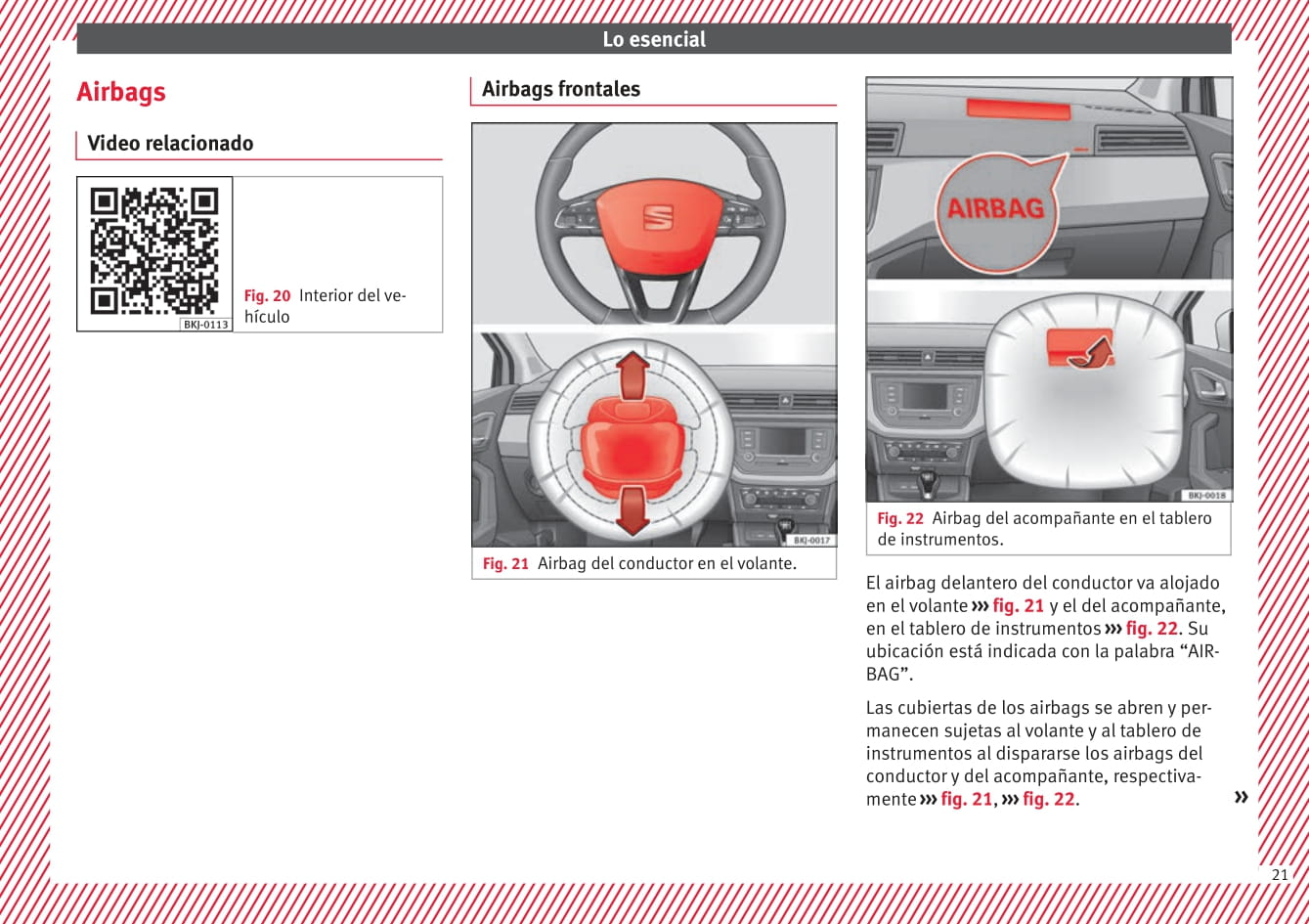 Lo esencial

Airbags

Video relacionado

BKJ-0113

Fig. 20 Interior del vehículo

Airbags frontales

BKJ-0017

Fig. 21 Airbag del conductor en el volante.

AIRBAG

BKJ-0018

Fig. 22 Airbag del acompañante en el tablero de instrumentos.

El airbag delantero del conductor va alojado en el volante ››› fig. 21 y el del acompañante, en el tablero de instrumentos ››› fig. 22. Su ubicación está indicada con la palabra “AIRBAG”.

Las cubiertas de los airbags se abren y permanecen sujetas al volante y al tablero de instrumentos al dispararse los airbags del conductor y del acompañante, respectivamente ››› fig. 21, ››› fig. 22.

»

21