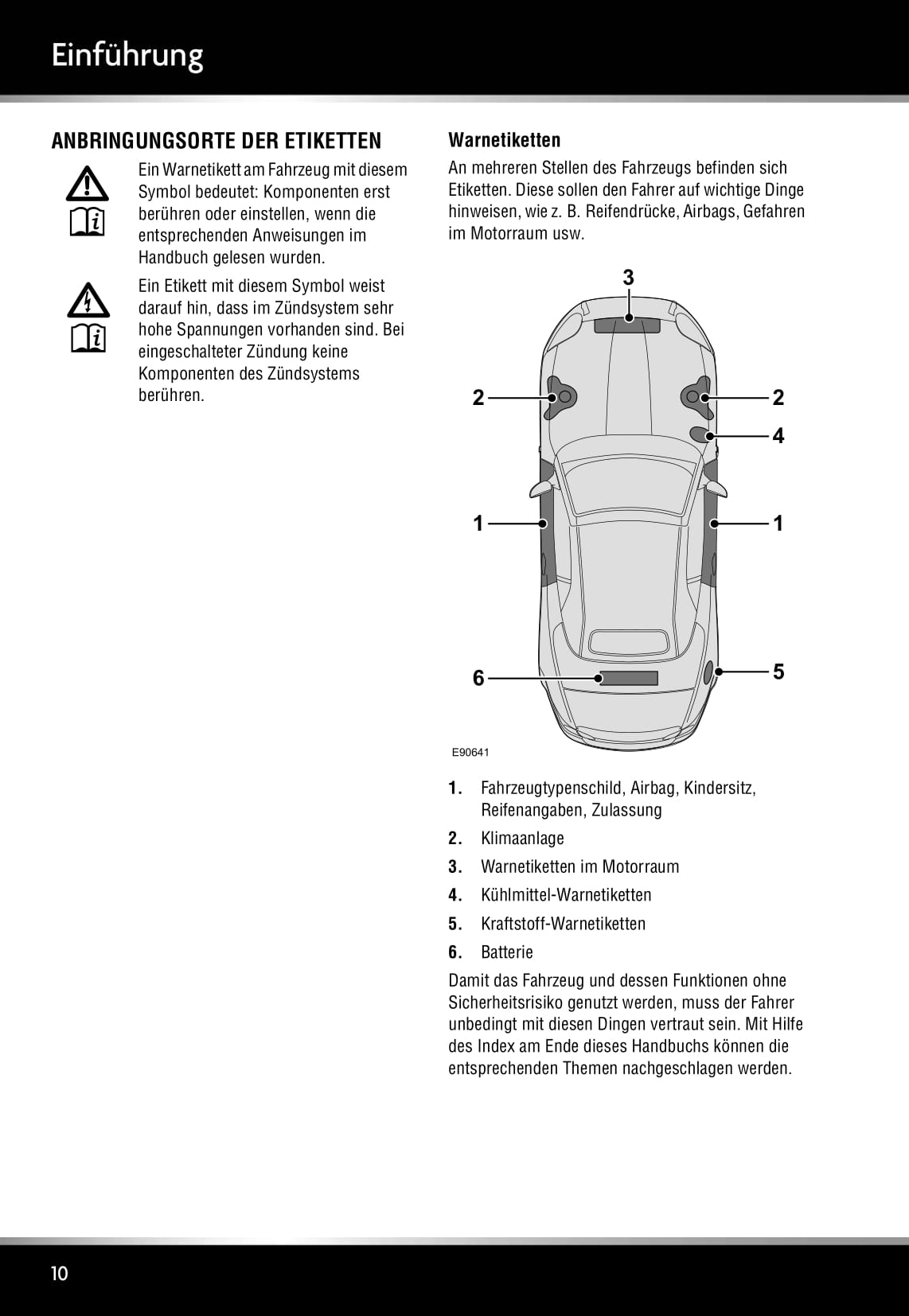 Einführung

ANBRINGUNGSORTE DER ETIKETTEN

Ein Warnetikett am Fahrzeug mit diesem Symbol bedeutet: Komponenten erst berühren oder einstellen, wenn die entsprechenden Anweisungen im Handbuch gelesen wurden.

Ein Etikett mit diesem Symbol weist darauf hin, dass im Zündsystem sehr hohe Spannungen vorhanden sind. Bei eingeschalteter Zündung keine Komponenten des Zündsystems berühren.

Warnetiketten

An mehreren Stellen des Fahrzeugs befinden sich Etiketten. Diese sollen den Fahrer auf wichtige Dinge hinweisen, wie z. B. Reifendrücke, Airbags, Gefahren im Motorraum usw.

3
2
2
4
1
1
6
5
E90641

1. Fahrzeugtypenschild, Airbag, Kindersitz, Reifenangaben, Zulassung
2. Klimaanlage
3. Warnetiketten im Motorraum
4. Kühlmittel-Warnetiketten
5. Kraftstoff-Warnetiketten
6. Batterie

Damit das Fahrzeug und dessen Funktionen ohne Sicherheitsrisiko genutzt werden, muss der Fahrer unbedingt mit diesen Dingen vertraut sein. Mit Hilfe des Index am Ende dieses Handbuchs können die entsprechenden Themen nachgeschlagen werden.

10