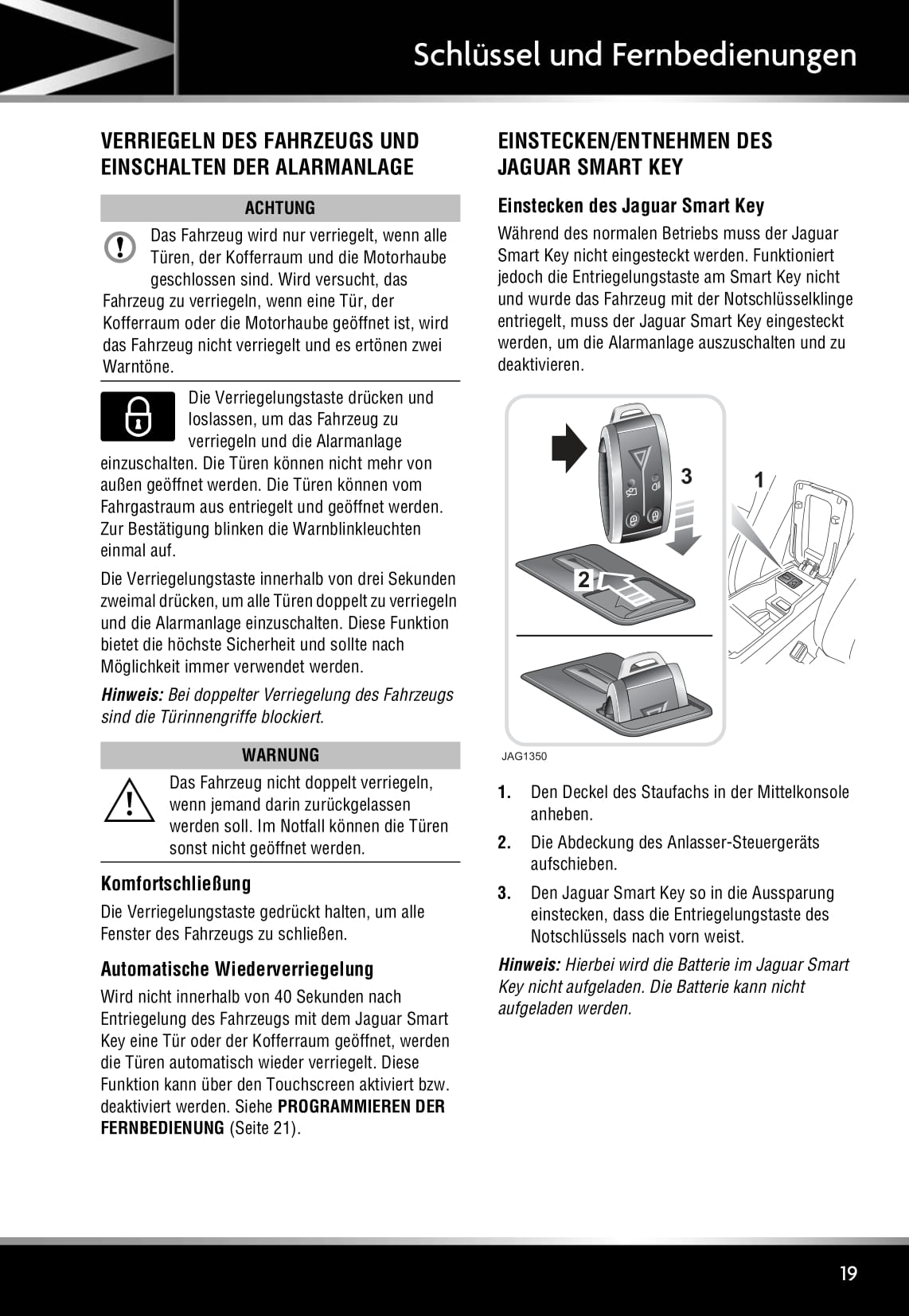 Schlüssel und Fernbedienungen

VERRIEGELN DES FAHRZEUGS UND EINSCHALTEN DER ALARMANLAGE

ACHTUNG

Das Fahrzeug wird nur verriegelt, wenn alle Türen, der Kofferraum und die Motorhaube geschlossen sind. Wird versucht, das Fahrzeug zu verriegeln, wenn eine Tür, der Kofferraum oder die Motorhaube geöffnet ist, wird das Fahrzeug nicht verriegelt und es ertönen zwei Warntöne.

Die Verriegelungstaste drücken und loslassen, um das Fahrzeug zu verriegeln und die Alarmanlage einzuschalten. Die Türen können nicht mehr von außen geöffnet werden. Die Türen können vom Fahrgastraum aus entriegelt und geöffnet werden. Zur Bestätigung blinken die Warnblinkleuchten einmal auf.

Die Verriegelungstaste innerhalb von drei Sekunden zweimal drücken, um alle Türen doppelt zu verriegeln und die Alarmanlage einzuschalten. Diese Funktion bietet die höchste Sicherheit und sollte nach Möglichkeit immer verwendet werden.

Hinweis: Bei doppelter Verriegelung des Fahrzeugs sind die Türinnengriffe blockiert.

WARNUNG

Das Fahrzeug nicht doppelt verriegeln, wenn jemand darin zurückgelassen werden soll. Im Notfall können die Türen sonst nicht geöffnet werden.

Komfortschließung

Die Verriegelungstaste gedrückt halten, um alle Fenster des Fahrzeugs zu schließen.

Automatische Wiederverriegelung

Wird nicht innerhalb von 40 Sekunden nach Entriegelung des Fahrzeugs mit dem Jaguar Smart Key eine Tür oder der Kofferraum geöffnet, werden die Türen automatisch wieder verriegelt. Diese Funktion kann über den Touchscreen aktiviert bzw. deaktiviert werden. Siehe PROGRAMMIEREN DER FERNBEDIENUNG (Seite 21).

EINSTECKEN/ENTNEHMEN DES JAGUAR SMART KEY

Einstecken des Jaguar Smart Key

Während des normalen Betriebs muss der Jaguar Smart Key nicht eingesteckt werden. Funktioniert jedoch die Entriegelungstaste am Smart Key nicht und wurde das Fahrzeug mit der Notschlüsselklinge entriegelt, muss der Jaguar Smart Key eingesteckt werden, um die Alarmanlage auszuschalten und zu deaktivieren.

3
1
2

JAG1350

1. Den Deckel des Staufachs in der Mittelkonsole anheben.
2. Die Abdeckung des Anlasser-Steuergeräts aufschieben.
3. Den Jaguar Smart Key so in die Aussparung einstecken, dass die Entriegelungstaste des Notschlüssels nach vorn weist.

Hinweis: Hierbei wird die Batterie im Jaguar Smart Key nicht aufgeladen. Die Batterie kann nicht aufgeladen werden.

19