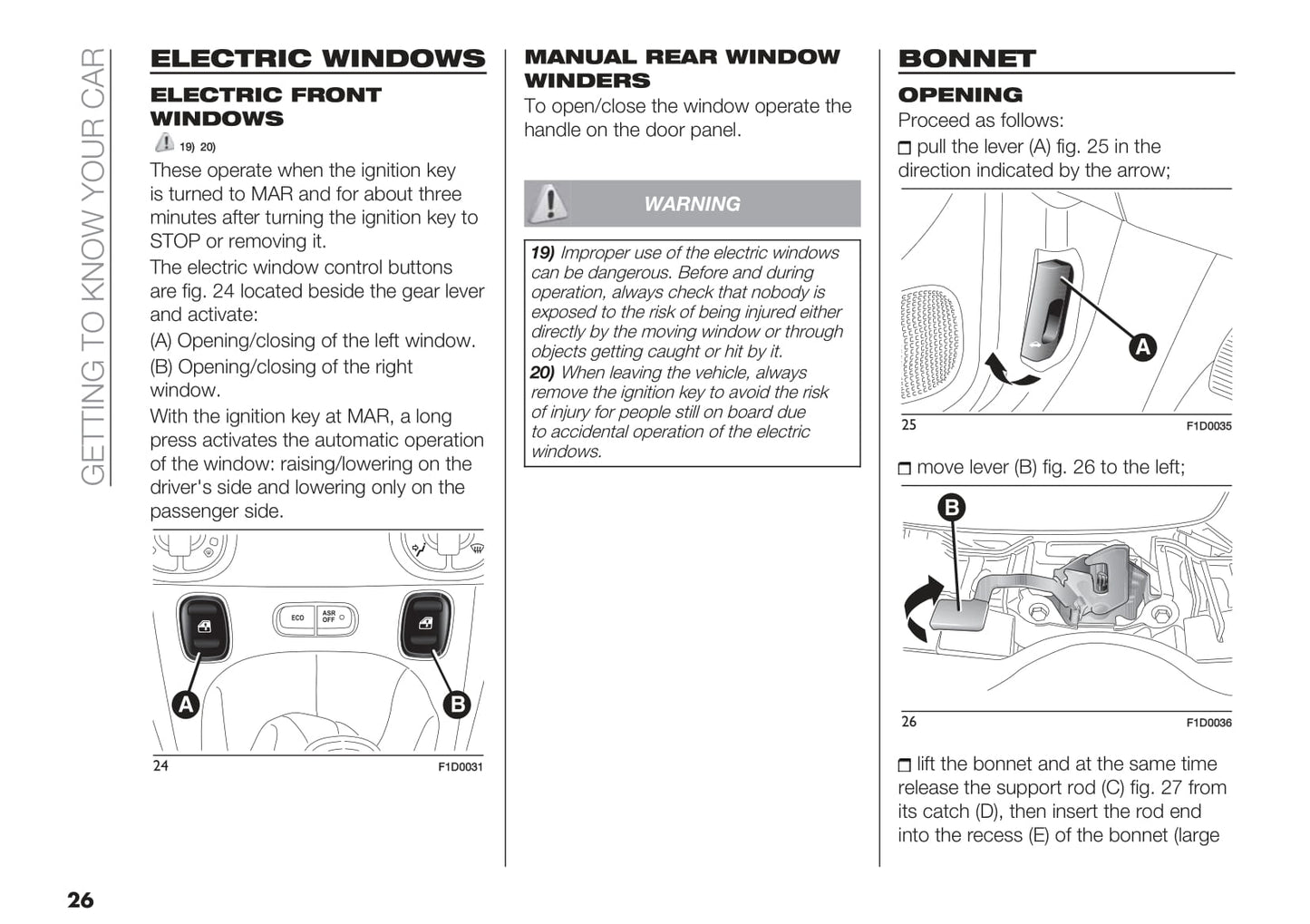 GETTING TO KNOW YOUR CAR

ELECTRIC WINDOWS

ELECTRIC FRONT WINDOWS

19) 20)

These operate when the ignition key is turned to MAR and for about three minutes after turning the ignition key to STOP or removing it.

The electric window control buttons are fig. 24 located beside the gear lever and activate:

(A) Opening/closing of the left window.

(B) Opening/closing of the right window.

With the ignition key at MAR, a long press activates the automatic operation of the window: raising/lowering on the driver's side and lowering only on the passenger side.

ECO
ASR OFF
A
B
24
F1D0031

MANUAL REAR WINDOW WINDERS

To open/close the window operate the handle on the door panel.

WARNING

19) Improper use of the electric windows can be dangerous. Before and during operation, always check that nobody is exposed to the risk of being injured either directly by the moving window or through objects getting caught or hit by it.
20) When leaving the vehicle, always remove the ignition key to avoid the risk of injury for people still on board due to accidental operation of the electric windows.

BONNET

OPENING

Proceed as follows:

pull the lever (A) fig. 25 in the direction indicated by the arrow;

A
25
F1D0035

move lever (B) fig. 26 to the left;

B
26
F1D0036

lift the bonnet and at the same time release the support rod (C) fig. 27 from its catch (D), then insert the rod end into the recess (E) of the bonnet (large

26