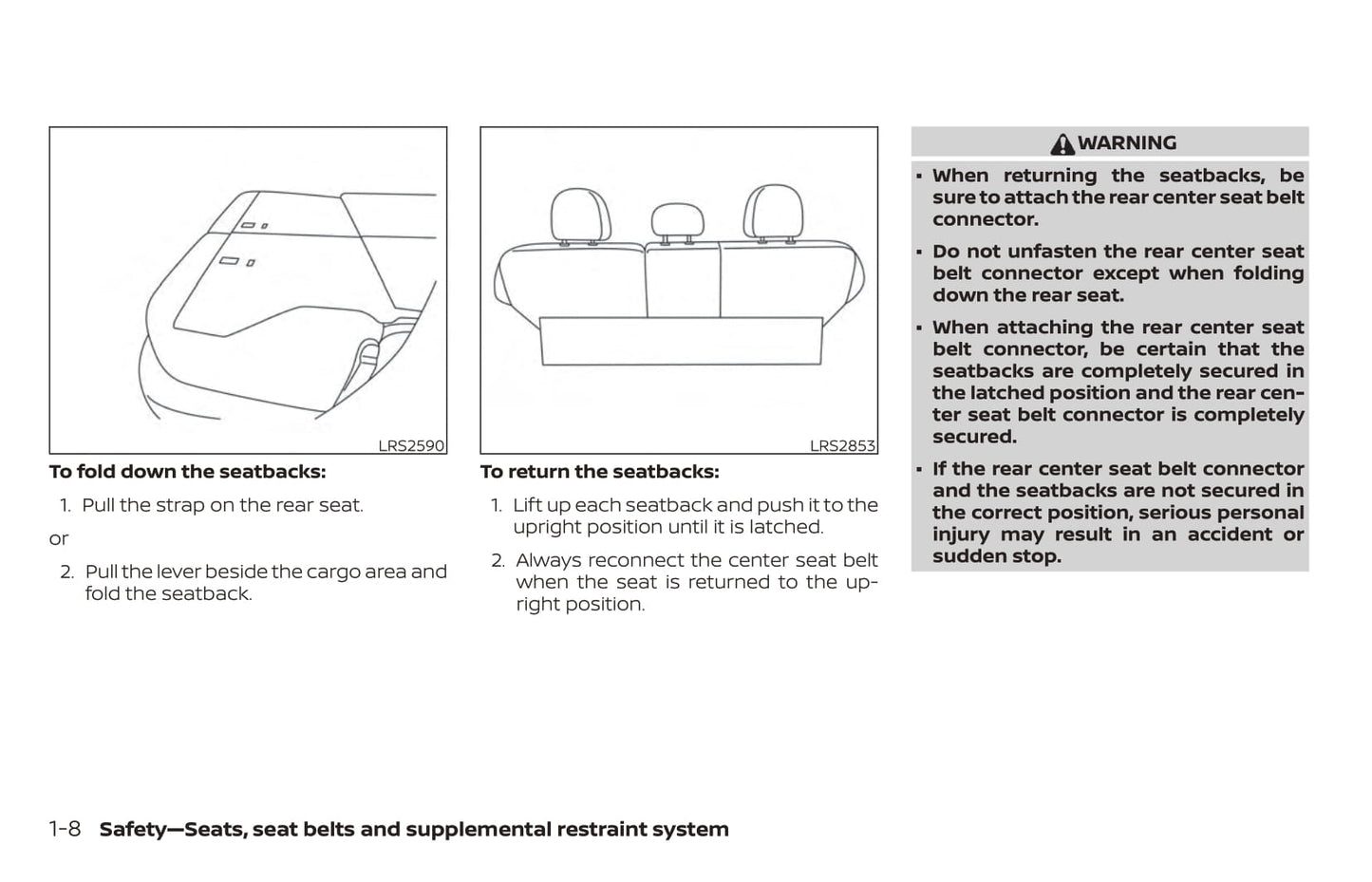 LRS2590

To fold down the seatbacks:

1. Pull the strap on the rear seat.

or

2. Pull the lever beside the cargo area and fold the seatback.

LRS2853

To return the seatbacks:

1. Lift up each seatback and push it to the upright position until it is latched.

2. Always reconnect the center seat belt when the seat is returned to the upright position.

WARNING

▪ When returning the seatbacks, be sure to attach the rear center seat belt connector.

▪ Do not unfasten the rear center seat belt connector except when folding down the rear seat.

▪ When attaching the rear center seat belt connector, be certain that the seatbacks are completely secured in the latched position and the rear center seat belt connector is completely secured.

▪ If the rear center seat belt connector and the seatbacks are not secured in the correct position, serious personal injury may result in an accident or sudden stop.

1-8 Safety—Seats, seat belts and supplemental restraint system