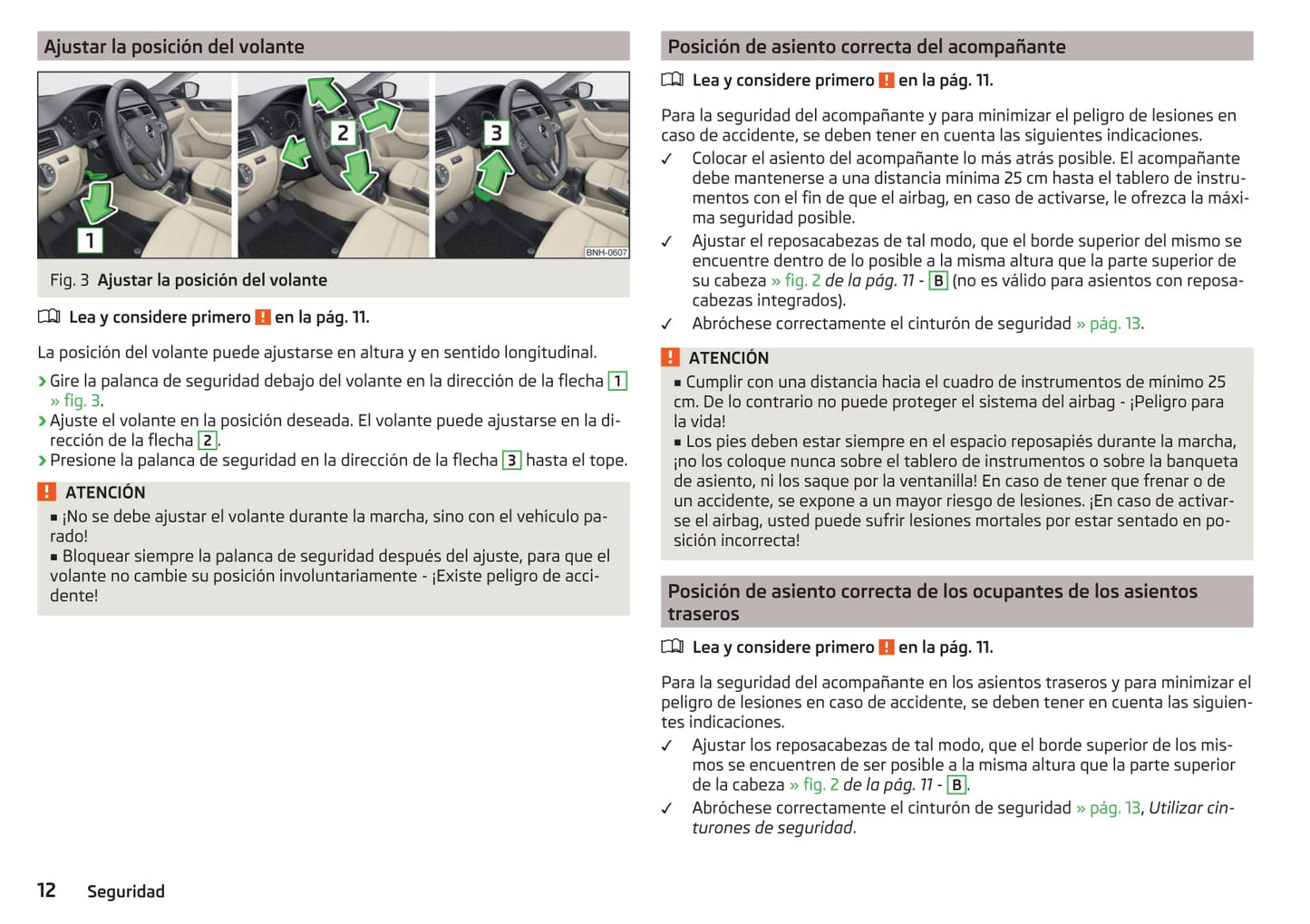 Ajustar la posición del volante

1

2

3

BNH-0607

Fig. 3 Ajustar la posición del volante

Lea y considere primero ! en la pág. 11.

La posición del volante puede ajustarse en altura y en sentido longitudinal.

› Gire la palanca de seguridad debajo del volante en la dirección de la flecha 1 » fig. 3.
› Ajuste el volante en la posición deseada. El volante puede ajustarse en la dirección de la flecha 2.
› Presione la palanca de seguridad en la dirección de la flecha 3 hasta el tope.

! ATENCIÓN
▪ ¡No se debe ajustar el volante durante la marcha, sino con el vehículo parado!
▪ Bloquear siempre la palanca de seguridad después del ajuste, para que el volante no cambie su posición involuntariamente - ¡Existe peligro de accidente!

Posición de asiento correcta del acompañante

Lea y considere primero ! en la pág. 11.

Para la seguridad del acompañante y para minimizar el peligro de lesiones en caso de accidente, se deben tener en cuenta las siguientes indicaciones.
✓ Colocar el asiento del acompañante lo más atrás posible. El acompañante debe mantenerse a una distancia mínima 25 cm hasta el tablero de instrumentos con el fin de que el airbag, en caso de activarse, le ofrezca la máxima seguridad posible.
✓ Ajustar el reposacabezas de tal modo, que el borde superior del mismo se encuentre dentro de lo posible a la misma altura que la parte superior de su cabeza » fig. 2 de la pág. 11 - B (no es válido para asientos con reposacabezas integrados).
✓ Abróchese correctamente el cinturón de seguridad » pág. 13.

! ATENCIÓN
▪ Cumplir con una distancia hacia el cuadro de instrumentos de mínimo 25 cm. De lo contrario no puede proteger el sistema del airbag - ¡Peligro para la vida!
▪ Los pies deben estar siempre en el espacio reposapiés durante la marcha, ¡no los coloque nunca sobre el tablero de instrumentos o sobre la banqueta de asiento, ni los saque por la ventanilla! En caso de tener que frenar o de un accidente, se expone a un mayor riesgo de lesiones. ¡En caso de activarse el airbag, usted puede sufrir lesiones mortales por estar sentado en posición incorrecta!

Posición de asiento correcta de los ocupantes de los asientos traseros

Lea y considere primero ! en la pág. 11.

Para la seguridad del acompañante en los asientos traseros y para minimizar el peligro de lesiones en caso de accidente, se deben tener en cuenta las siguientes indicaciones.
✓ Ajustar los reposacabezas de tal modo, que el borde superior de los mismos se encuentren de ser posible a la misma altura que la parte superior de la cabeza » fig. 2 de la pág. 11 - B.
✓ Abróchese correctamente el cinturón de seguridad » pág. 13, Utilizar cinturones de seguridad.

12 Seguridad