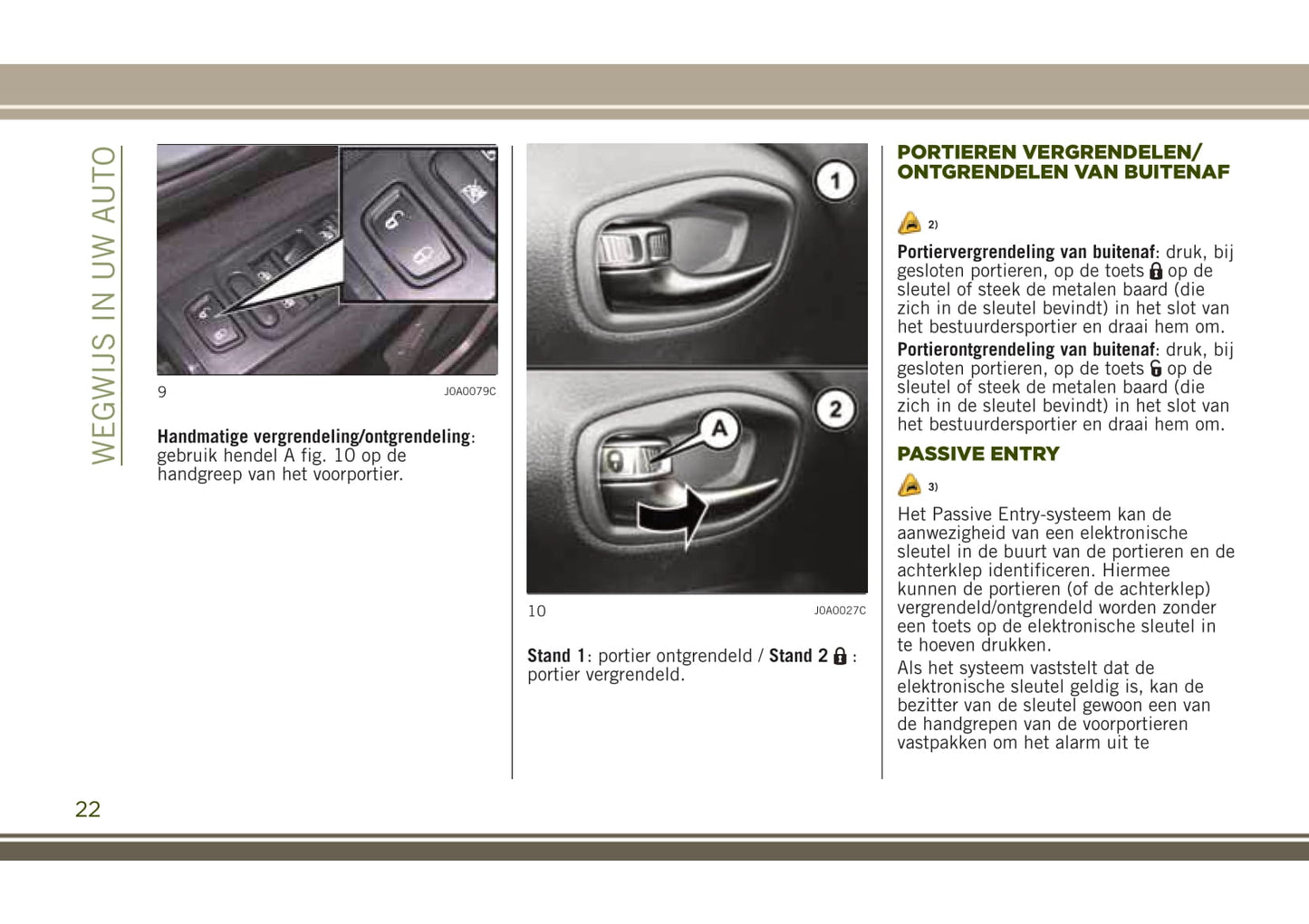 WEGWIJS IN UW AUTO

9 J0A0079C

**Handmatige vergrendeling/ontgrendeling**: gebruik hendel A fig. 10 op de handgreep van het voorportier.

1

2

A

10 J0A0027C

**Stand 1**: portier ontgrendeld / **Stand 2** : portier vergrendeld.

PORTIEREN VERGRENDELEN/ ONTGRENDELEN VAN BUITENAF

2)

**Portiervergrendeling van buitenaf**: druk, bij gesloten portieren, op de toets op de sleutel of steek de metalen baard (die zich in de sleutel bevindt) in het slot van het bestuurdersportier en draai hem om.

**Portierontgrendeling van buitenaf**: druk, bij gesloten portieren, op de toets op de sleutel of steek de metalen baard (die zich in de sleutel bevindt) in het slot van het bestuurdersportier en draai hem om.

PASSIVE ENTRY

3)

Het Passive Entry-systeem kan de aanwezigheid van een elektronische sleutel in de buurt van de portieren en de achterklep identificeren. Hiermee kunnen de portieren (of de achterklep) vergrendeld/ontgrendeld worden zonder een toets op de elektronische sleutel in te hoeven drukken.

Als het systeem vaststelt dat de elektronische sleutel geldig is, kan de bezitter van de sleutel gewoon een van de handgrepen van de voorportieren vastpakken om het alarm uit te

22