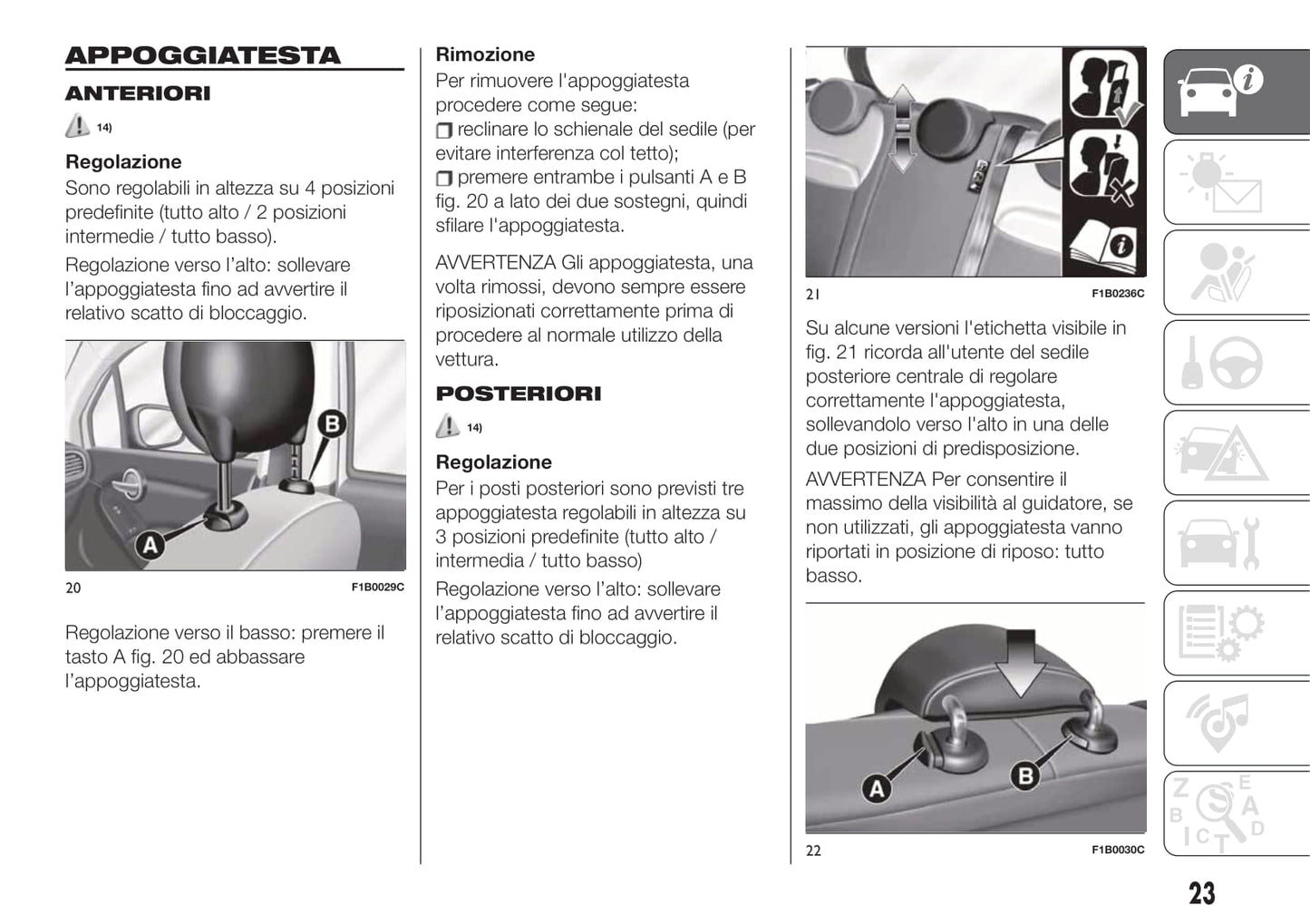 APPOGGIATESTA

ANTERIORI

14)

Regolazione

Sono regolabili in altezza su 4 posizioni predefinite (tutto alto / 2 posizioni intermedie / tutto basso).

Regolazione verso l'alto: sollevare l'appoggiatesta fino ad avvertire il relativo scatto di bloccaggio.

B

A

20 F1B0029C

Regolazione verso il basso: premere il tasto A fig. 20 ed abbassare l'appoggiatesta.

Rimozione

Per rimuovere l'appoggiatesta procedere come segue:

❒ reclinare lo schienale del sedile (per evitare interferenza col tetto);

❒ premere entrambe i pulsanti A e B fig. 20 a lato dei due sostegni, quindi sfilare l'appoggiatesta.

AVVERTENZA Gli appoggiatesta, una volta rimossi, devono sempre essere riposizionati correttamente prima di procedere al normale utilizzo della vettura.

POSTERIORI

14)

Regolazione

Per i posti posteriori sono previsti tre appoggiatesta regolabili in altezza su 3 posizioni predefinite (tutto alto / intermedia / tutto basso)

Regolazione verso l'alto: sollevare l'appoggiatesta fino ad avvertire il relativo scatto di bloccaggio.

21 F1B0236C

Su alcune versioni l'etichetta visibile in fig. 21 ricorda all'utente del sedile posteriore centrale di regolare correttamente l'appoggiatesta, sollevandolo verso l'alto in una delle due posizioni di predisposizione.

AVVERTENZA Per consentire il massimo della visibilità al guidatore, se non utilizzati, gli appoggiatesta vanno riportati in posizione di riposo: tutto basso.

A

B

22 F1B0030C

23