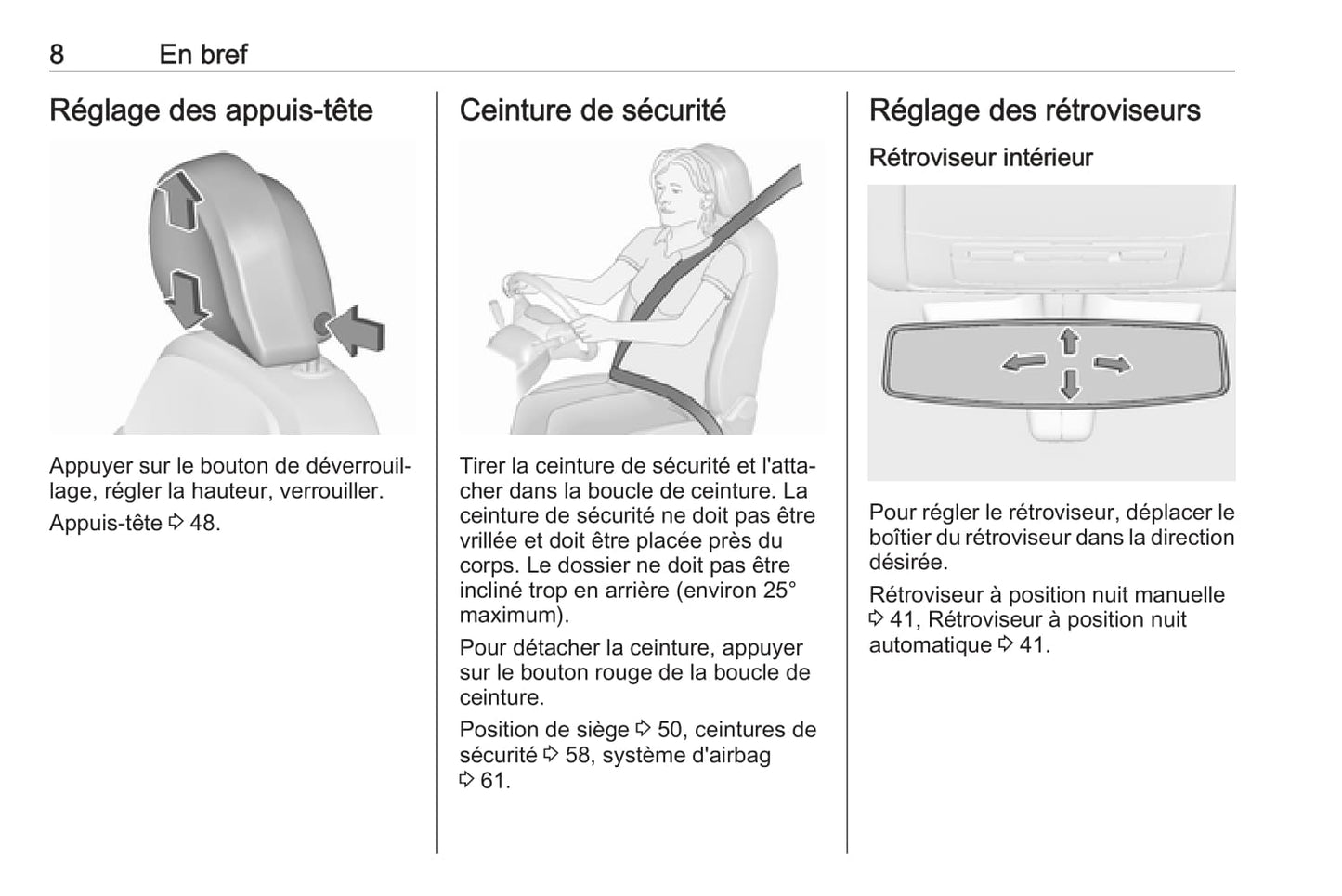 8 En bref

Réglage des appuis-tête

Appuyer sur le bouton de déverrouillage, régler la hauteur, verrouiller.

Appuis-tête ⇨ 48.

Ceinture de sécurité

Tirer la ceinture de sécurité et l'attacher dans la boucle de ceinture. La ceinture de sécurité ne doit pas être vrillée et doit être placée près du corps. Le dossier ne doit pas être incliné trop en arrière (environ 25° maximum).

Pour détacher la ceinture, appuyer sur le bouton rouge de la boucle de ceinture.

Position de siège ⇨ 50, ceintures de sécurité ⇨ 58, système d'airbag ⇨ 61.

Réglage des rétroviseurs

Rétroviseur intérieur

Pour régler le rétroviseur, déplacer le boîtier du rétroviseur dans la direction désirée.

Rétroviseur à position nuit manuelle ⇨ 41, Rétroviseur à position nuit automatique ⇨ 41.