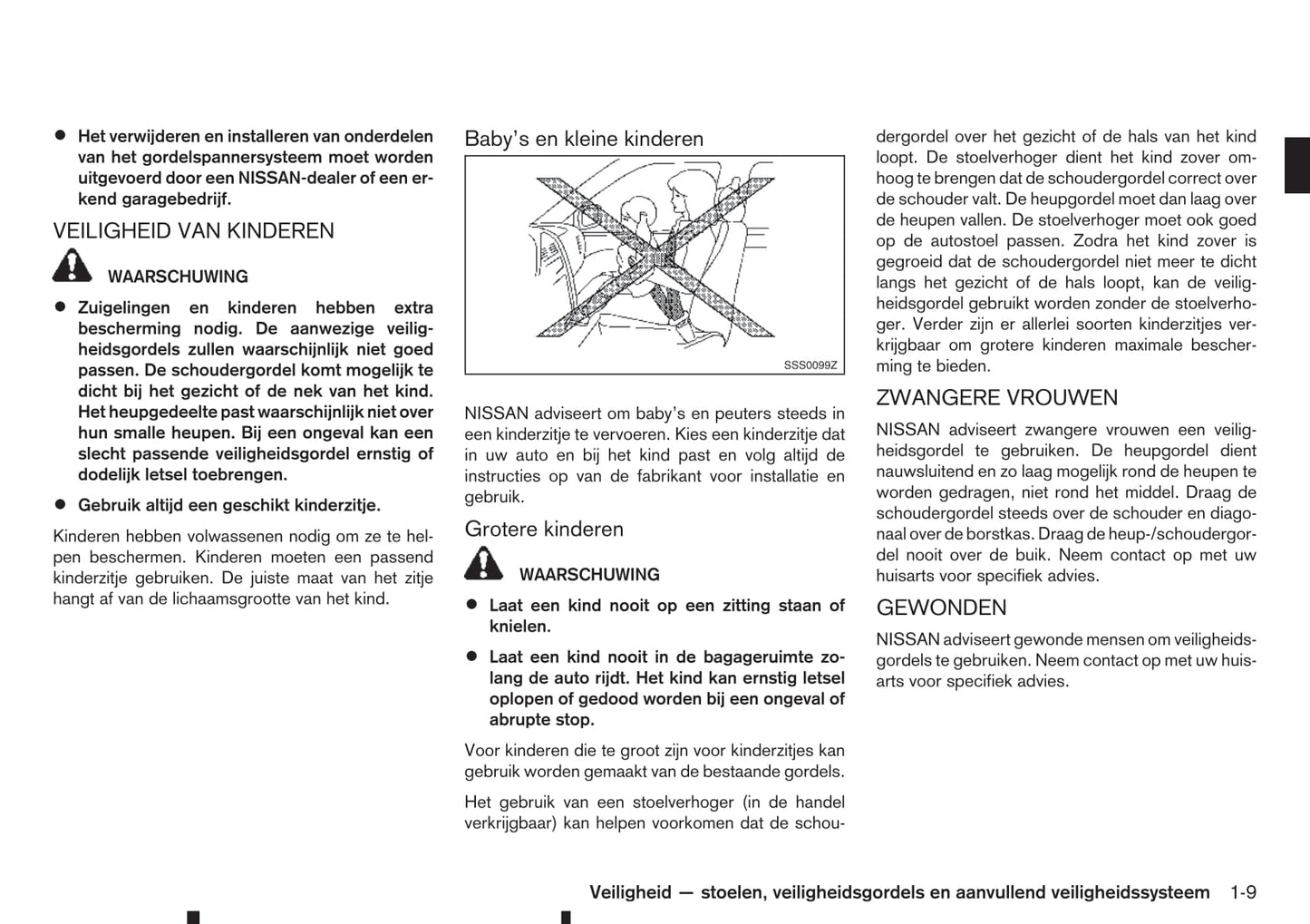 ● Het verwijderen en installeren van onderdelen van het gordelspannersysteem moet worden uitgevoerd door een NISSAN-dealer of een erkend garagebedrijf.

VEILIGHEID VAN KINDEREN

WAARSCHUWING

● Zuigelingen en kinderen hebben extra bescherming nodig. De aanwezige veiligheidsgordels zullen waarschijnlijk niet goed passen. De schoudergordel komt mogelijk te dicht bij het gezicht of de nek van het kind. Het heupgedeelte past waarschijnlijk niet over hun smalle heupen. Bij een ongeval kan een slecht passende veiligheidsgordel ernstig of dodelijk letsel toebrengen.

● Gebruik altijd een geschikt kinderzitje.

Kinderen hebben volwassenen nodig om ze te helpen beschermen. Kinderen moeten een passend kinderzitje gebruiken. De juiste maat van het zitje hangt af van de lichaamsgrootte van het kind.

Baby's en kleine kinderen

SSS0099Z

NISSAN adviseert om baby's en peuters steeds in een kinderzitje te vervoeren. Kies een kinderzitje dat in uw auto en bij het kind past en volg altijd de instructies op van de fabrikant voor installatie en gebruik.

Grotere kinderen

WAARSCHUWING

● Laat een kind nooit op een zitting staan of knielen.

● Laat een kind nooit in de bagageruimte zolang de auto rijdt. Het kind kan ernstig letsel oplopen of gedood worden bij een ongeval of abrupte stop.

Voor kinderen die te groot zijn voor kinderzitjes kan gebruik worden gemaakt van de bestaande gordels.

Het gebruik van een stoelverhoger (in de handel verkrijgbaar) kan helpen voorkomen dat de schoudergordel over het gezicht of de hals van het kind loopt. De stoelverhoger dient het kind zover omhoog te brengen dat de schoudergordel correct over de schouder valt. De heupgordel moet dan laag over de heupen vallen. De stoelverhoger moet ook goed op de autostoel passen. Zodra het kind zover is gegroeid dat de schoudergordel niet meer te dicht langs het gezicht of de hals loopt, kan de veiligheidsgordel gebruikt worden zonder de stoelverhoger. Verder zijn er allerlei soorten kinderzitjes verkrijgbaar om grotere kinderen maximale bescherming te bieden.

ZWANGERE VROUWEN

NISSAN adviseert zwangere vrouwen een veiligheidsgordel te gebruiken. De heupgordel dient nauwsluitend en zo laag mogelijk rond de heupen te worden gedragen, niet rond het middel. Draag de schoudergordel steeds over de schouder en diagonaal over de borstkas. Draag de heup-/schoudergordel nooit over de buik. Neem contact op met uw huisarts voor specifiek advies.

GEWONDEN

NISSAN adviseert gewonde mensen om veiligheidsgordels te gebruiken. Neem contact op met uw huisarts voor specifiek advies.

Veiligheid — stoelen, veiligheidsgordels en aanvullend veiligheidssysteem 1-9