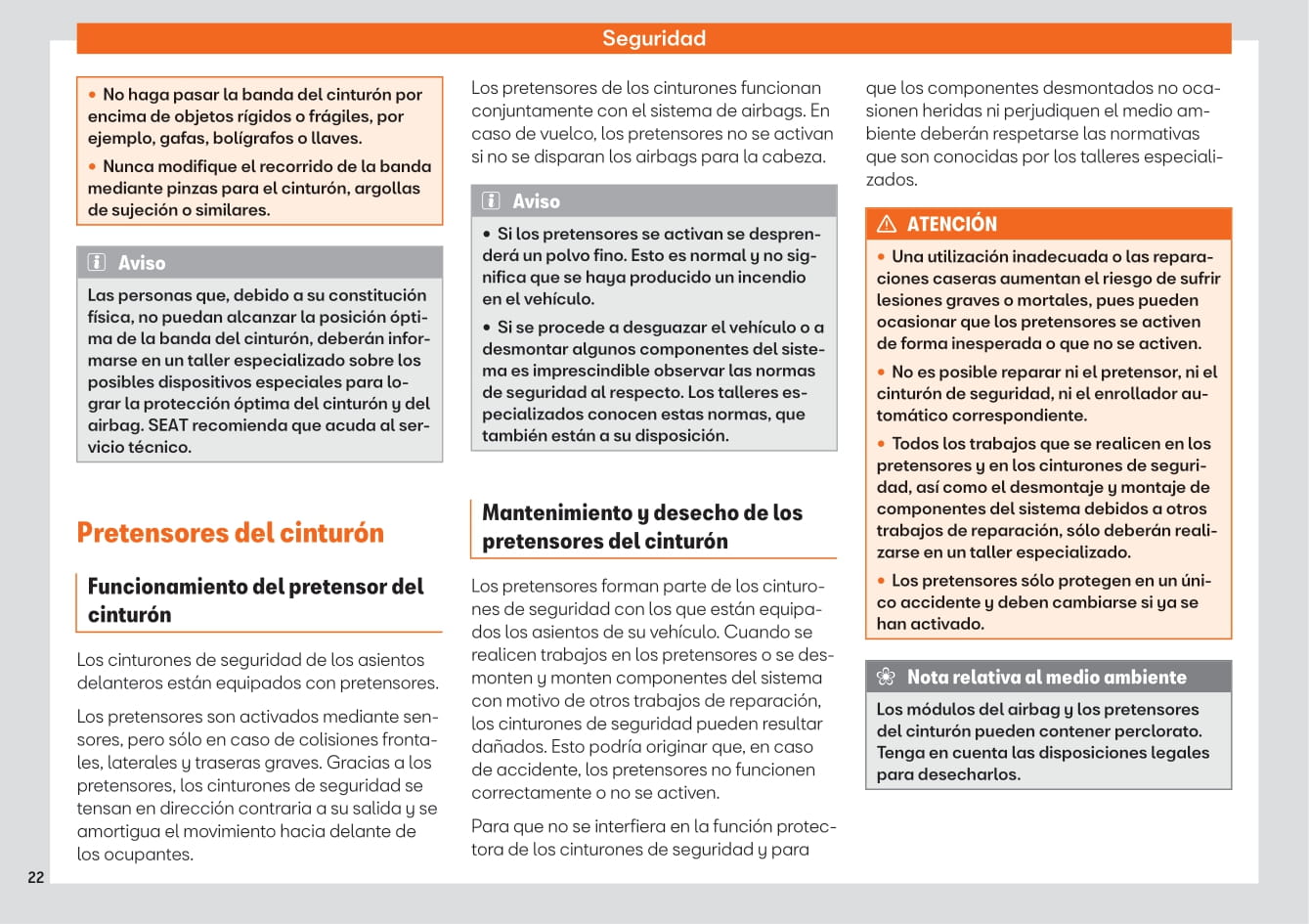 Seguridad

• No haga pasar la banda del cinturón por encima de objetos rígidos o frágiles, por ejemplo, gafas, bolígrafos o llaves.

• Nunca modifique el recorrido de la banda mediante pinzas para el cinturón, argollas de sujeción o similares.

Aviso

Las personas que, debido a su constitución física, no puedan alcanzar la posición óptima de la banda del cinturón, deberán informarse en un taller especializado sobre los posibles dispositivos especiales para lograr la protección óptima del cinturón y del airbag. SEAT recomienda que acuda al servicio técnico.

Pretensores del cinturón

Funcionamiento del pretensor del cinturón

Los cinturones de seguridad de los asientos delanteros están equipados con pretensores.

Los pretensores son activados mediante sensores, pero sólo en caso de colisiones frontales, laterales y traseras graves. Gracias a los pretensores, los cinturones de seguridad se tensan en dirección contraria a su salida y se amortigua el movimiento hacia delante de los ocupantes.

Los pretensores de los cinturones funcionan conjuntamente con el sistema de airbags. En caso de vuelco, los pretensores no se activan si no se disparan los airbags para la cabeza.

Aviso

• Si los pretensores se activan se desprenderá un polvo fino. Esto es normal y no significa que se haya producido un incendio en el vehículo.

• Si se procede a desguazar el vehículo o a desmontar algunos componentes del sistema es imprescindible observar las normas de seguridad al respecto. Los talleres especializados conocen estas normas, que también están a su disposición.

Mantenimiento y desecho de los pretensores del cinturón

Los pretensores forman parte de los cinturones de seguridad con los que están equipados los asientos de su vehículo. Cuando se realicen trabajos en los pretensores o se desmonten y monten componentes del sistema con motivo de otros trabajos de reparación, los cinturones de seguridad pueden resultar dañados. Esto podría originar que, en caso de accidente, los pretensores no funcionen correctamente o no se activen.

Para que no se interfiera en la función protectora de los cinturones de seguridad y para que los componentes desmontados no ocasionen heridas ni perjudiquen el medio ambiente deberán respetarse las normativas que son conocidas por los talleres especializados.

ATENCIÓN

• Una utilización inadecuada o las reparaciones caseras aumentan el riesgo de sufrir lesiones graves o mortales, pues pueden ocasionar que los pretensores se activen de forma inesperada o que no se activen.

• No es posible reparar ni el pretensor, ni el cinturón de seguridad, ni el enrollador automático correspondiente.

• Todos los trabajos que se realicen en los pretensores y en los cinturones de seguridad, así como el desmontaje y montaje de componentes del sistema debidos a otros trabajos de reparación, sólo deberán realizarse en un taller especializado.

• Los pretensores sólo protegen en un único accidente y deben cambiarse si ya se han activado.

Nota relativa al medio ambiente

Los módulos del airbag y los pretensores del cinturón pueden contener perclorato. Tenga en cuenta las disposiciones legales para desecharlos.

22