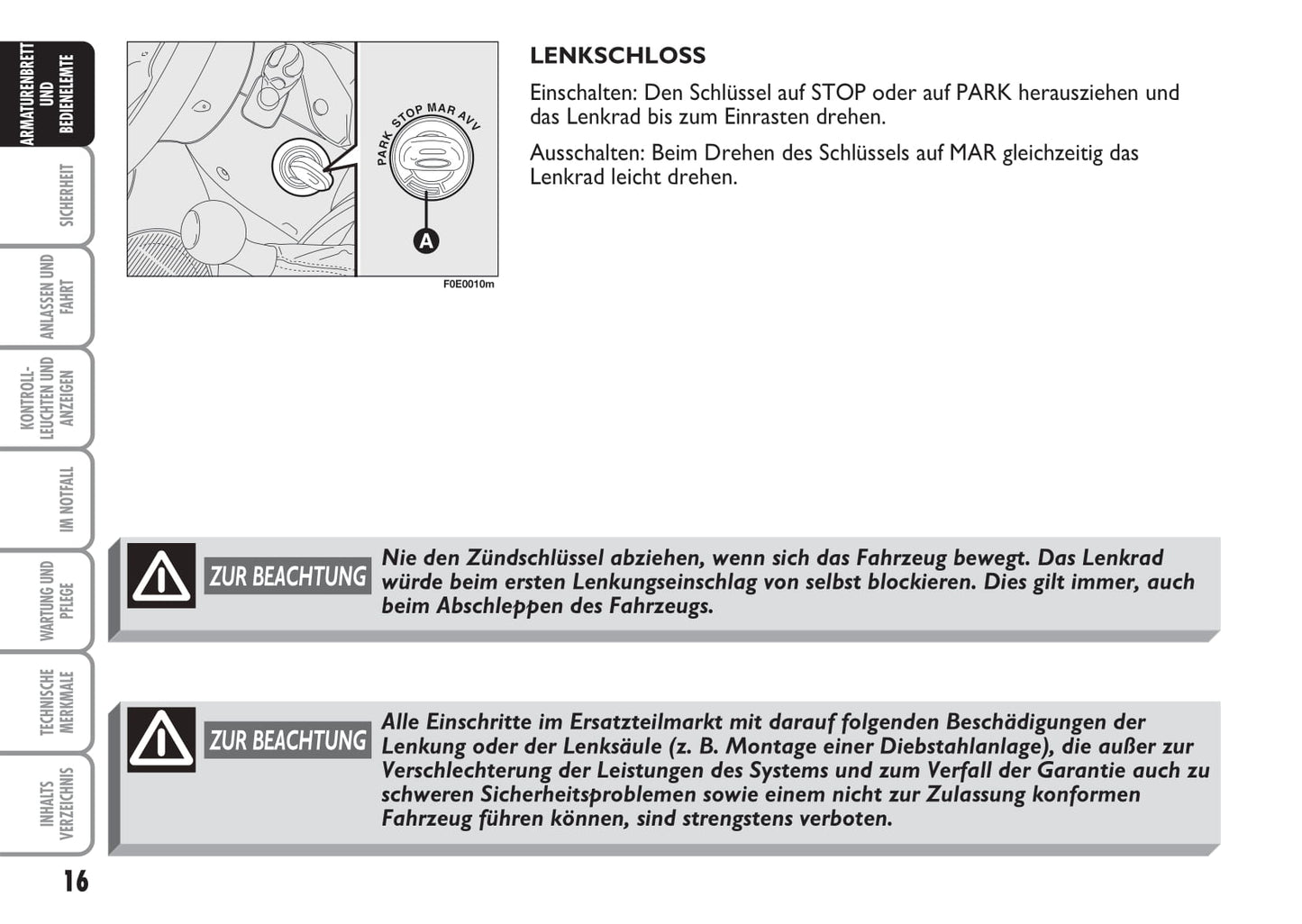 ARMATURENBRETT UND BEDIENELEMTE

SICHERHEIT

ANLASSEN UND FAHRT

KONTROLL-LEUCHTEN UND ANZEIGEN

IM NOTFALL

WARTUNG UND PFLEGE

TECHNISCHE MERKMALE

INHALTS VERZEICHNIS

PARK STOP MAR AVV

A

F0E0010m

LENKSCHLOSS

Einschalten: Den Schlüssel auf STOP oder auf PARK herausziehen und das Lenkrad bis zum Einrasten drehen.

Ausschalten: Beim Drehen des Schlüssels auf MAR gleichzeitig das Lenkrad leicht drehen.

ZUR BEACHTUNG Nie den Zündschlüssel abziehen, wenn sich das Fahrzeug bewegt. Das Lenkrad würde beim ersten Lenkungseinschlag von selbst blockieren. Dies gilt immer, auch beim Abschleppen des Fahrzeugs.

ZUR BEACHTUNG Alle Einschritte im Ersatzteilmarkt mit darauf folgenden Beschädigungen der Lenkung oder der Lenksäule (z. B. Montage einer Diebstahlanlage), die außer zur Verschlechterung der Leistungen des Systems und zum Verfall der Garantie auch zu schweren Sicherheitsproblemen sowie einem nicht zur Zulassung konformen Fahrzeug führen können, sind strengstens verboten.

16