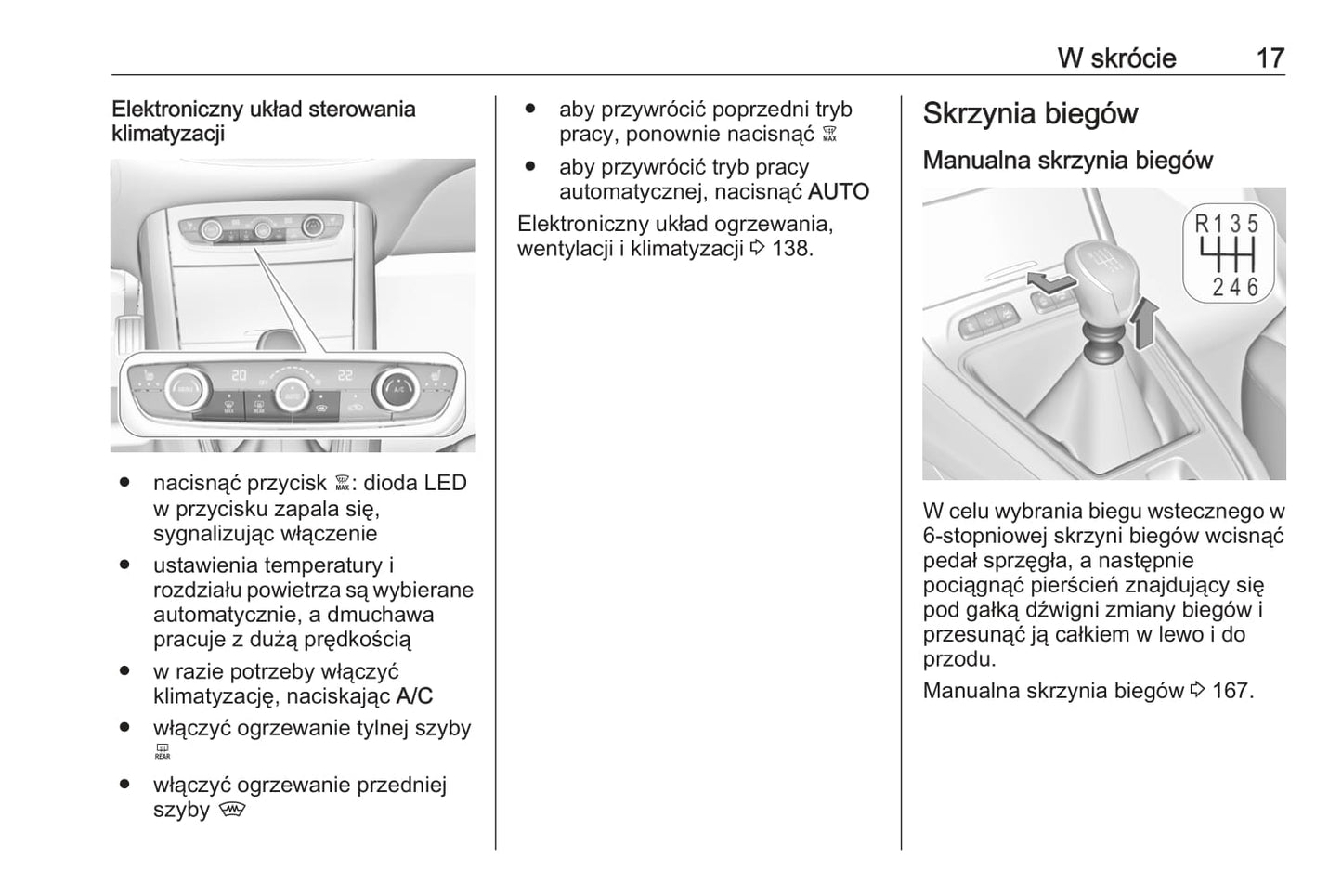 W skrócie 17

Elektroniczny układ sterowania klimatyzacji

20 22 AUTO A/C MAX REAR

● nacisnąć przycisk MAX: dioda LED w przycisku zapala się, sygnalizując włączenie
● ustawienia temperatury i rozdziału powietrza są wybierane automatycznie, a dmuchawa pracuje z dużą prędkością
● w razie potrzeby włączyć klimatyzację, naciskając A/C
● włączyć ogrzewanie tylnej szyby REAR
● włączyć ogrzewanie przedniej szyby

● aby przywrócić poprzedni tryb pracy, ponownie nacisnąć MAX
● aby przywrócić tryb pracy automatycznej, nacisnąć AUTO

Elektroniczny układ ogrzewania, wentylacji i klimatyzacji ⇨ 138.

Skrzynia biegów

Manualna skrzynia biegów

R 1 3 5
2 4 6

W celu wybrania biegu wstecznego w 6-stopniowej skrzyni biegów wcisnąć pedał sprzęgła, a następnie pociągnąć pierścień znajdujący się pod gałką dźwigni zmiany biegów i przesunąć ją całkiem w lewo i do przodu.

Manualna skrzynia biegów ⇨ 167.