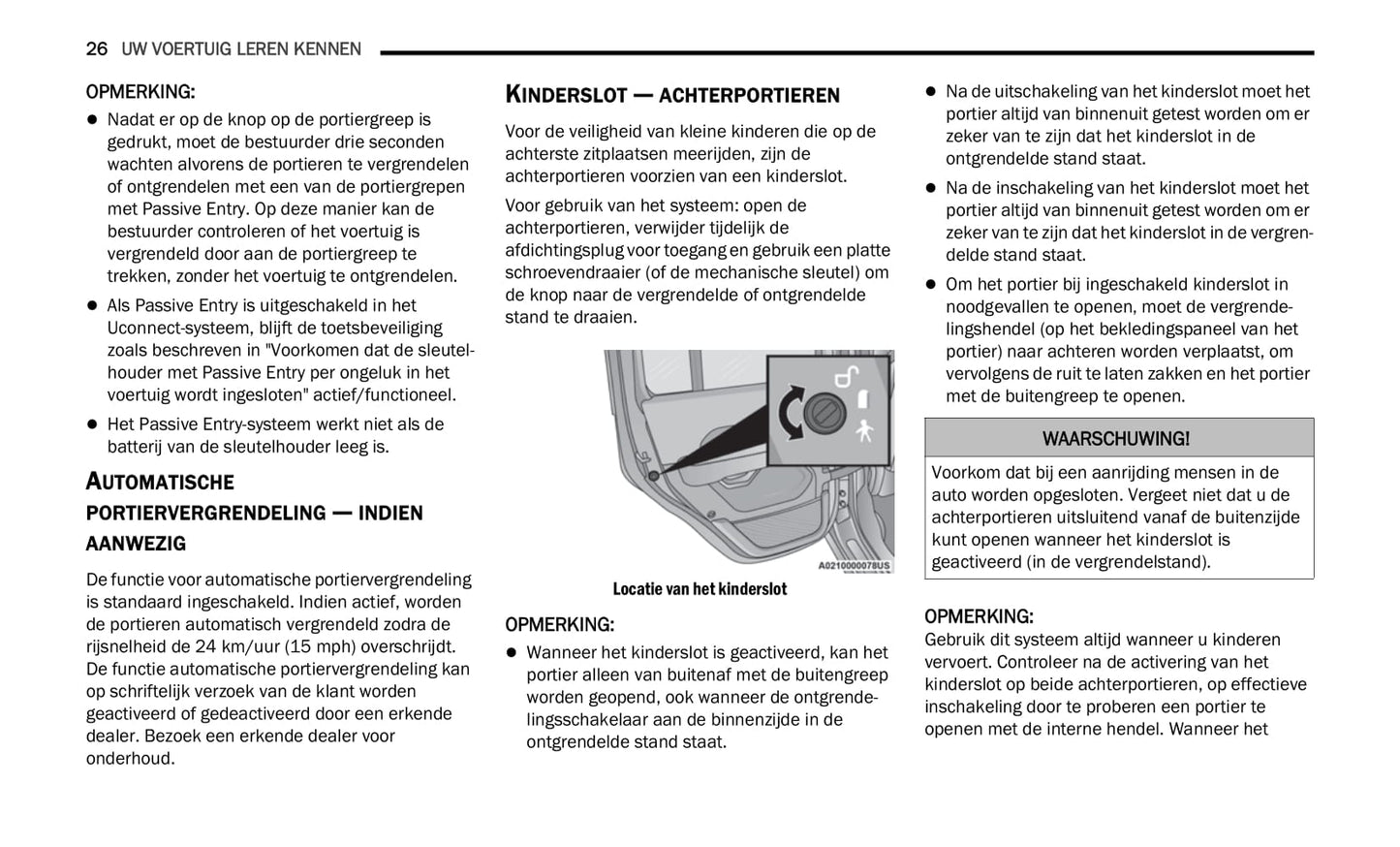 26 UW VOERTUIG LEREN KENNEN

OPMERKING:

- Nadat er op de knop op de portiergreep is gedrukt, moet de bestuurder drie seconden wachten alvorens de portieren te vergrendelen of ontgrendelen met een van de portiergrepen met Passive Entry. Op deze manier kan de bestuurder controleren of het voertuig is vergrendeld door aan de portiergreep te trekken, zonder het voertuig te ontgrendelen.
- Als Passive Entry is uitgeschakeld in het Uconnect-systeem, blijft de toetsbeveiliging zoals beschreven in "Voorkomen dat de sleutelhouder met Passive Entry per ongeluk in het voertuig wordt ingesloten" actief/functioneel.
- Het Passive Entry-systeem werkt niet als de batterij van de sleutelhouder leeg is.

AUTOMATISCHE PORTIERVERGRENDELING — INDIEN AANWEZIG

De functie voor automatische portiervergrendeling is standaard ingeschakeld. Indien actief, worden de portieren automatisch vergrendeld zodra de rijsnelheid de 24 km/uur (15 mph) overschrijdt. De functie automatische portiervergrendeling kan op schriftelijk verzoek van de klant worden geactiveerd of gedeactiveerd door een erkende dealer. Bezoek een erkende dealer voor onderhoud.

KINDERSLOT — ACHTERPORTIEREN

Voor de veiligheid van kleine kinderen die op de achterste zitplaatsen meerijden, zijn de achterportieren voorzien van een kinderslot.

Voor gebruik van het systeem: open de achterportieren, verwijder tijdelijk de afdichtingsplug voor toegang en gebruik een platte schroevendraaier (of de mechanische sleutel) om de knop naar de vergrendelde of ontgrendelde stand te draaien.

A0210000078US

Locatie van het kinderslot

OPMERKING:

- Wanneer het kinderslot is geactiveerd, kan het portier alleen van buitenaf met de buitengreep worden geopend, ook wanneer de ontgrendelingsschakelaar aan de binnenzijde in de ontgrendelde stand staat.

- Na de uitschakeling van het kinderslot moet het portier altijd van binnenuit getest worden om er zeker van te zijn dat het kinderslot in de ontgrendelde stand staat.
- Na de inschakeling van het kinderslot moet het portier altijd van binnenuit getest worden om er zeker van te zijn dat het kinderslot in de vergrendelde stand staat.
- Om het portier bij ingeschakeld kinderslot in noodgevallen te openen, moet de vergrendelingshendel (op het bekledingspaneel van het portier) naar achteren worden verplaatst, om vervolgens de ruit te laten zakken en het portier met de buitengreep te openen.

WAARSCHUWING!

Voorkom dat bij een aanrijding mensen in de auto worden opgesloten. Vergeet niet dat u de achterportieren uitsluitend vanaf de buitenzijde kunt openen wanneer het kinderslot is geactiveerd (in de vergrendelstand).

OPMERKING:
Gebruik dit systeem altijd wanneer u kinderen vervoert. Controleer na de activering van het kinderslot op beide achterportieren, op effectieve inschakeling door te proberen een portier te openen met de interne hendel. Wanneer het